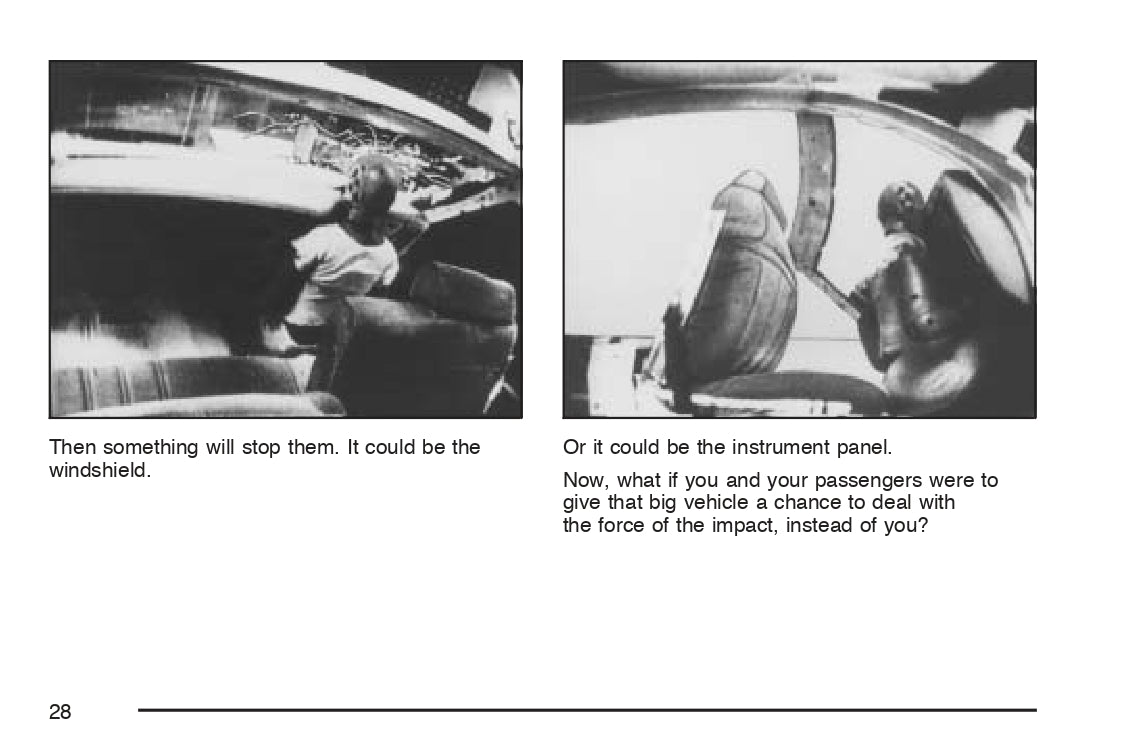 Then something will stop them. It could be the windshield.

Or it could be the instrument panel.

Now, what if you and your passengers were to give that big vehicle a chance to deal with the force of the impact, instead of you?

28