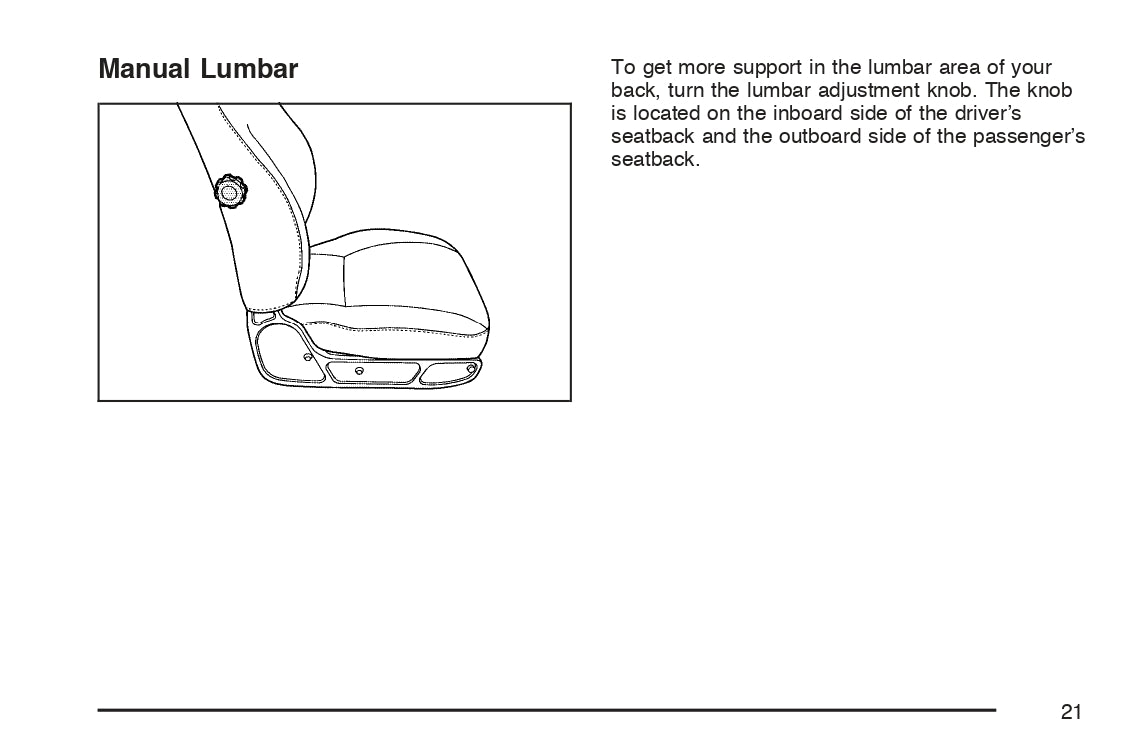 Manual Lumbar

To get more support in the lumbar area of your back, turn the lumbar adjustment knob. The knob is located on the inboard side of the driver's seatback and the outboard side of the passenger's seatback.

21