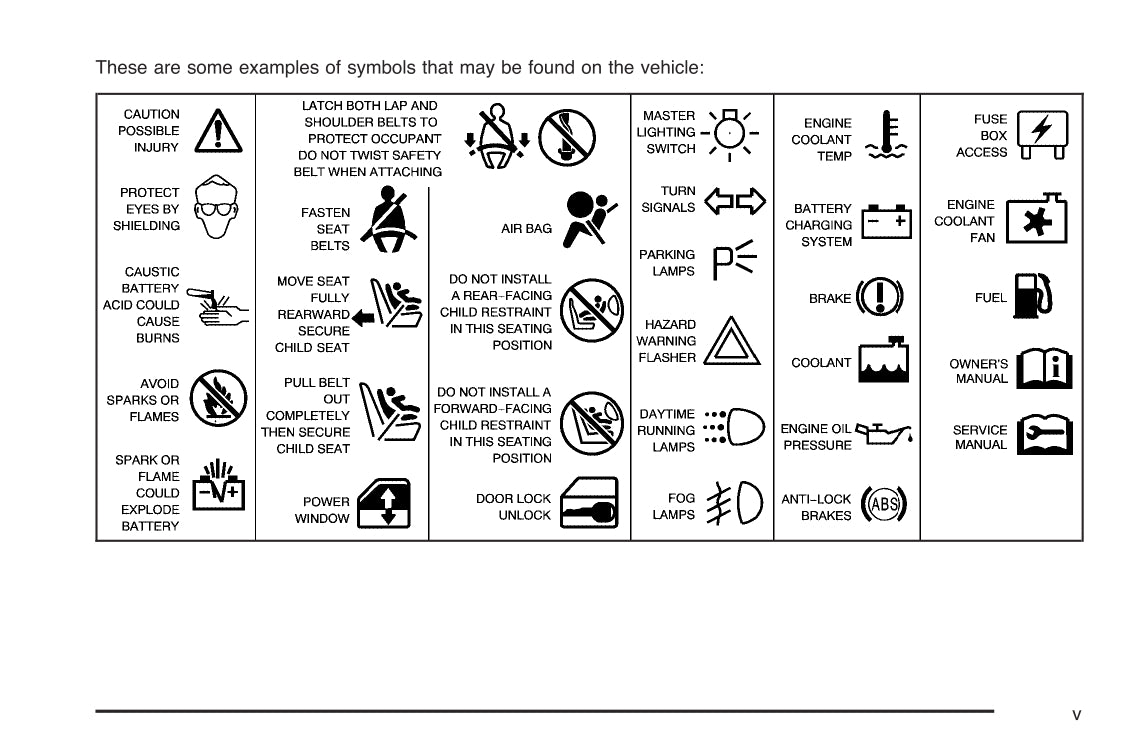 These are some examples of symbols that may be found on the vehicle:

CAUTION POSSIBLE INJURY

PROTECT EYES BY SHIELDING

CAUSTIC BATTERY ACID COULD CAUSE BURNS

AVOID SPARKS OR FLAMES

SPARK OR FLAME COULD EXPLODE BATTERY

LATCH BOTH LAP AND SHOULDER BELTS TO PROTECT OCCUPANT DO NOT TWIST SAFETY BELT WHEN ATTACHING

FASTEN SEAT BELTS

MOVE SEAT FULLY REARWARD SECURE CHILD SEAT

PULL BELT OUT COMPLETELY THEN SECURE CHILD SEAT

POWER WINDOW

AIR BAG

DO NOT INSTALL A REAR-FACING CHILD RESTRAINT IN THIS SEATING POSITION

DO NOT INSTALL A FORWARD-FACING CHILD RESTRAINT IN THIS SEATING POSITION

DOOR LOCK UNLOCK

MASTER LIGHTING SWITCH

TURN SIGNALS

PARKING LAMPS

HAZARD WARNING FLASHER

DAYTIME RUNNING LAMPS

FOG LAMPS

ENGINE COOLANT TEMP

BATTERY CHARGING SYSTEM

BRAKE

COOLANT

ENGINE OIL PRESSURE

ANTI-LOCK BRAKES

ABS

FUSE BOX ACCESS

ENGINE COOLANT FAN

FUEL

OWNER'S MANUAL

SERVICE MANUAL

v