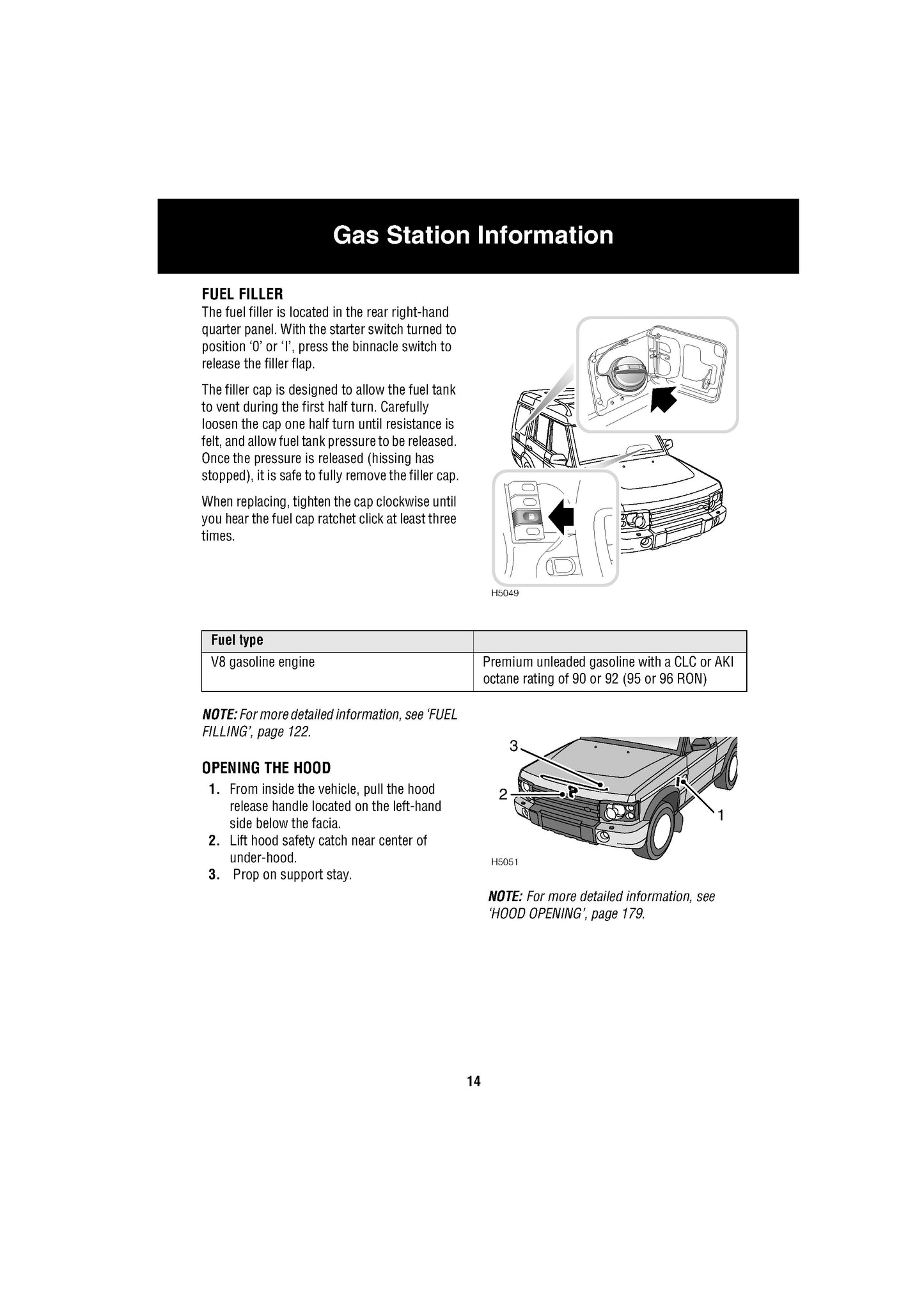 Gas Station Information

FUEL FILLER

The fuel filler is located in the rear right-hand quarter panel. With the starter switch turned to position '0' or 'I', press the binnacle switch to release the filler flap.

The filler cap is designed to allow the fuel tank to vent during the first half turn. Carefully loosen the cap one half turn until resistance is felt, and allow fuel tank pressure to be released. Once the pressure is released (hissing has stopped), it is safe to fully remove the filler cap.

When replacing, tighten the cap clockwise until you hear the fuel cap ratchet click at least three times.

H5049

| Fuel type | |
|---|---|
| V8 gasoline engine | Premium unleaded gasoline with a CLC or AKI octane rating of 90 or 92 (95 or 96 RON) |

NOTE: For more detailed information, see 'FUEL FILLING', page 122.

OPENING THE HOOD

1. From inside the vehicle, pull the hood release handle located on the left-hand side below the facia.
2. Lift hood safety catch near center of under-hood.
3. Prop on support stay.

3
2
1
H5051

NOTE: For more detailed information, see 'HOOD OPENING', page 179.

14