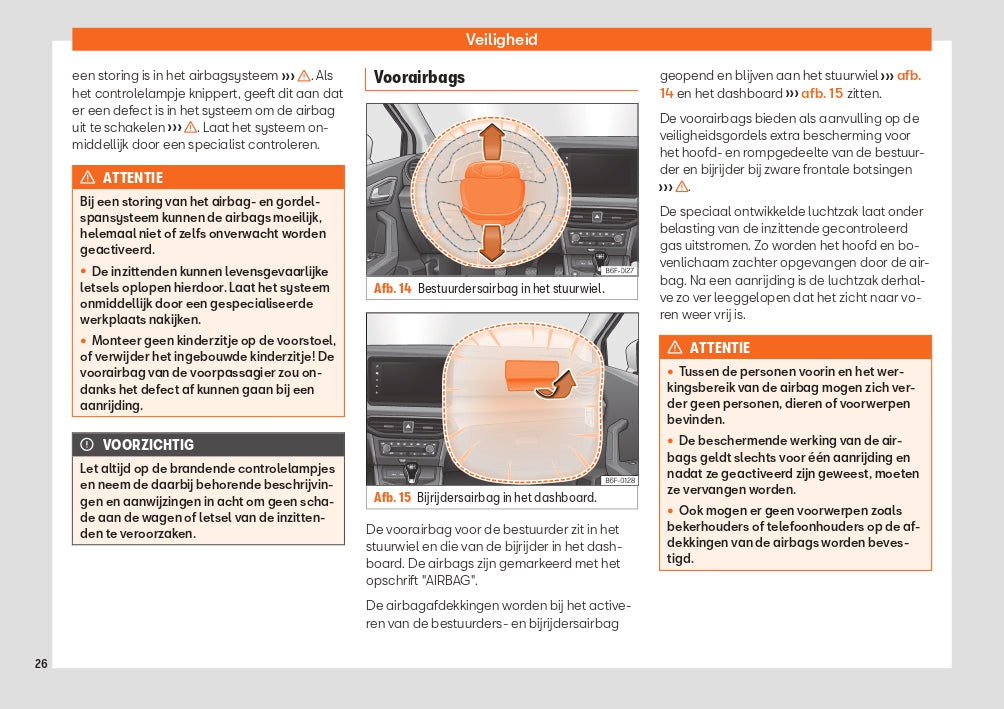 Veiligheid

een storing is in het airbagsysteem ››› ⚠. Als het controlelampje knippert, geeft dit aan dat er een defect is in het systeem om de airbag uit te schakelen ››› ⚠. Laat het systeem onmiddellijk door een specialist controleren.

⚠ ATTENTIE

Bij een storing van het airbag- en gordelspansysteem kunnen de airbags moeilijk, helemaal niet of zelfs onverwacht worden geactiveerd.

• De inzittenden kunnen levensgevaarlijke letsels oplopen hierdoor. Laat het systeem onmiddellijk door een gespecialiseerde werkplaats nakijken.

• Monteer geen kinderzitje op de voorstoel, of verwijder het ingebouwde kinderzitje! De voorairbag van de voorpassagier zou ondanks het defect af kunnen gaan bij een aanrijding.

ⓘ VOORZICHTIG

Let altijd op de brandende controlelampjes en neem de daarbij behorende beschrijvingen en aanwijzingen in acht om geen schade aan de wagen of letsel van de inzittenden te veroorzaken.

Voorairbags

B6F-0127

Afb. 14 Bestuurdersairbag in het stuurwiel.

B6F-0128

Afb. 15 Bijrijdersairbag in het dashboard.

De voorairbag voor de bestuurder zit in het stuurwiel en die van de bijrijder in het dashboard. De airbags zijn gemarkeerd met het opschrift "AIRBAG".

De airbagafdekkingen worden bij het activeren van de bestuurders- en bijrijdersairbag geopend en blijven aan het stuurwiel ››› afb. 14 en het dashboard ››› afb. 15 zitten.

De voorairbags bieden als aanvulling op de veiligheidsgordels extra bescherming voor het hoofd- en rompgedeelte van de bestuurder en bijrijder bij zware frontale botsingen ››› ⚠.

De speciaal ontwikkelde luchtzak laat onder belasting van de inzittende gecontroleerd gas uitstromen. Zo worden het hoofd en bovenlichaam zachter opgevangen door de airbag. Na een aanrijding is de luchtzak derhalve zo ver leeggelopen dat het zicht naar voren weer vrij is.

⚠ ATTENTIE

• Tussen de personen voorin en het werkingsbereik van de airbag mogen zich verder geen personen, dieren of voorwerpen bevinden.

• De beschermende werking van de airbags geldt slechts voor één aanrijding en nadat ze geactiveerd zijn geweest, moeten ze vervangen worden.

• Ook mogen er geen voorwerpen zoals bekerhouders of telefoonhouders op de afdekkingen van de airbags worden bevestigd.

26