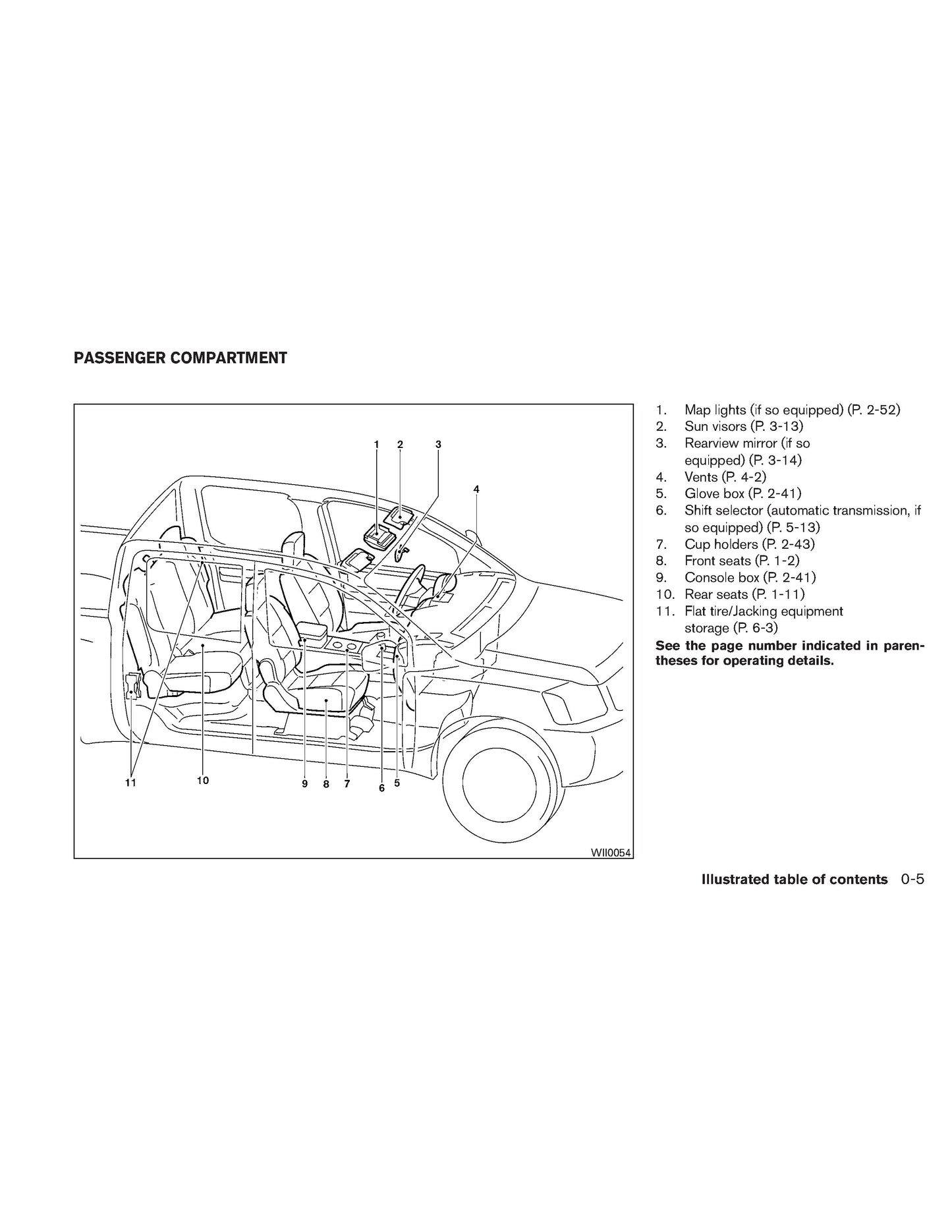 PASSENGER COMPARTMENT

1 2 3

4

11 10 9 8 7 6 5

WII0054

1. Map lights (if so equipped) (P. 2-52)
2. Sun visors (P. 3-13)
3. Rearview mirror (if so equipped) (P. 3-14)
4. Vents (P. 4-2)
5. Glove box (P. 2-41)
6. Shift selector (automatic transmission, if so equipped) (P. 5-13)
7. Cup holders (P. 2-43)
8. Front seats (P. 1-2)
9. Console box (P. 2-41)
10. Rear seats (P. 1-11)
11. Flat tire/Jacking equipment storage (P. 6-3)

See the page number indicated in parentheses for operating details.

Illustrated table of contents 0-5