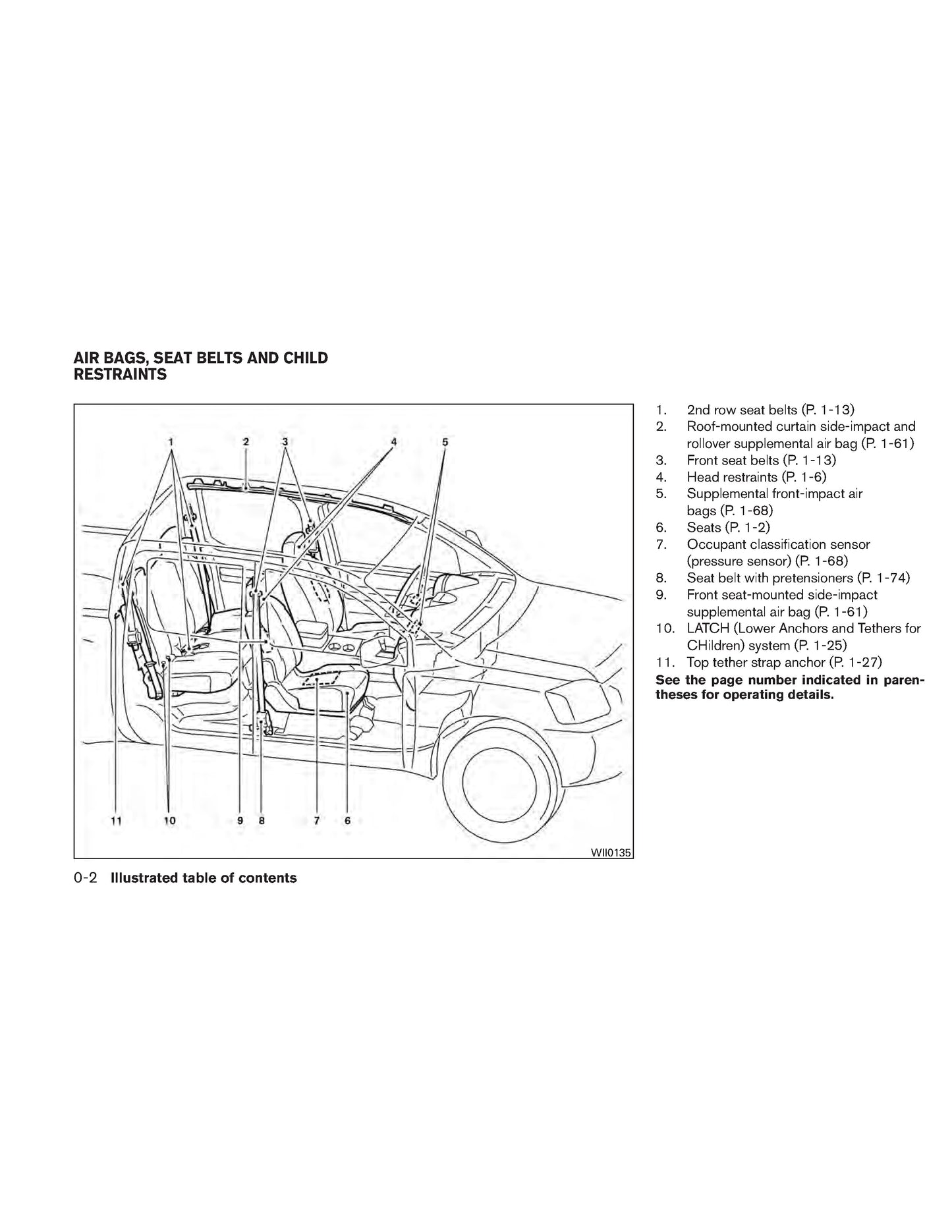 AIR BAGS, SEAT BELTS AND CHILD RESTRAINTS

1
2
3
4
5
11
10
9
8
7
6
WII0135

1. 2nd row seat belts (P. 1-13)
2. Roof-mounted curtain side-impact and rollover supplemental air bag (P. 1-61)
3. Front seat belts (P. 1-13)
4. Head restraints (P. 1-6)
5. Supplemental front-impact air bags (P. 1-68)
6. Seats (P. 1-2)
7. Occupant classification sensor (pressure sensor) (P. 1-68)
8. Seat belt with pretensioners (P. 1-74)
9. Front seat-mounted side-impact supplemental air bag (P. 1-61)
10. LATCH (Lower Anchors and Tethers for CHildren) system (P. 1-25)
11. Top tether strap anchor (P. 1-27)

See the page number indicated in parentheses for operating details.

0-2 Illustrated table of contents