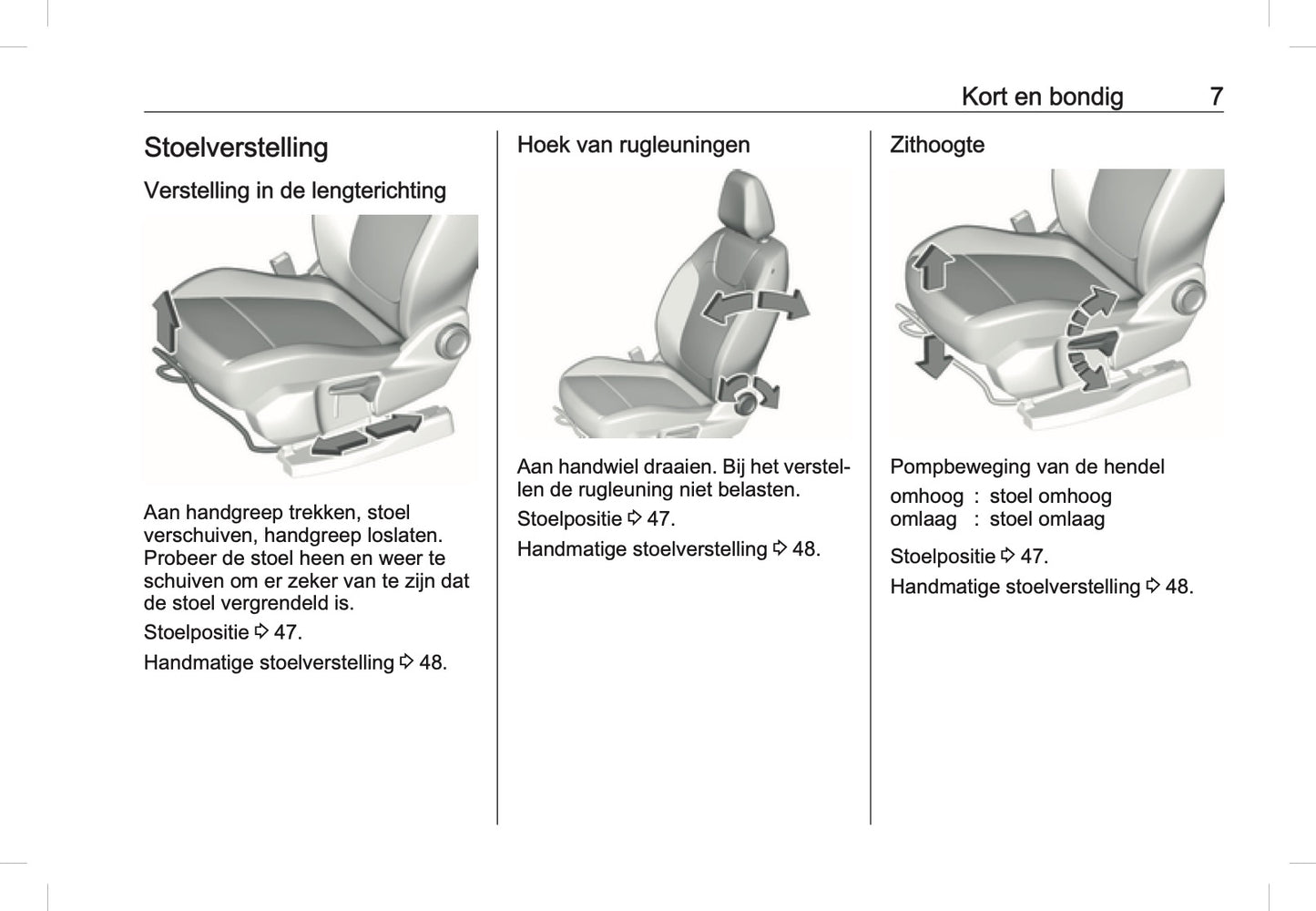 Kort en bondig 7

Stoelverstelling

Verstelling in de lengterichting

Aan handgreep trekken, stoel verschuiven, handgreep loslaten. Probeer de stoel heen en weer te schuiven om er zeker van te zijn dat de stoel vergrendeld is.

Stoelpositie ⇨ 47.

Handmatige stoelverstelling ⇨ 48.

Hoek van rugleuningen

Aan handwiel draaien. Bij het verstellen de rugleuning niet belasten.

Stoelpositie ⇨ 47.

Handmatige stoelverstelling ⇨ 48.

Zithoogte

Pompbeweging van de hendel

omhoog : stoel omhoog
omlaag : stoel omlaag

Stoelpositie ⇨ 47.

Handmatige stoelverstelling ⇨ 48.