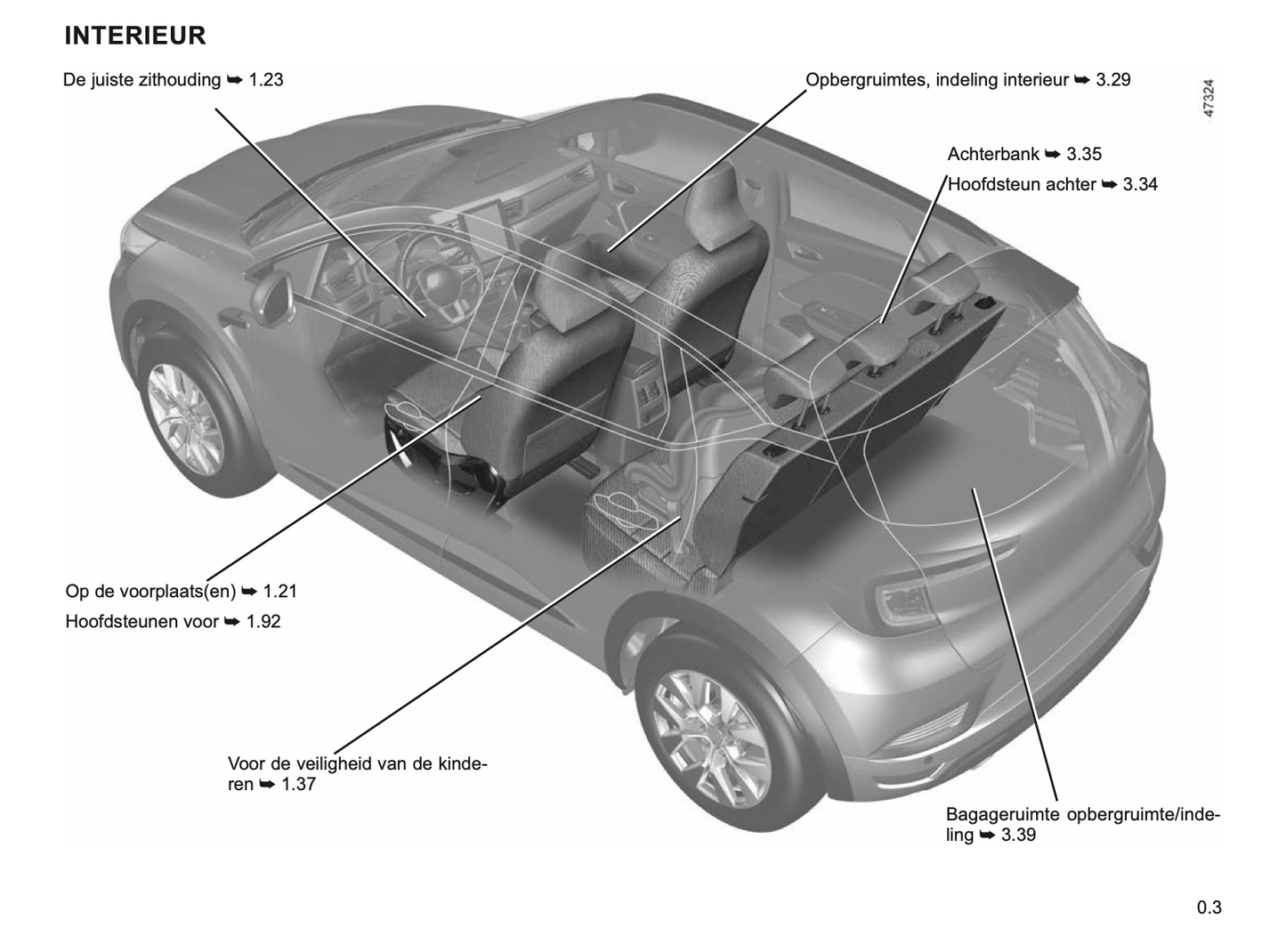 INTERIEUR

De juiste zithouding ➥ 1.23

Opbergruimtes, indeling interieur ➥ 3.29

47324

Achterbank ➥ 3.35

Hoofdsteun achter ➥ 3.34

Op de voorplaats(en) ➥ 1.21

Hoofdsteunen voor ➥ 1.92

Voor de veiligheid van de kinderen ➥ 1.37

Bagageruimte opbergruimte/indeling ➥ 3.39

0.3