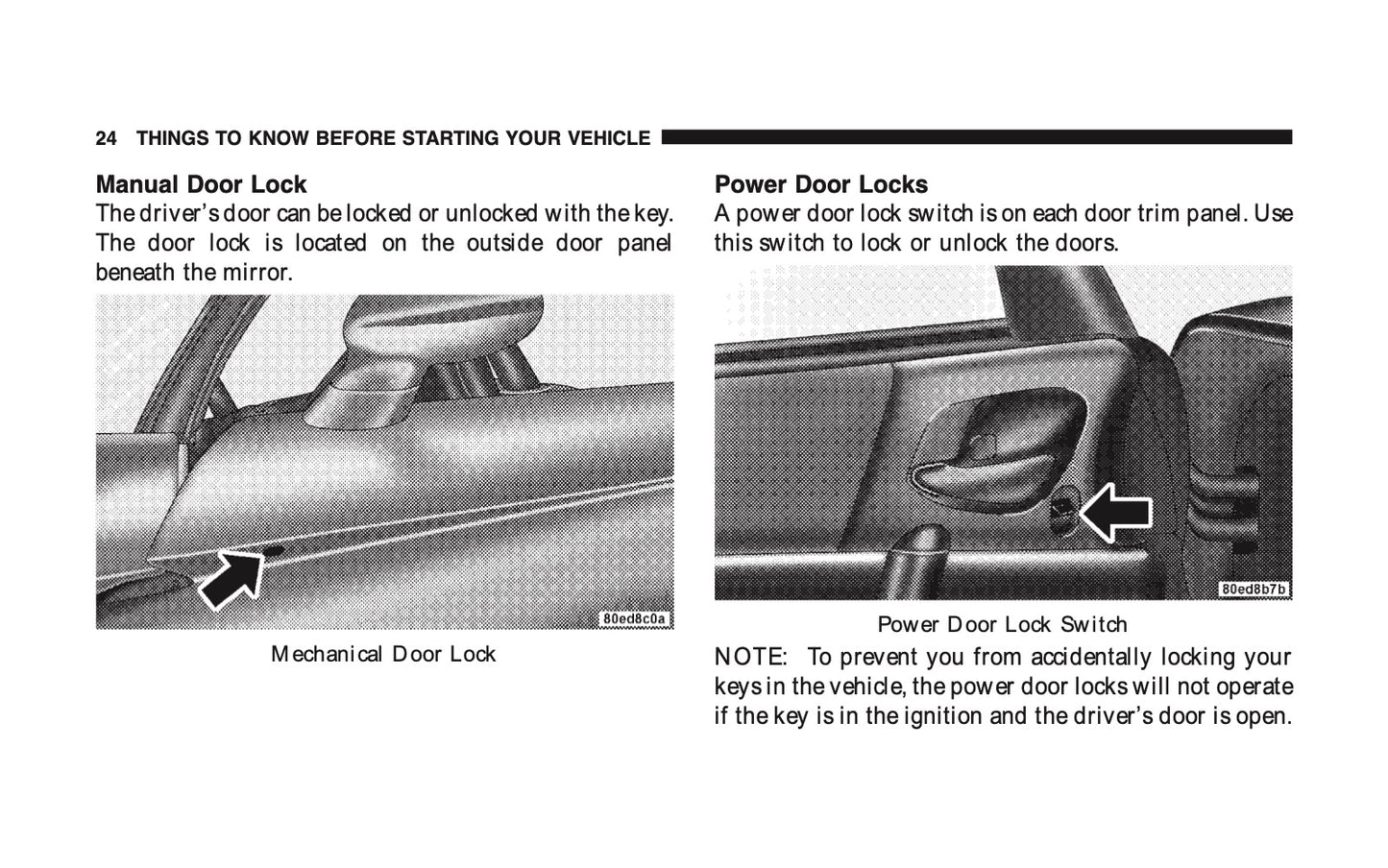 24 THINGS TO KNOW BEFORE STARTING YOUR VEHICLE

Manual Door Lock
The driver's door can be locked or unlocked with the key. The door lock is located on the outside door panel beneath the mirror.

80ed8c0a

Mechanical Door Lock

Power Door Locks
A power door lock switch is on each door trim panel. Use this switch to lock or unlock the doors.

80ed8b7b

Power Door Lock Switch

NOTE: To prevent you from accidentally locking your keys in the vehicle, the power door locks will not operate if the key is in the ignition and the driver's door is open.