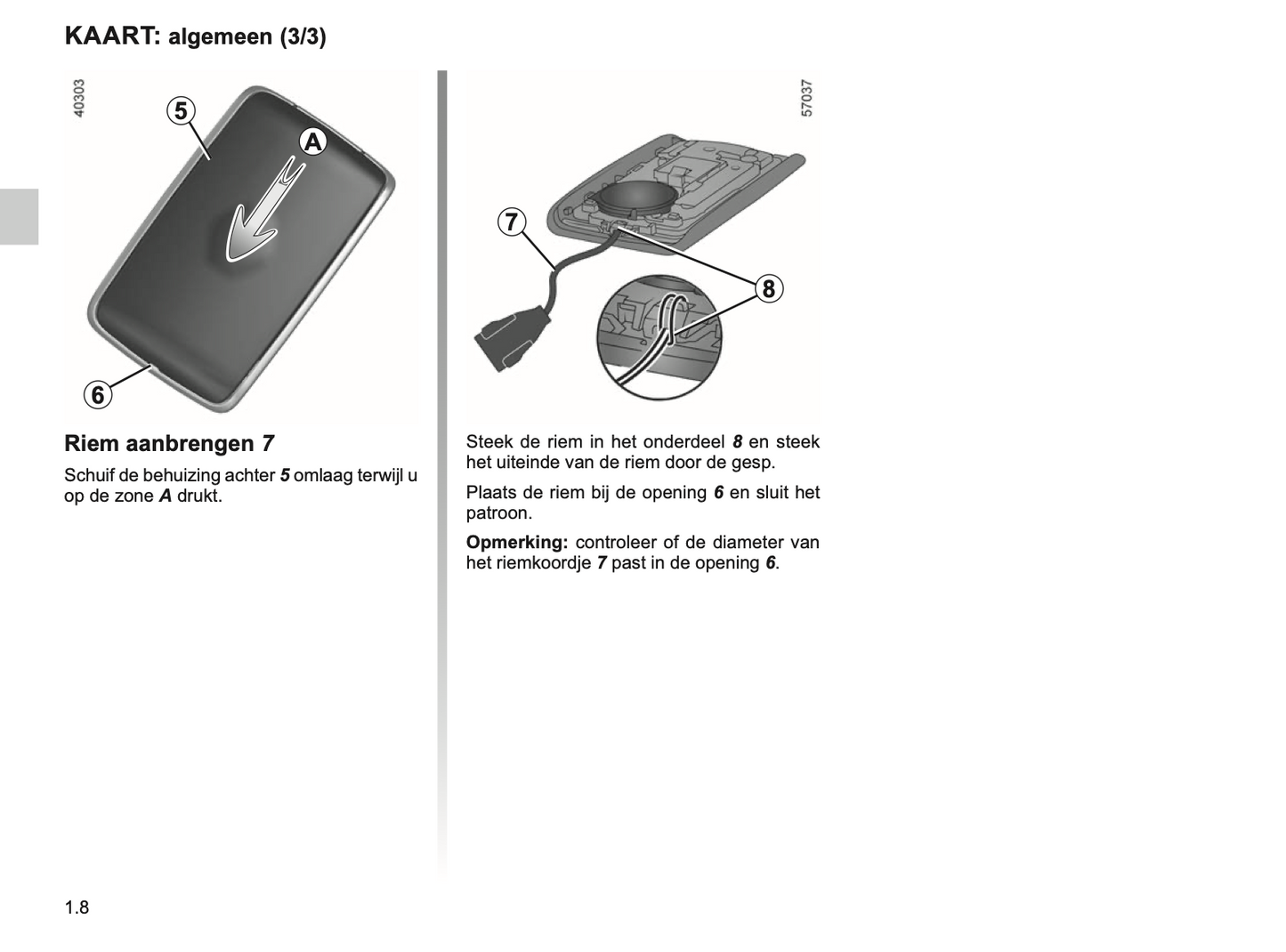 KAART: algemeen (3/3)

40303

5

A

6

Riem aanbrengen 7

Schuif de behuizing achter 5 omlaag terwijl u op de zone A drukt.

57037

7

8

Steek de riem in het onderdeel 8 en steek het uiteinde van de riem door de gesp.

Plaats de riem bij de opening 6 en sluit het patroon.

Opmerking: controleer of de diameter van het riemkoordje 7 past in de opening 6.

1.8