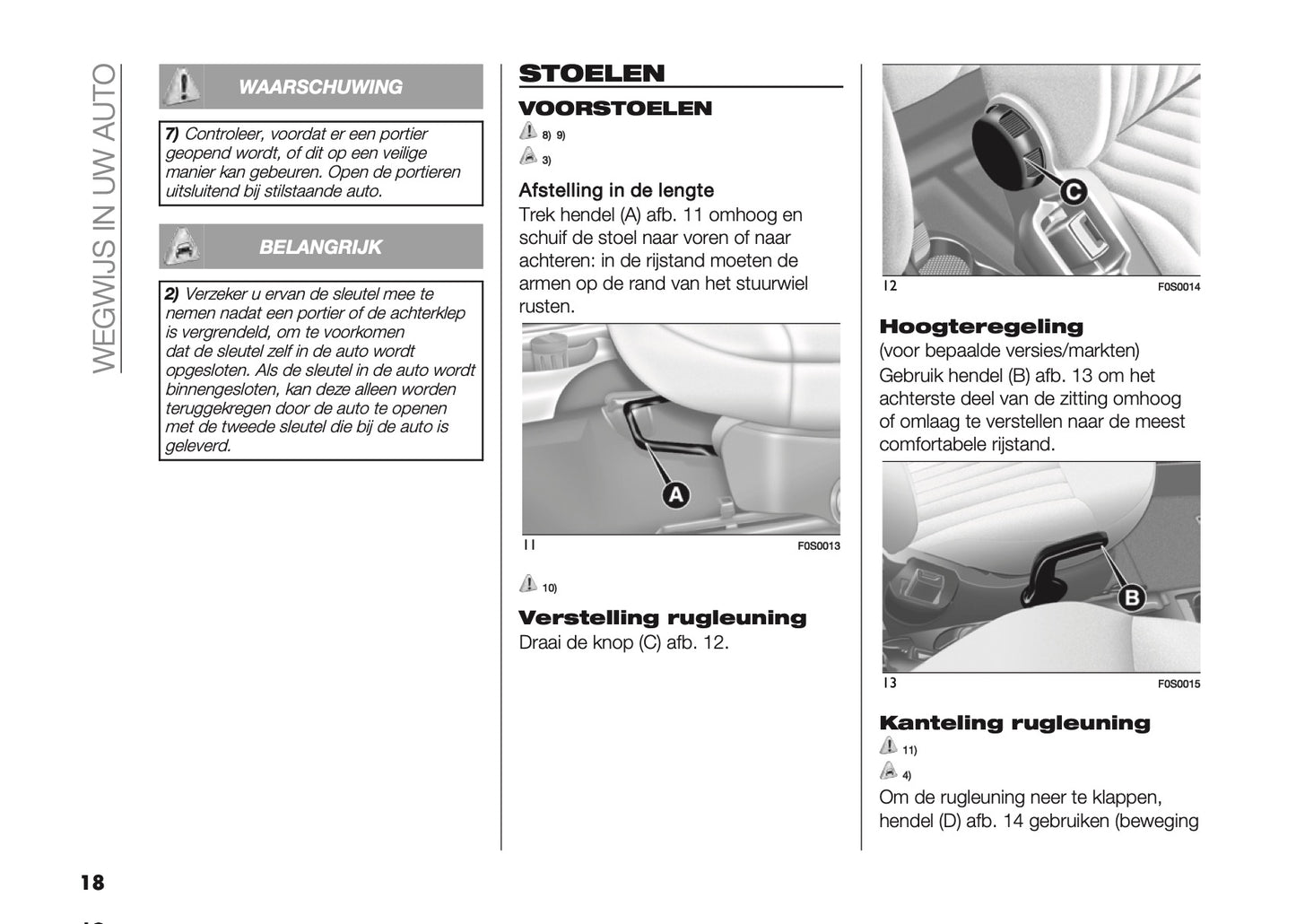 WEGWIJS IN UW AUTO

WAARSCHUWING

7) Controleer, voordat er een portier geopend wordt, of dit op een veilige manier kan gebeuren. Open de portieren uitsluitend bij stilstaande auto.

BELANGRIJK

2) Verzeker u ervan de sleutel mee te nemen nadat een portier of de achterklep is vergrendeld, om te voorkomen dat de sleutel zelf in de auto wordt opgesloten. Als de sleutel in de auto wordt binnengesloten, kan deze alleen worden teruggekregen door de auto te openen met de tweede sleutel die bij de auto is geleverd.

STOELEN

VOORSTOELEN

8) 9)

3)

Afstelling in de lengte

Trek hendel (A) afb. 11 omhoog en schuif de stoel naar voren of naar achteren: in de rijstand moeten de armen op de rand van het stuurwiel rusten.

A

11

F0S0013

10)

Verstelling rugleuning

Draai de knop (C) afb. 12.

C

12

F0S0014

Hoogteregeling

(voor bepaalde versies/markten)

Gebruik hendel (B) afb. 13 om het achterste deel van de zitting omhoog of omlaag te verstellen naar de meest comfortabele rijstand.

B

13

F0S0015

Kanteling rugleuning

11)

4)

Om de rugleuning neer te klappen, hendel (D) afb. 14 gebruiken (beweging

18