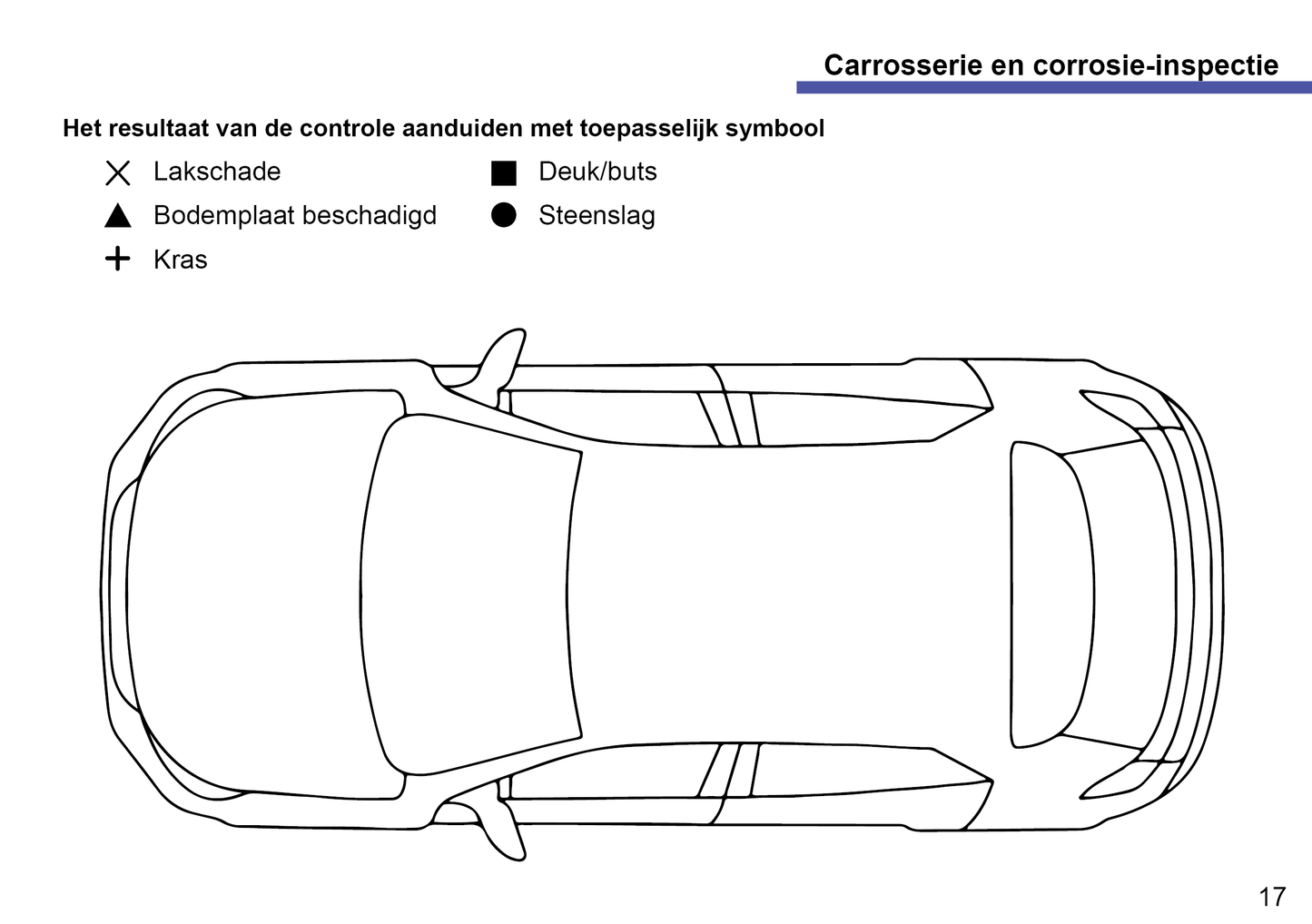 Carrosserie en corrosie-inspectie

Het resultaat van de controle aanduiden met toepasselijk symbool

✕ Lakschade

▲ Bodemplaat beschadigd

+ Kras

■ Deuk/buts

● Steenslag

17