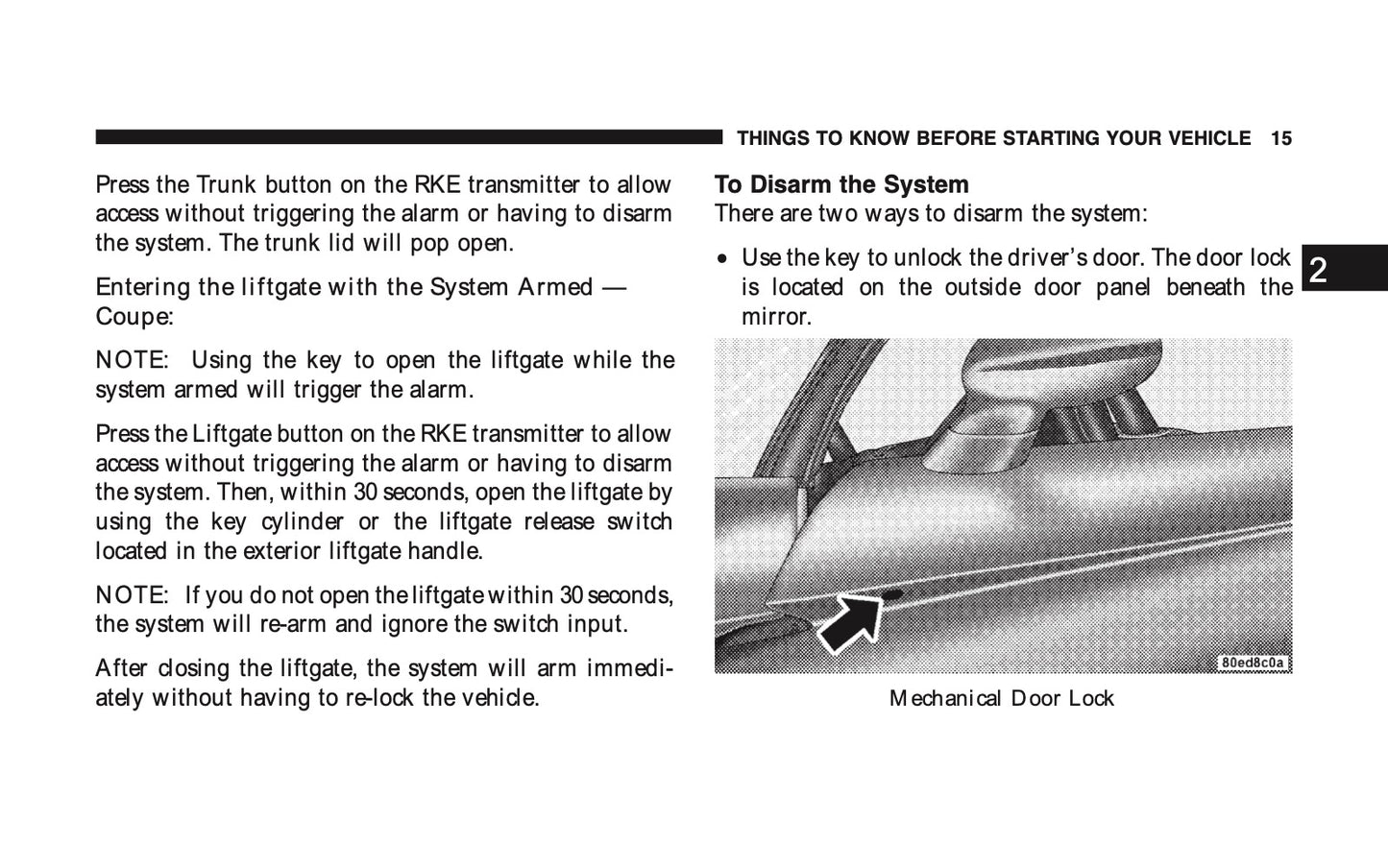 THINGS TO KNOW BEFORE STARTING YOUR VEHICLE 15

Press the Trunk button on the RKE transmitter to allow access without triggering the alarm or having to disarm the system. The trunk lid will pop open.

Entering the liftgate with the System Armed — Coupe:

NOTE: Using the key to open the liftgate while the system armed will trigger the alarm.

Press the Liftgate button on the RKE transmitter to allow access without triggering the alarm or having to disarm the system. Then, within 30 seconds, open the liftgate by using the key cylinder or the liftgate release switch located in the exterior liftgate handle.

NOTE: If you do not open the liftgate within 30 seconds, the system will re-arm and ignore the switch input.

After closing the liftgate, the system will arm immediately without having to re-lock the vehicle.

To Disarm the System

There are two ways to disarm the system:

• Use the key to unlock the driver's door. The door lock is located on the outside door panel beneath the mirror.

2

80ed8c0a

Mechanical Door Lock