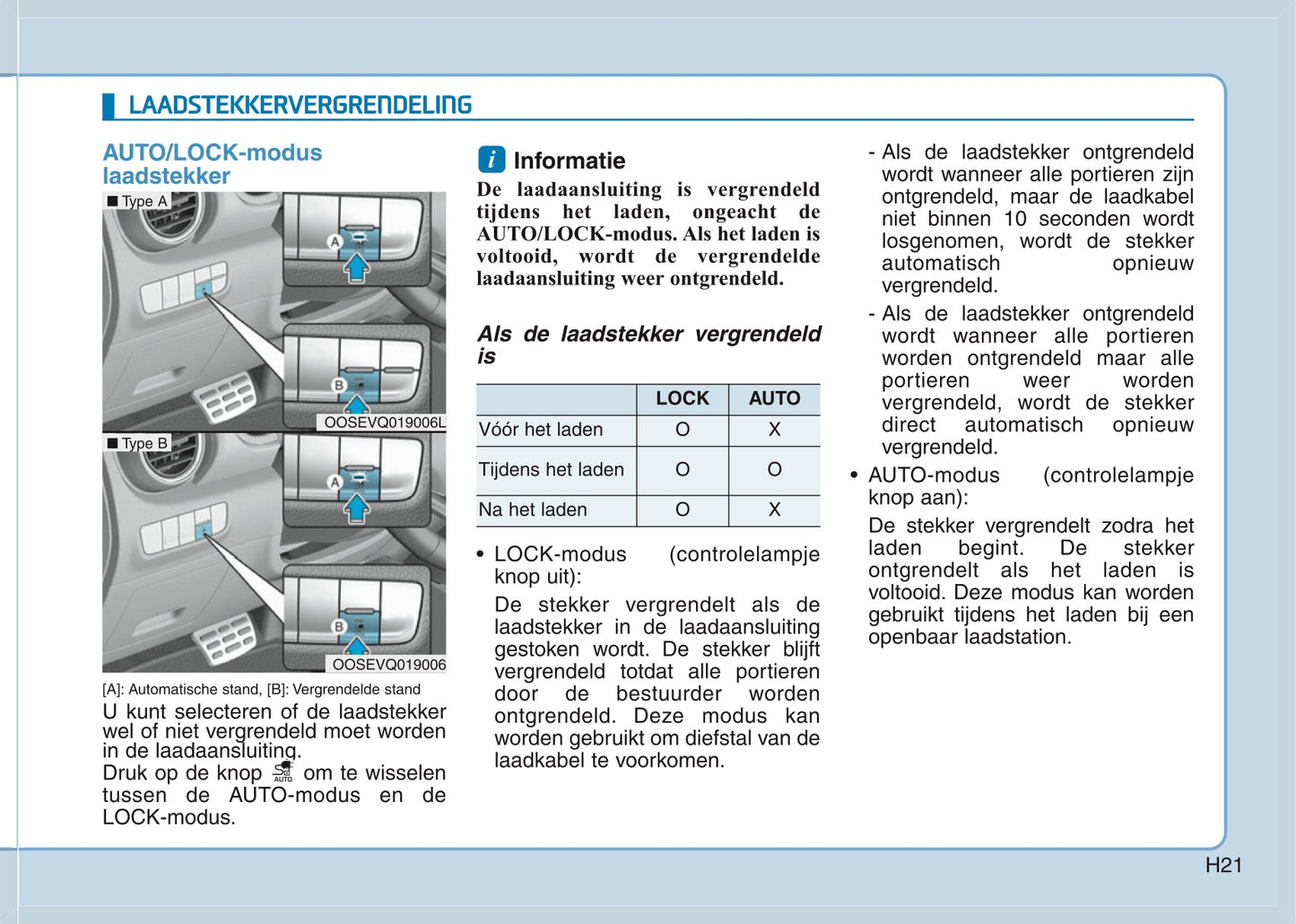 LAADSTEKKERVERGRENDELING

AUTO/LOCK-modus laadstekker

■ Type A

A

B

OOSEVQ019006L

■ Type B

A

B

OOSEVQ019006

[A]: Automatische stand, [B]: Vergrendelde stand

U kunt selecteren of de laadstekker wel of niet vergrendeld moet worden in de laadaansluiting.

Druk op de knop AUTO om te wisselen tussen de AUTO-modus en de LOCK-modus.

i Informatie

De laadaansluiting is vergrendeld tijdens het laden, ongeacht de AUTO/LOCK-modus. Als het laden is voltooid, wordt de vergrendelde laadaansluiting weer ontgrendeld.

Als de laadstekker vergrendeld is

| | LOCK | AUTO |
|---|---|---|
| Vóór het laden | O | X |
| Tijdens het laden | O | O |
| Na het laden | O | X |

• LOCK-modus (controlelampje knop uit):

De stekker vergrendelt als de laadstekker in de laadaansluiting gestoken wordt. De stekker blijft vergrendeld totdat alle portieren door de bestuurder worden ontgrendeld. Deze modus kan worden gebruikt om diefstal van de laadkabel te voorkomen.

- Als de laadstekker ontgrendeld wordt wanneer alle portieren zijn ontgrendeld, maar de laadkabel niet binnen 10 seconden wordt losgenomen, wordt de stekker automatisch opnieuw vergrendeld.

- Als de laadstekker ontgrendeld wordt wanneer alle portieren worden ontgrendeld maar alle portieren weer worden vergrendeld, wordt de stekker direct automatisch opnieuw vergrendeld.

• AUTO-modus (controlelampje knop aan):

De stekker vergrendelt zodra het laden begint. De stekker ontgrendelt als het laden is voltooid. Deze modus kan worden gebruikt tijdens het laden bij een openbaar laadstation.

H21