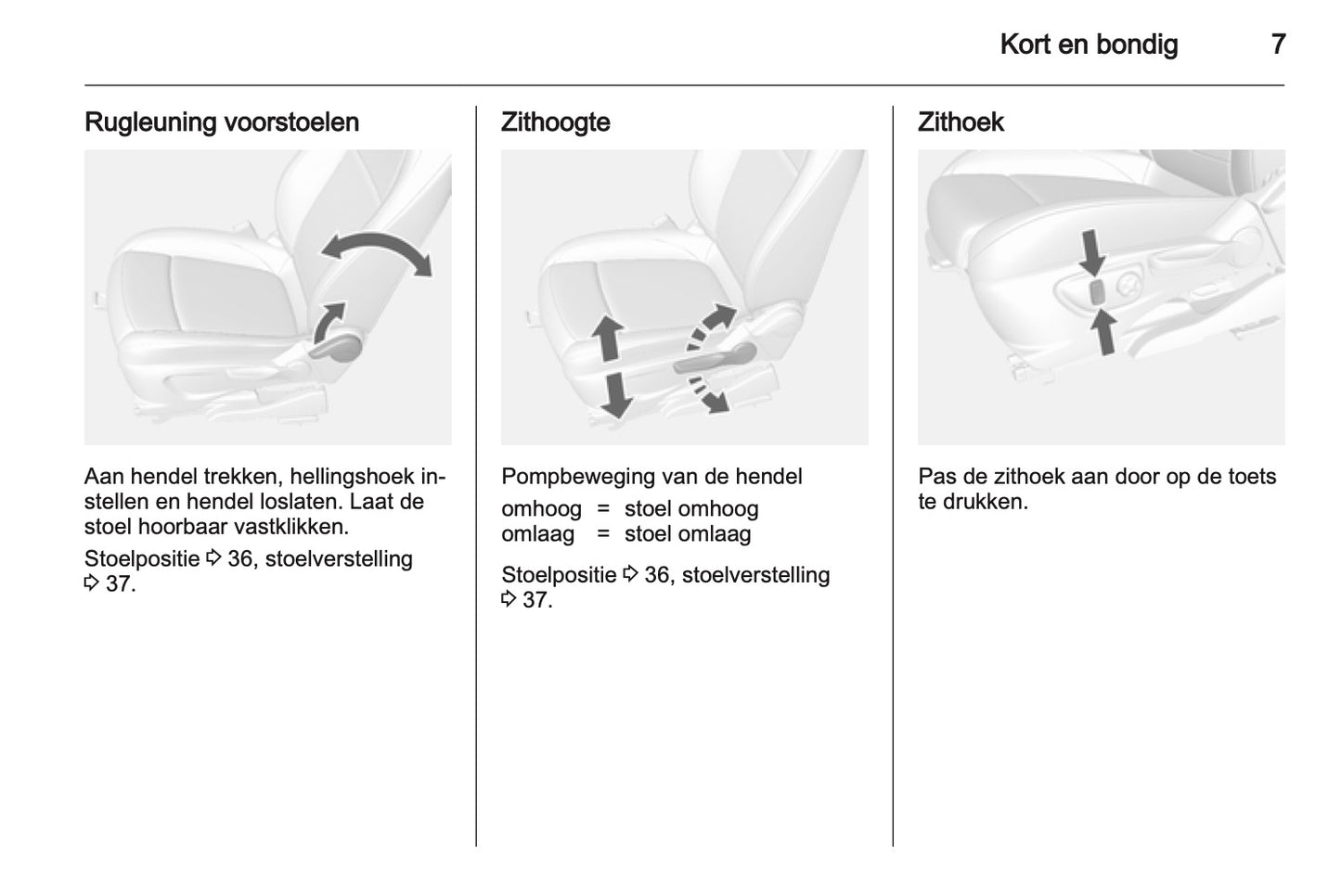 Kort en bondig 7

Rugleuning voorstoelen

Aan hendel trekken, hellingshoek instellen en hendel loslaten. Laat de stoel hoorbaar vastklikken.

Stoelpositie ⇨ 36, stoelverstelling ⇨ 37.

Zithoogte

Pompbeweging van de hendel

omhoog = stoel omhoog
omlaag = stoel omlaag

Stoelpositie ⇨ 36, stoelverstelling ⇨ 37.

Zithoek

Pas de zithoek aan door op de toets te drukken.