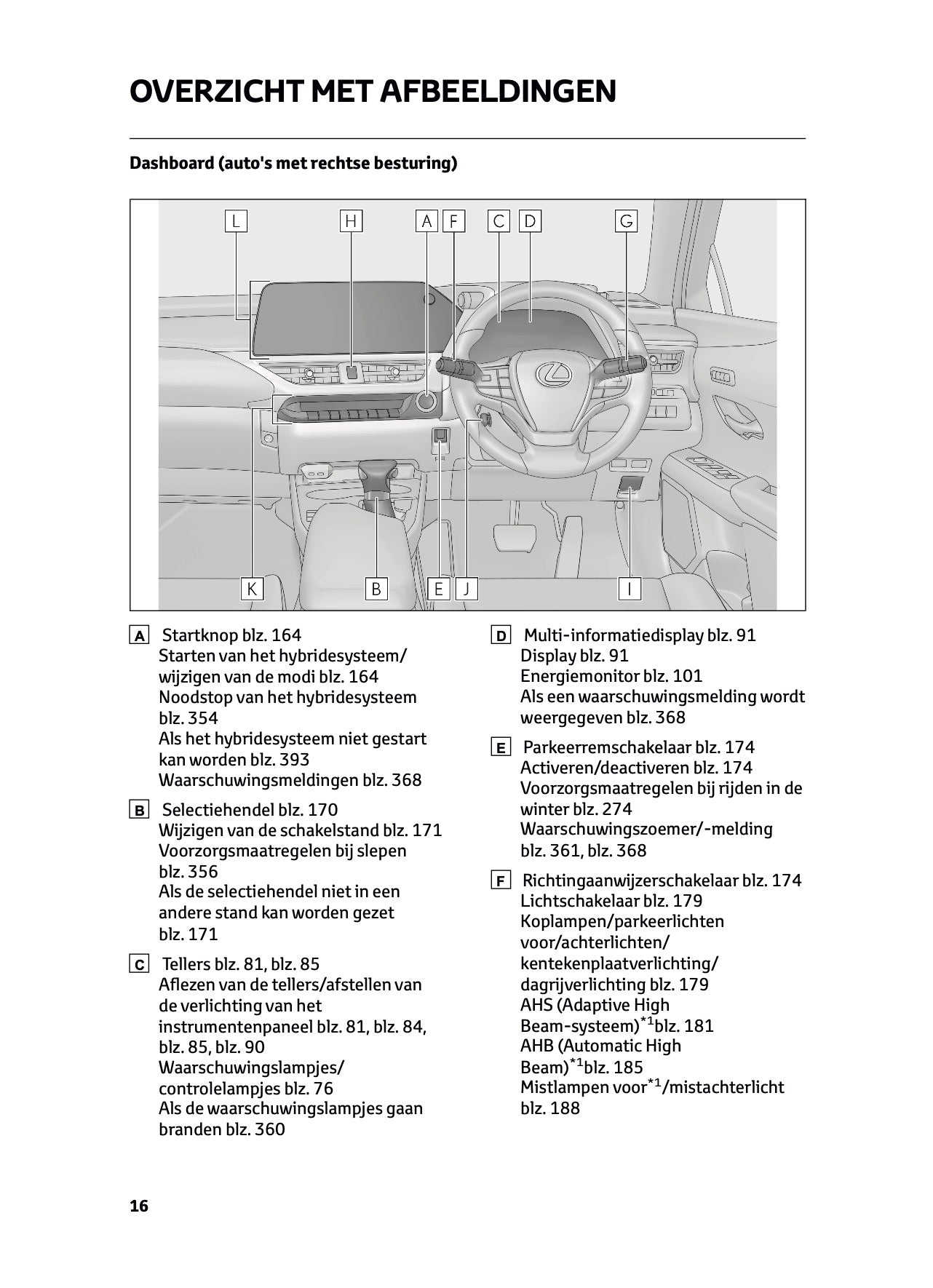 OVERZICHT MET AFBEELDINGEN

Dashboard (auto's met rechtse besturing)

L H A F C D G

K B E J I

A Startknop blz. 164
Starten van het hybridesysteem/ wijzigen van de modi blz. 164
Noodstop van het hybridesysteem blz. 354
Als het hybridesysteem niet gestart kan worden blz. 393
Waarschuwingsmeldingen blz. 368

B Selectiehendel blz. 170
Wijzigen van de schakelstand blz. 171
Voorzorgsmaatregelen bij slepen blz. 356
Als de selectiehendel niet in een andere stand kan worden gezet blz. 171

C Tellers blz. 81, blz. 85
Aflezen van de tellers/afstellen van de verlichting van het instrumentenpaneel blz. 81, blz. 84, blz. 85, blz. 90
Waarschuwingslampjes/ controlelampjes blz. 76
Als de waarschuwingslampjes gaan branden blz. 360

D Multi-informatiedisplay blz. 91
Display blz. 91
Energiemonitor blz. 101
Als een waarschuwingsmelding wordt weergegeven blz. 368

E Parkeerremschakelaar blz. 174
Activeren/deactiveren blz. 174
Voorzorgsmaatregelen bij rijden in de winter blz. 274
Waarschuwingszoemer/-melding blz. 361, blz. 368

F Richtingaanwijzerschakelaar blz. 174
Lichtschakelaar blz. 179
Koplampen/parkeerlichten voor/achterlichten/ kentekenplaatverlichting/ dagrijverlichting blz. 179
AHS (Adaptive High Beam-systeem)$^{*1}$blz. 181
AHB (Automatic High Beam)$^{*1}$blz. 185
Mistlampen voor$^{*1}$/mistachterlicht blz. 188

16