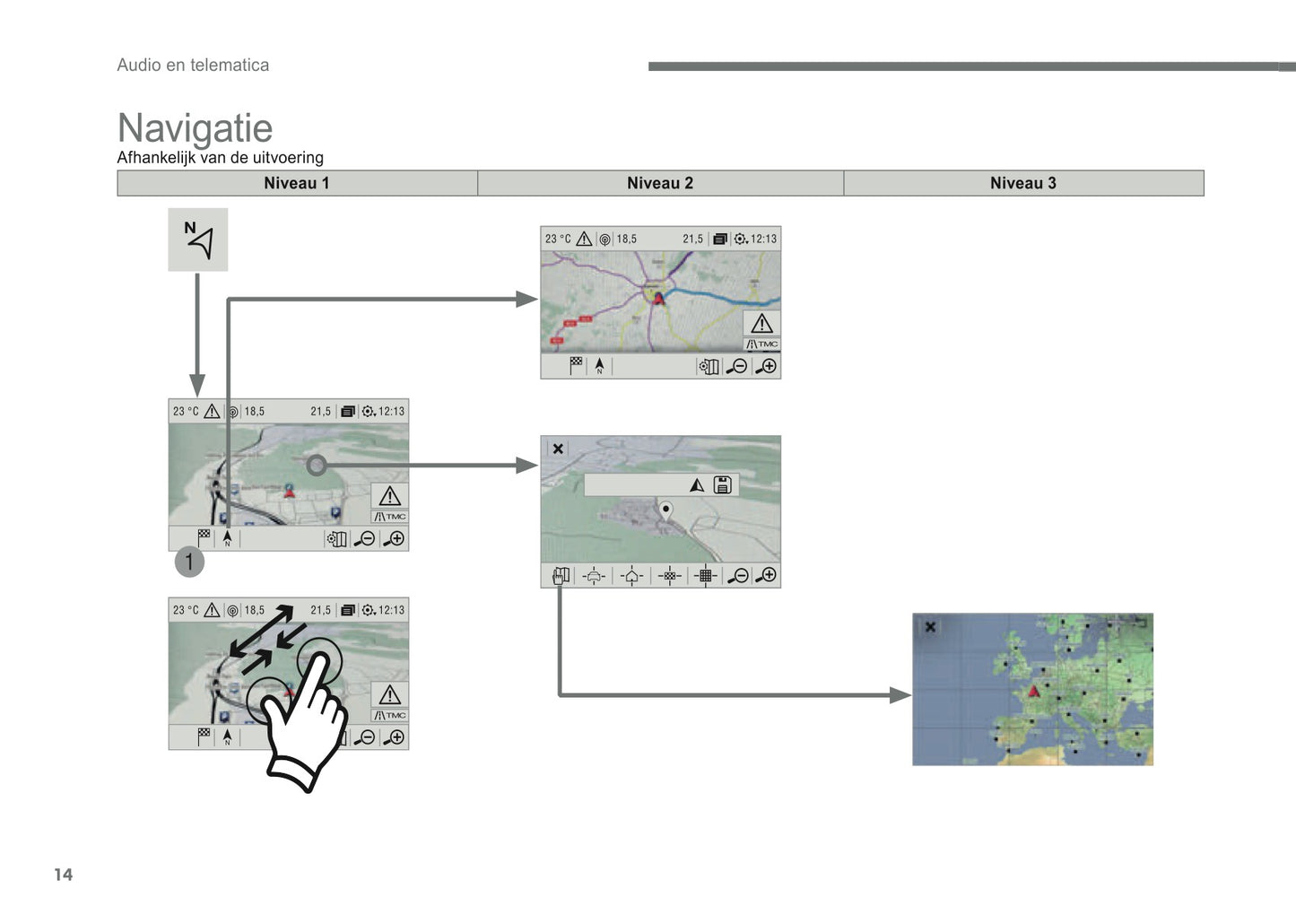 Audio en telematica

Navigatie

Afhankelijk van de uitvoering

| Niveau 1 | Niveau 2 | Niveau 3 |
|---|---|---|

N

23 °C 18,5 21,5 12:13

TMC

N

23 °C 18,5 21,5 12:13

TMC

N

1

23 °C 18,5 21,5 12:13

TMC

N

14