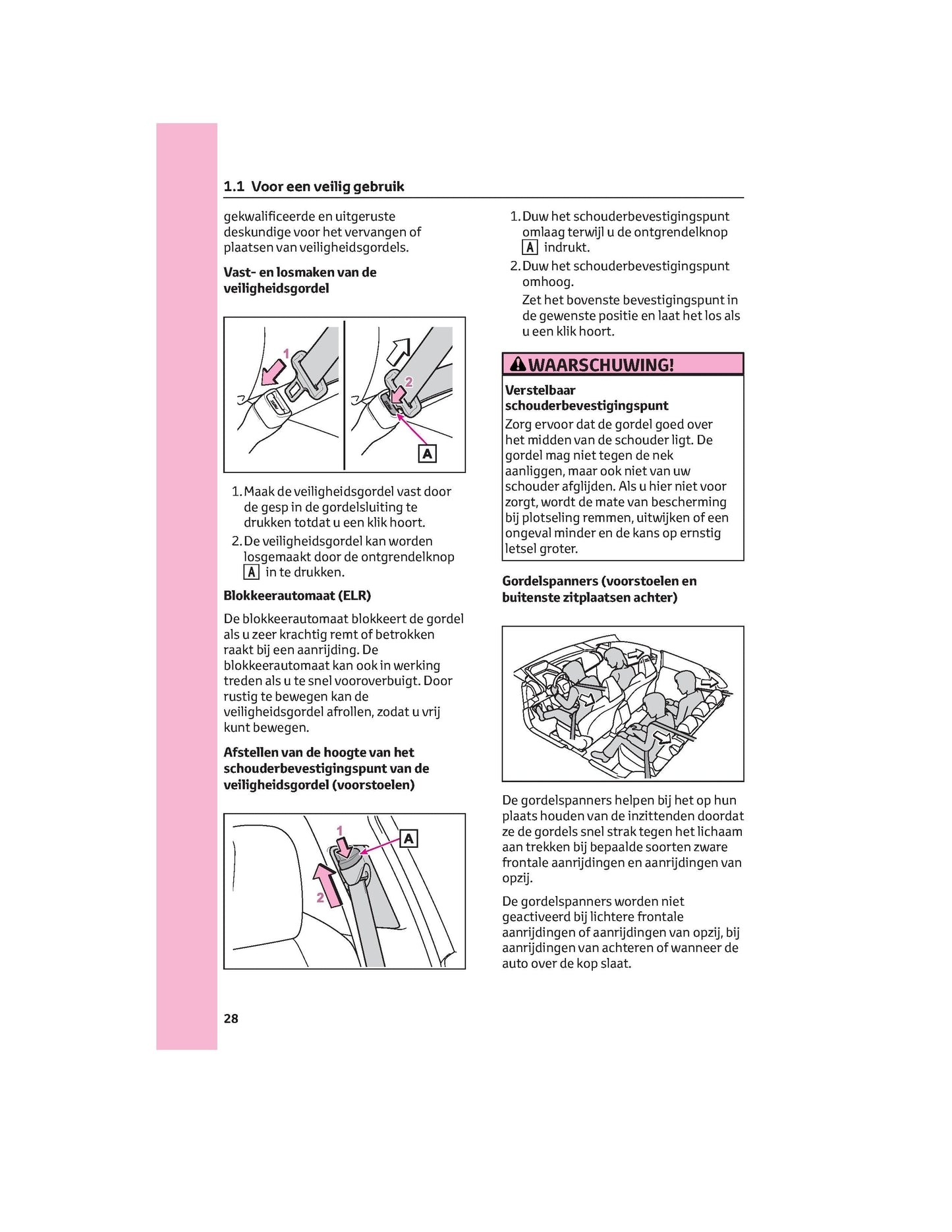 1.1 Voor een veilig gebruik

gekwalificeerde en uitgeruste deskundige voor het vervangen of plaatsen van veiligheidsgordels.

Vast- en losmaken van de veiligheidsgordel

1

2

A

1. Maak de veiligheidsgordel vast door de gesp in de gordelsluiting te drukken totdat u een klik hoort.
2. De veiligheidsgordel kan worden losgemaakt door de ontgrendelknop A in te drukken.

Blokkeerautomaat (ELR)

De blokkeerautomaat blokkeert de gordel als u zeer krachtig remt of betrokken raakt bij een aanrijding. De blokkeerautomaat kan ook in werking treden als u te snel vooroverbuigt. Door rustig te bewegen kan de veiligheidsgordel afrollen, zodat u vrij kunt bewegen.

Afstellen van de hoogte van het schouderbevestigingspunt van de veiligheidsgordel (voorstoelen)

1

A

2

1. Duw het schouderbevestigingspunt omlaag terwijl u de ontgrendelknop A indrukt.
2. Duw het schouderbevestigingspunt omhoog.
Zet het bovenste bevestigingspunt in de gewenste positie en laat het los als u een klik hoort.

WAARSCHUWING!

Verstelbaar schouderbevestigingspunt
Zorg ervoor dat de gordel goed over het midden van de schouder ligt. De gordel mag niet tegen de nek aanliggen, maar ook niet van uw schouder afglijden. Als u hier niet voor zorgt, wordt de mate van bescherming bij plotseling remmen, uitwijken of een ongeval minder en de kans op ernstig letsel groter.

Gordelspanners (voorstoelen en buitenste zitplaatsen achter)

De gordelspanners helpen bij het op hun plaats houden van de inzittenden doordat ze de gordels snel strak tegen het lichaam aan trekken bij bepaalde soorten zware frontale aanrijdingen en aanrijdingen van opzij.

De gordelspanners worden niet geactiveerd bij lichtere frontale aanrijdingen of aanrijdingen van opzij, bij aanrijdingen van achteren of wanneer de auto over de kop slaat.

28