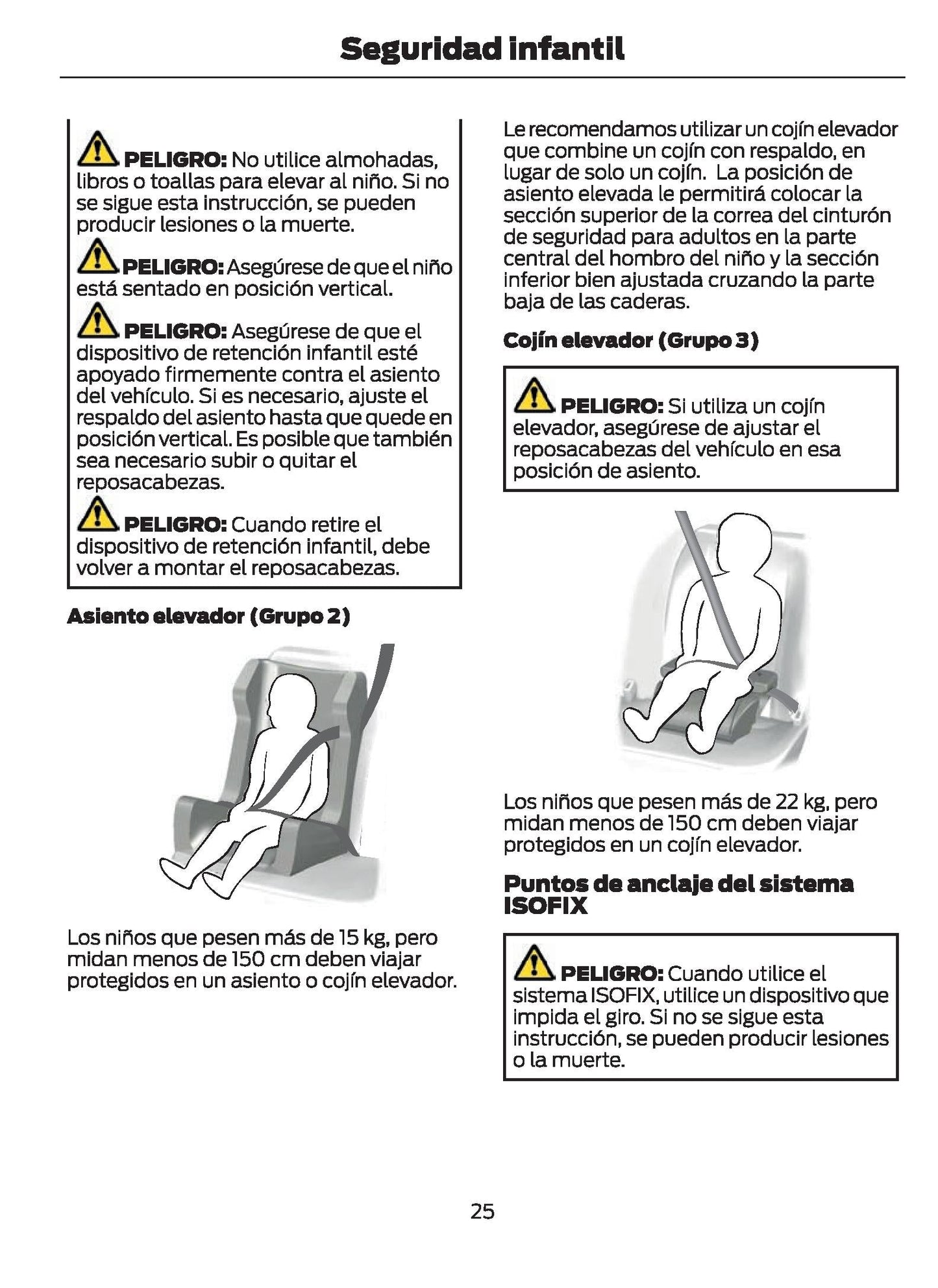 Seguridad infantil

PELIGRO: No utilice almohadas, libros o toallas para elevar al niño. Si no se sigue esta instrucción, se pueden producir lesiones o la muerte.

PELIGRO: Asegúrese de que el niño está sentado en posición vertical.

PELIGRO: Asegúrese de que el dispositivo de retención infantil esté apoyado firmemente contra el asiento del vehículo. Si es necesario, ajuste el respaldo del asiento hasta que quede en posición vertical. Es posible que también sea necesario subir o quitar el reposacabezas.

PELIGRO: Cuando retire el dispositivo de retención infantil, debe volver a montar el reposacabezas.

Asiento elevador (Grupo 2)

Los niños que pesen más de 15 kg, pero midan menos de 150 cm deben viajar protegidos en un asiento o cojín elevador.

Le recomendamos utilizar un cojín elevador que combine un cojín con respaldo, en lugar de solo un cojín. La posición de asiento elevada le permitirá colocar la sección superior de la correa del cinturón de seguridad para adultos en la parte central del hombro del niño y la sección inferior bien ajustada cruzando la parte baja de las caderas.

Cojín elevador (Grupo 3)

PELIGRO: Si utiliza un cojín elevador, asegúrese de ajustar el reposacabezas del vehículo en esa posición de asiento.

Los niños que pesen más de 22 kg, pero midan menos de 150 cm deben viajar protegidos en un cojín elevador.

Puntos de anclaje del sistema ISOFIX

PELIGRO: Cuando utilice el sistema ISOFIX, utilice un dispositivo que impida el giro. Si no se sigue esta instrucción, se pueden producir lesiones o la muerte.

25