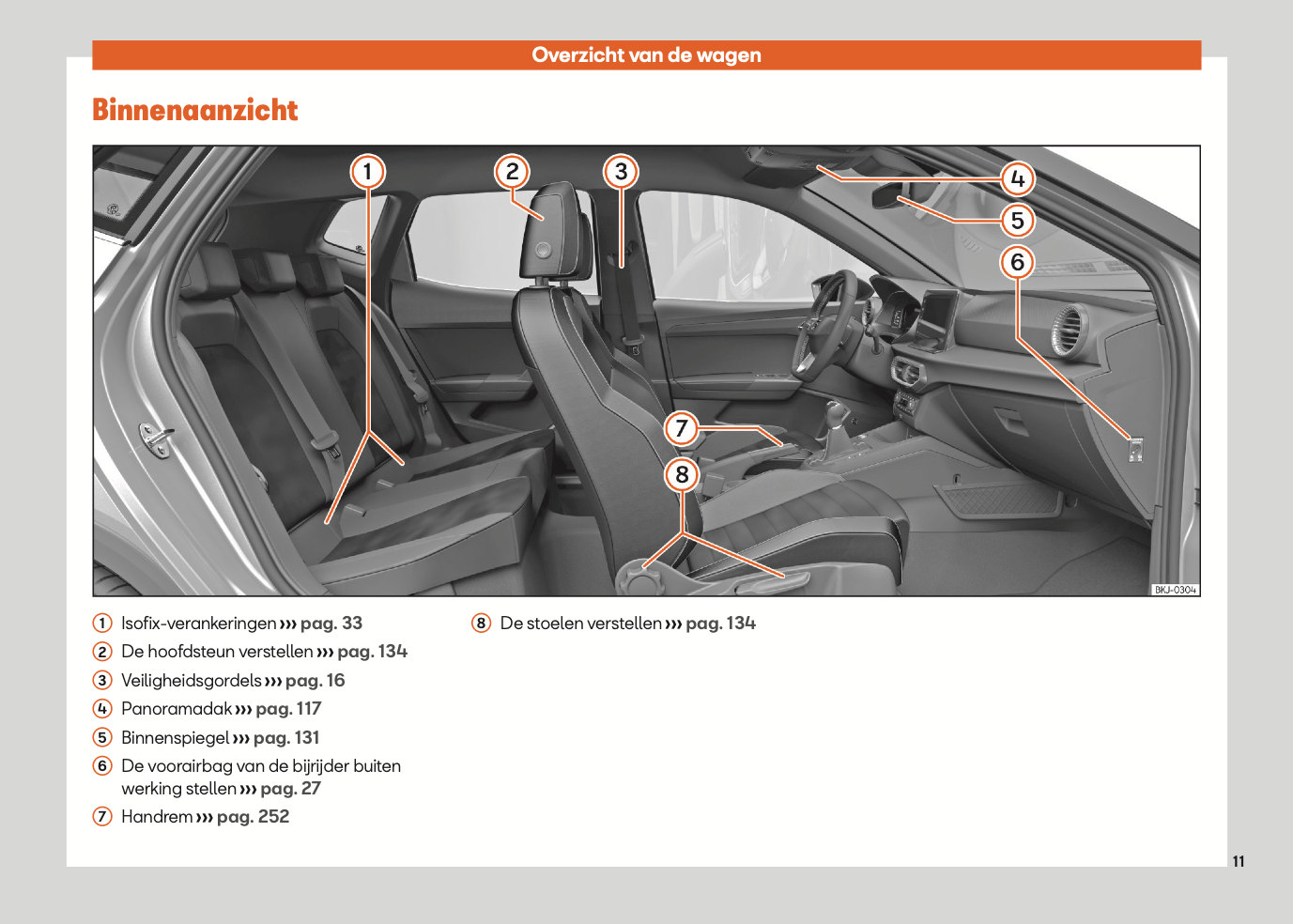 Overzicht van de wagen

Binnenaanzicht

1 2 3 4 5 6 7 8

BKJ-0304

1 Isofix-verankeringen ››› pag. 33
2 De hoofdsteun verstellen ››› pag. 134
3 Veiligheidsgordels ››› pag. 16
4 Panoramadak ››› pag. 117
5 Binnenspiegel ››› pag. 131
6 De voorairbag van de bijrijder buiten werking stellen ››› pag. 27
7 Handrem ››› pag. 252

8 De stoelen verstellen ››› pag. 134

11