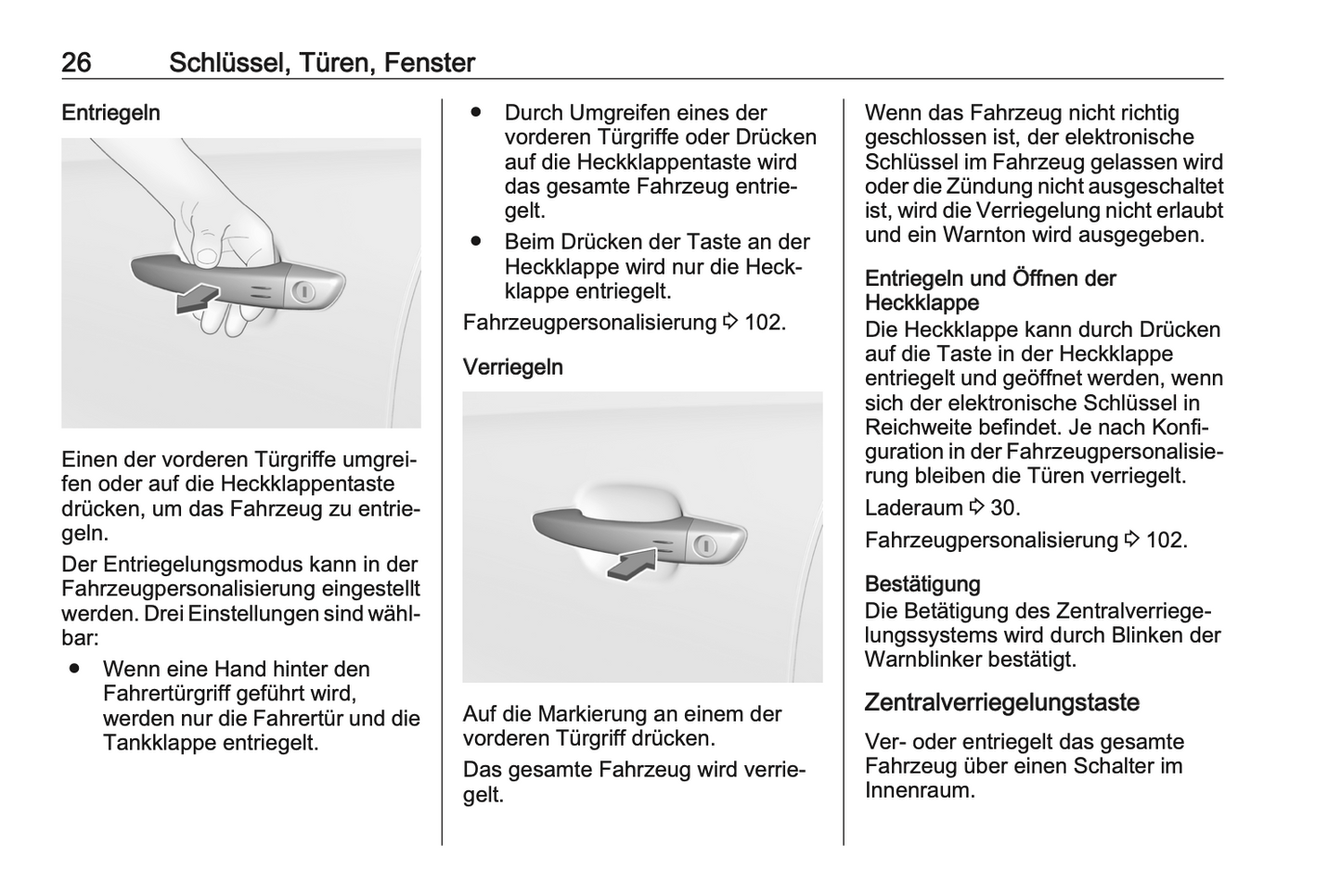 26 Schlüssel, Türen, Fenster

Entriegeln

Einen der vorderen Türgriffe umgreifen oder auf die Heckklappentaste drücken, um das Fahrzeug zu entriegeln.

Der Entriegelungsmodus kann in der Fahrzeugpersonalisierung eingestellt werden. Drei Einstellungen sind wählbar:

● Wenn eine Hand hinter den Fahrertürgriff geführt wird, werden nur die Fahrertür und die Tankklappe entriegelt.

● Durch Umgreifen eines der vorderen Türgriffe oder Drücken auf die Heckklappentaste wird das gesamte Fahrzeug entriegelt.

● Beim Drücken der Taste an der Heckklappe wird nur die Heckklappe entriegelt.

Fahrzeugpersonalisierung ⇨ 102.

Verriegeln

Auf die Markierung an einem der vorderen Türgriff drücken.

Das gesamte Fahrzeug wird verriegelt.

Wenn das Fahrzeug nicht richtig geschlossen ist, der elektronische Schlüssel im Fahrzeug gelassen wird oder die Zündung nicht ausgeschaltet ist, wird die Verriegelung nicht erlaubt und ein Warnton wird ausgegeben.

Entriegeln und Öffnen der Heckklappe
Die Heckklappe kann durch Drücken auf die Taste in der Heckklappe entriegelt und geöffnet werden, wenn sich der elektronische Schlüssel in Reichweite befindet. Je nach Konfiguration in der Fahrzeugpersonalisierung bleiben die Türen verriegelt.

Laderaum ⇨ 30.

Fahrzeugpersonalisierung ⇨ 102.

Bestätigung
Die Betätigung des Zentralverriegelungssystems wird durch Blinken der Warnblinker bestätigt.

Zentralverriegelungstaste

Ver- oder entriegelt das gesamte Fahrzeug über einen Schalter im Innenraum.