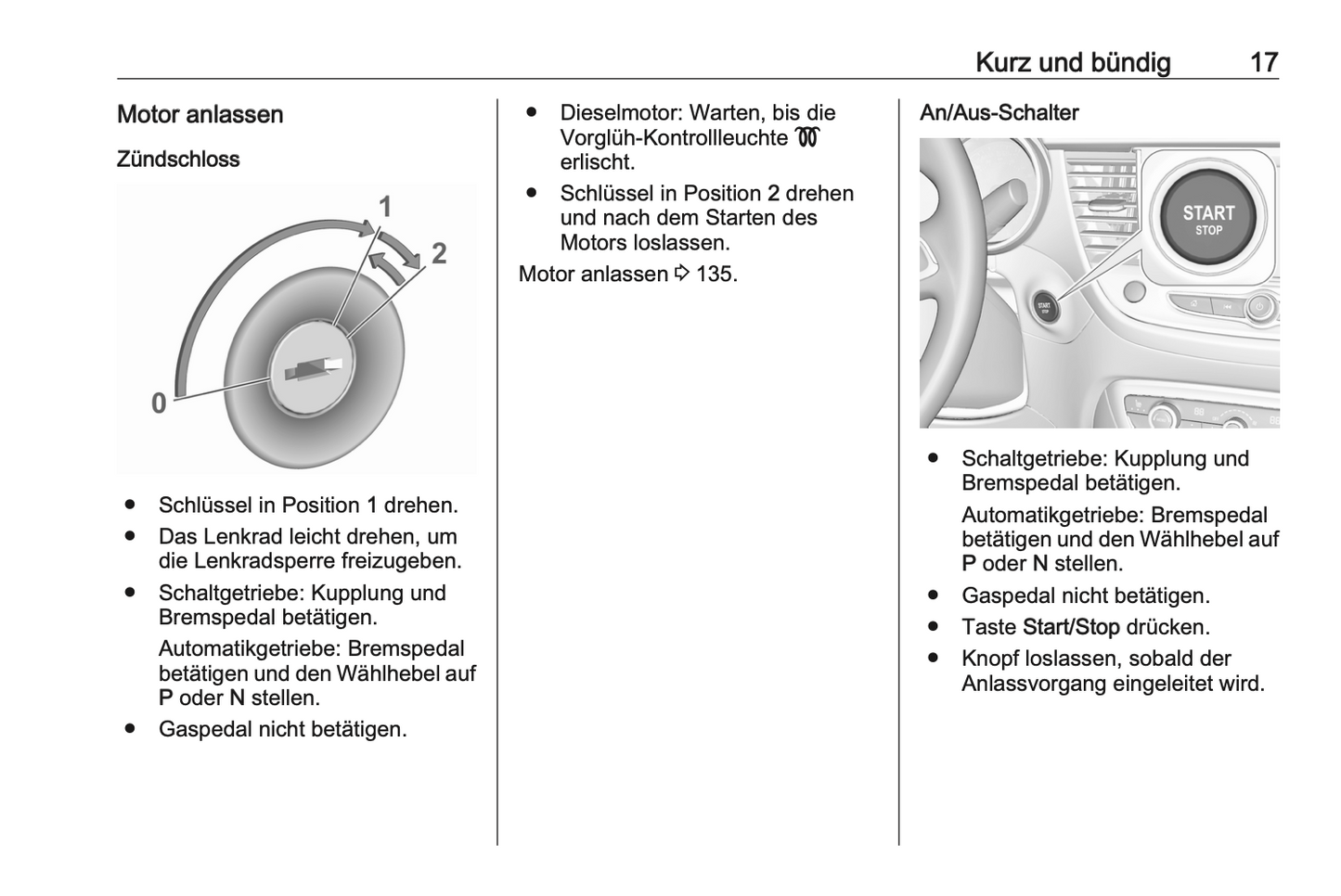 Kurz und bündig 17

Motor anlassen

Zündschloss

1
2
0

● Schlüssel in Position 1 drehen.
● Das Lenkrad leicht drehen, um die Lenkradsperre freizugeben.
● Schaltgetriebe: Kupplung und Bremspedal betätigen.
Automatikgetriebe: Bremspedal betätigen und den Wählhebel auf P oder N stellen.
● Gaspedal nicht betätigen.
● Dieselmotor: Warten, bis die Vorglüh-Kontrollleuchte erlischt.
● Schlüssel in Position 2 drehen und nach dem Starten des Motors loslassen.

Motor anlassen ⇨ 135.

An/Aus-Schalter

START
STOP

● Schaltgetriebe: Kupplung und Bremspedal betätigen.
Automatikgetriebe: Bremspedal betätigen und den Wählhebel auf P oder N stellen.
● Gaspedal nicht betätigen.
● Taste Start/Stop drücken.
● Knopf loslassen, sobald der Anlassvorgang eingeleitet wird.