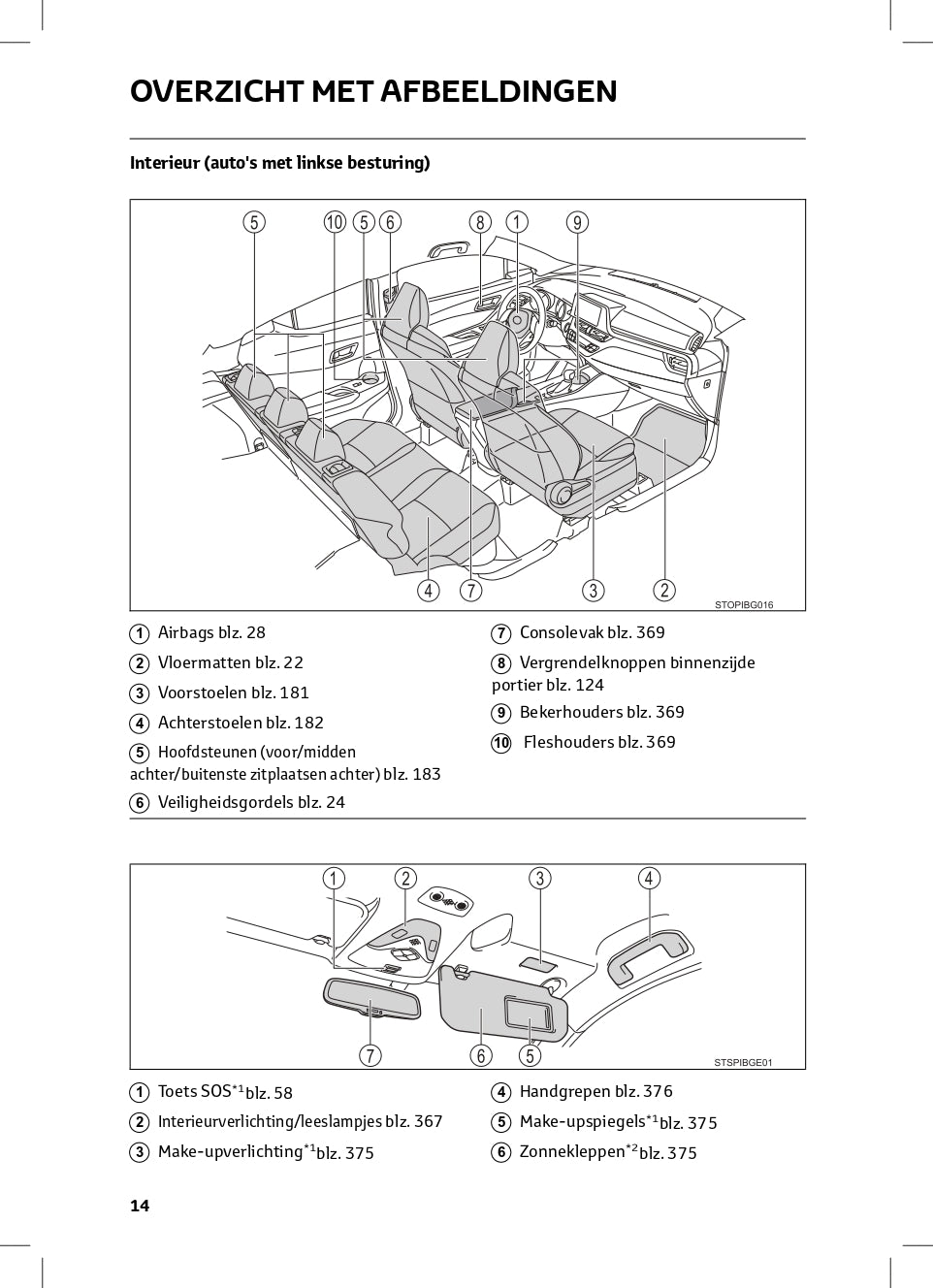 OVERZICHT MET AFBEELDINGEN

Interieur (auto's met linkse besturing)

5 10 5 6 8 1 9

4 7 3 2

STOPIBG016

1 Airbags blz. 28

2 Vloermatten blz. 22

3 Voorstoelen blz. 181

4 Achterstoelen blz. 182

5 Hoofdsteunen (voor/midden achter/buitenste zitplaatsen achter) blz. 183

6 Veiligheidsgordels blz. 24

7 Consolevak blz. 369

8 Vergrendelknoppen binnenzijde portier blz. 124

9 Bekerhouders blz. 369

10 Fleshouders blz. 369

1 2 3 4

7 6 5

STSPIBGE01

1 Toets SOS$^{*1}$blz. 58

2 Interieurverlichting/leeslampjes blz. 367

3 Make-upverlichting$^{*1}$blz. 375

4 Handgrepen blz. 376

5 Make-upspiegels$^{*1}$blz. 375

6 Zonnekleppen$^{*2}$blz. 375

14