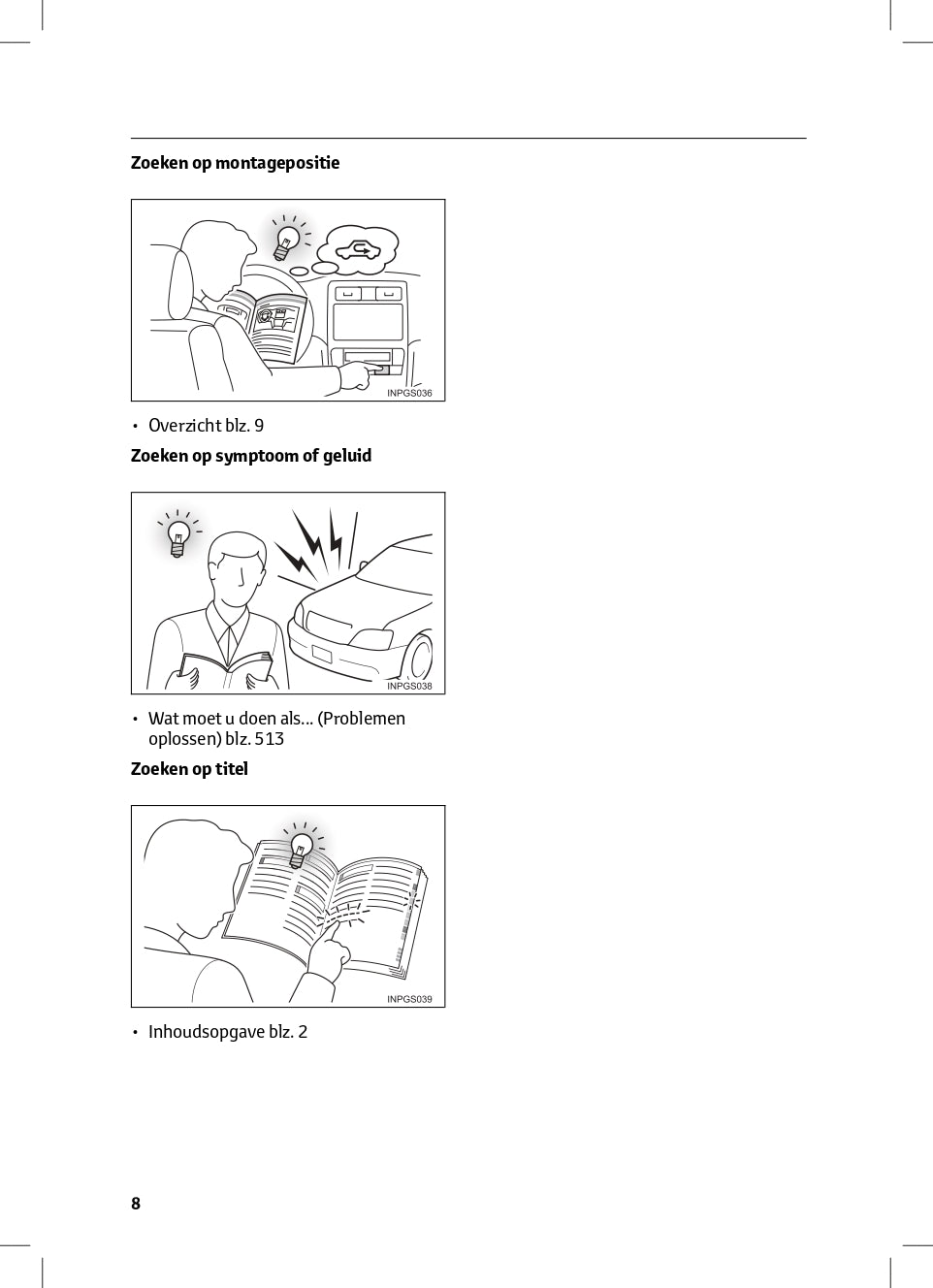 Zoeken op montagepositie

INPGS036

• Overzicht blz. 9

Zoeken op symptoom of geluid

INPGS038

• Wat moet u doen als... (Problemen oplossen) blz. 513

Zoeken op titel

INPGS039

• Inhoudsopgave blz. 2

8