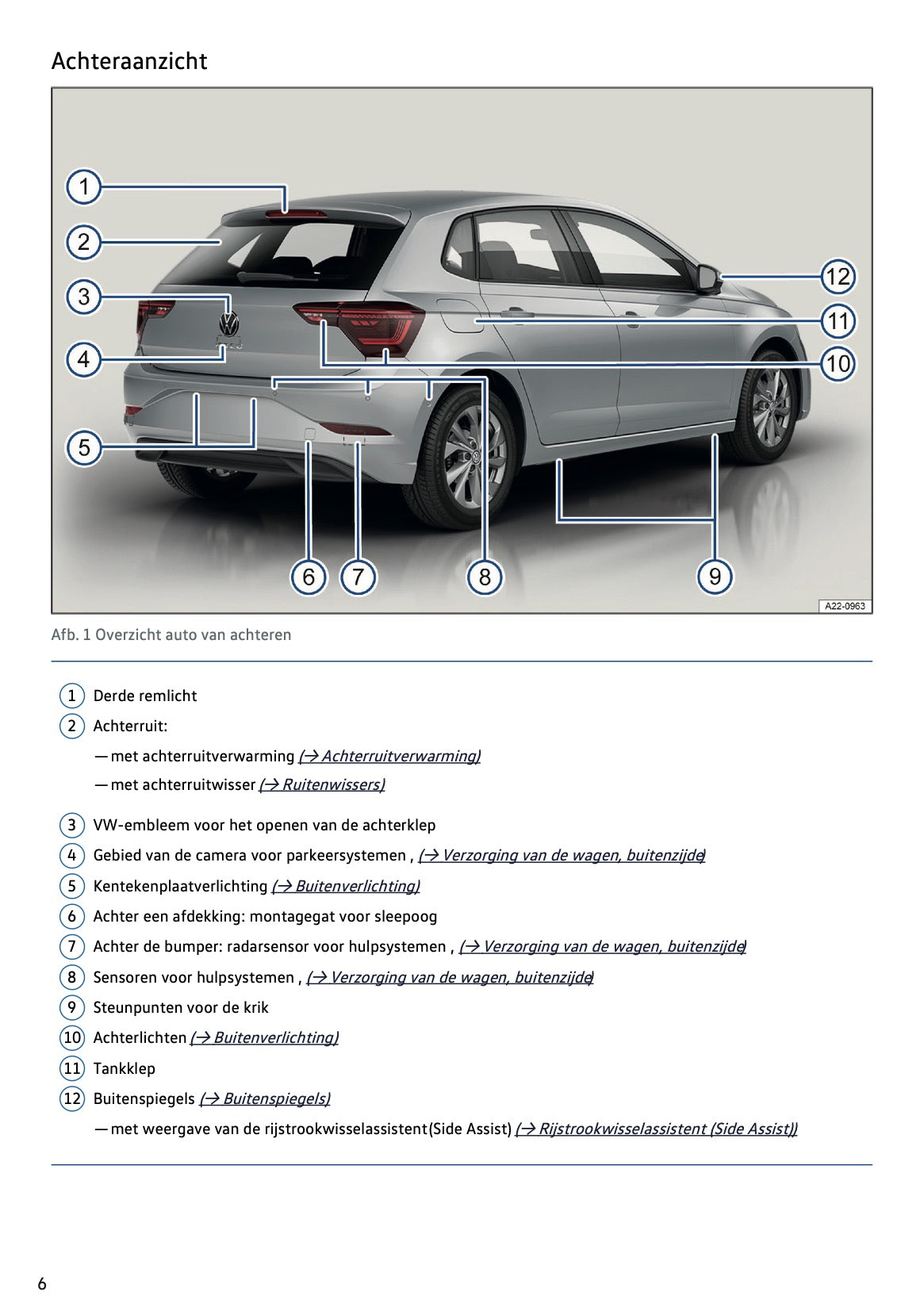 Achteraanzicht

1
2
3
4
5
6
7
8
9
10
11
12

A22-0963

Afb. 1 Overzicht auto van achteren

1 Derde remlicht
2 Achterruit:
— met achterruitverwarming (→ Achterruitverwarming)
— met achterruitwisser (→ Ruitenwissers)
3 VW-embleem voor het openen van de achterklep
4 Gebied van de camera voor parkeersystemen , (→ Verzorging van de wagen, buitenzijde)
5 Kentekenplaatverlichting (→ Buitenverlichting)
6 Achter een afdekking: montagegat voor sleepoog
7 Achter de bumper: radarsensor voor hulpsystemen , (→ Verzorging van de wagen, buitenzijde)
8 Sensoren voor hulpsystemen , (→ Verzorging van de wagen, buitenzijde)
9 Steunpunten voor de krik
10 Achterlichten (→ Buitenverlichting)
11 Tankklep
12 Buitenspiegels (→ Buitenspiegels)
— met weergave van de rijstrookwisselassistent(Side Assist) (→ Rijstrookwisselassistent (Side Assist))

6