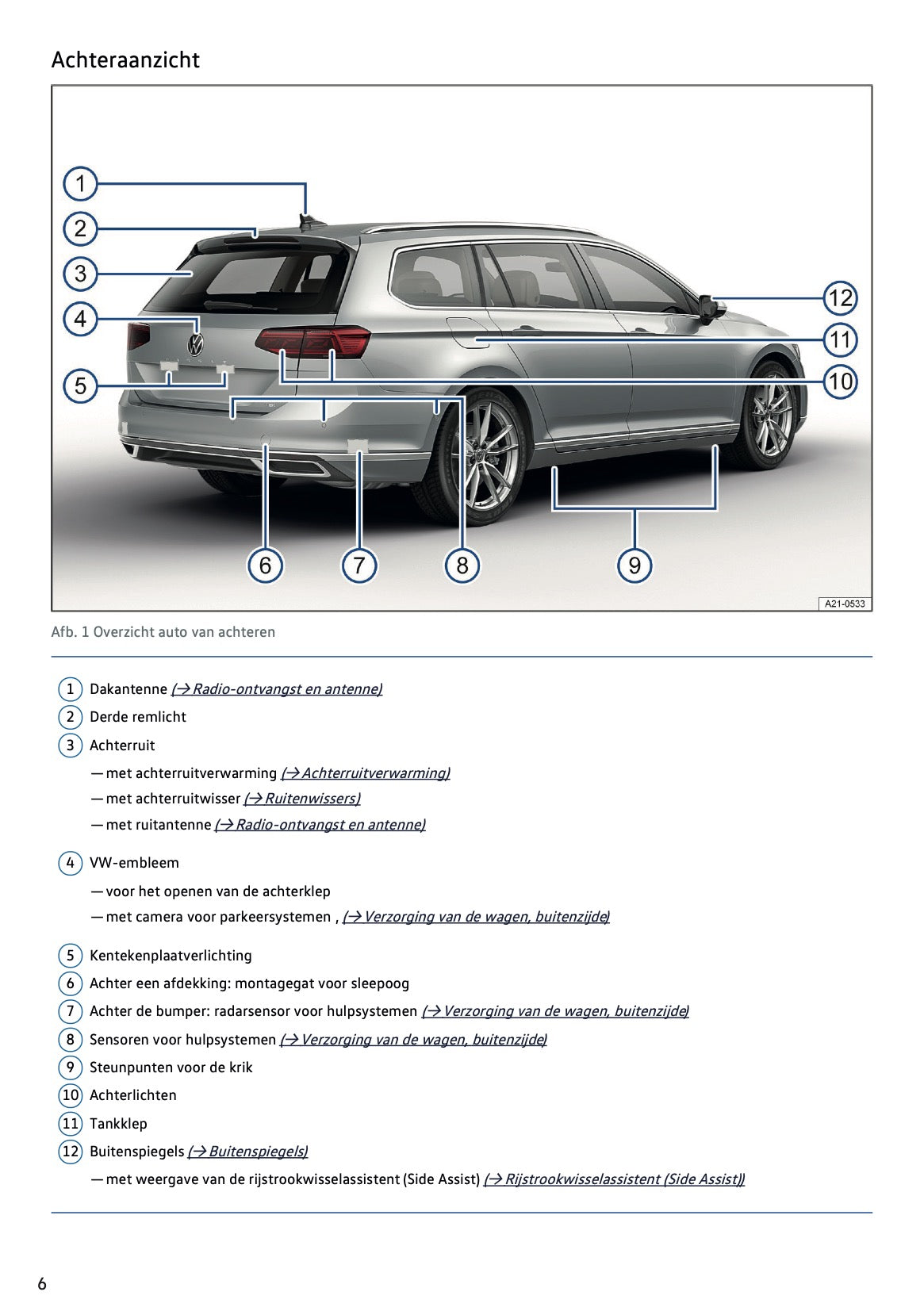 Achteraanzicht

1
2
3
4
5
6
7
8
9
10
11
12
A21-0533

Afb. 1 Overzicht auto van achteren

1 Dakantenne (→ Radio-ontvangst en antenne)

2 Derde remlicht

3 Achterruit

— met achterruitverwarming (→ Achterruitverwarming)

— met achterruitwisser (→ Ruitenwissers)

— met ruitantenne (→ Radio-ontvangst en antenne)

4 VW-embleem

— voor het openen van de achterklep

— met camera voor parkeersystemen , (→ Verzorging van de wagen, buitenzijde)

5 Kentekenplaatverlichting

6 Achter een afdekking: montagegat voor sleepoog

7 Achter de bumper: radarsensor voor hulpsystemen (→ Verzorging van de wagen, buitenzijde)

8 Sensoren voor hulpsystemen (→ Verzorging van de wagen, buitenzijde)

9 Steunpunten voor de krik

10 Achterlichten

11 Tankklep

12 Buitenspiegels (→ Buitenspiegels)

— met weergave van de rijstrookwisselassistent (Side Assist) (→ Rijstrookwisselassistent (Side Assist))

6