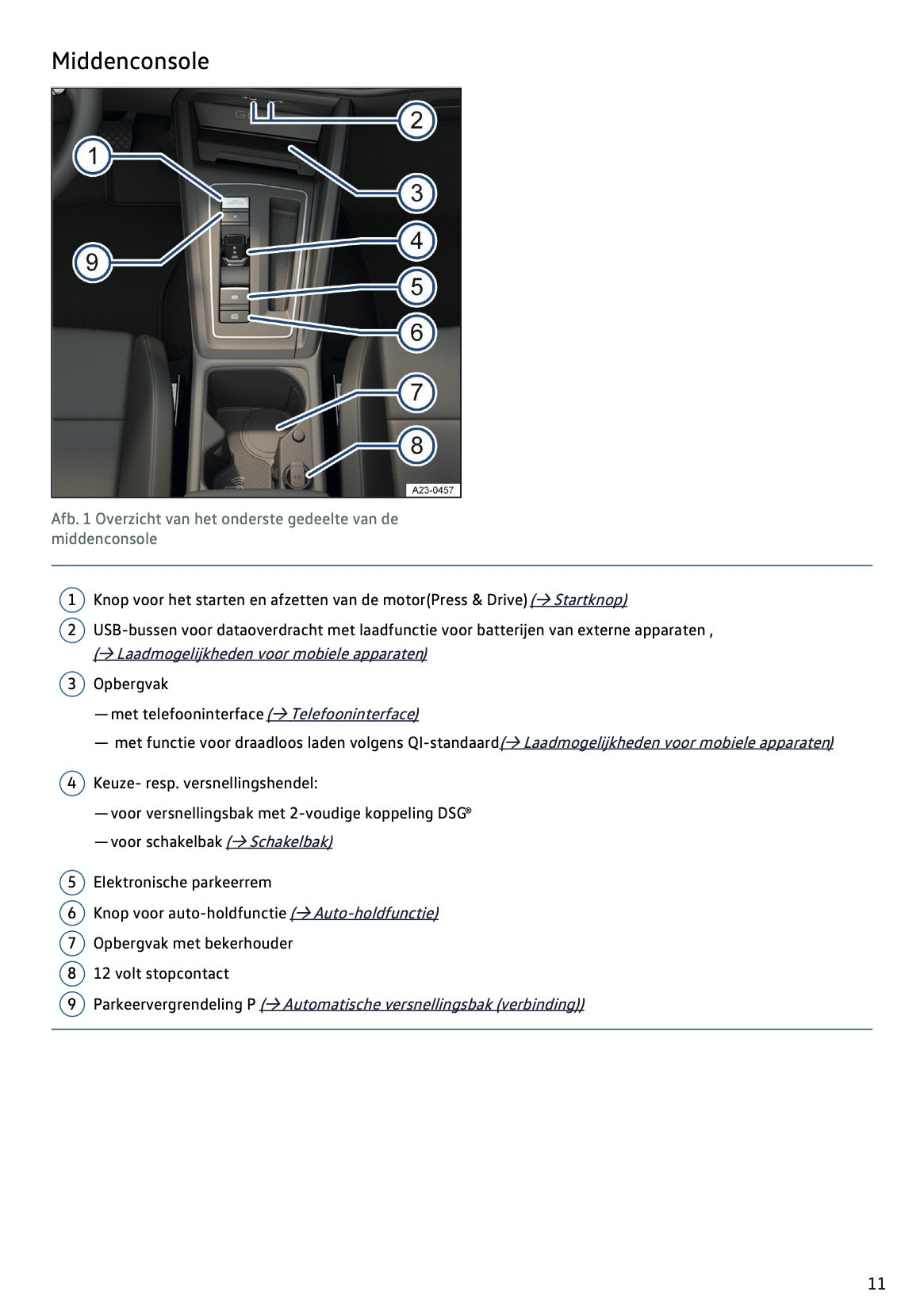 Middenconsole

1
2
3
4
5
6
7
8
9
A23-0457

Afb. 1 Overzicht van het onderste gedeelte van de middenconsole

1 Knop voor het starten en afzetten van de motor(Press & Drive) (→ Startknop)

2 USB-bussen voor dataoverdracht met laadfunctie voor batterijen van externe apparaten , (→ Laadmogelijkheden voor mobiele apparaten)

3 Opbergvak

— met telefooninterface (→ Telefooninterface)

— met functie voor draadloos laden volgens QI-standaard(→ Laadmogelijkheden voor mobiele apparaten)

4 Keuze- resp. versnellingshendel:

— voor versnellingsbak met 2-voudige koppeling DSG®

— voor schakelbak (→ Schakelbak)

5 Elektronische parkeerrem

6 Knop voor auto-holdfunctie (→ Auto-holdfunctie)

7 Opbergvak met bekerhouder

8 12 volt stopcontact

9 Parkeervergrendeling P (→ Automatische versnellingsbak (verbinding))

11