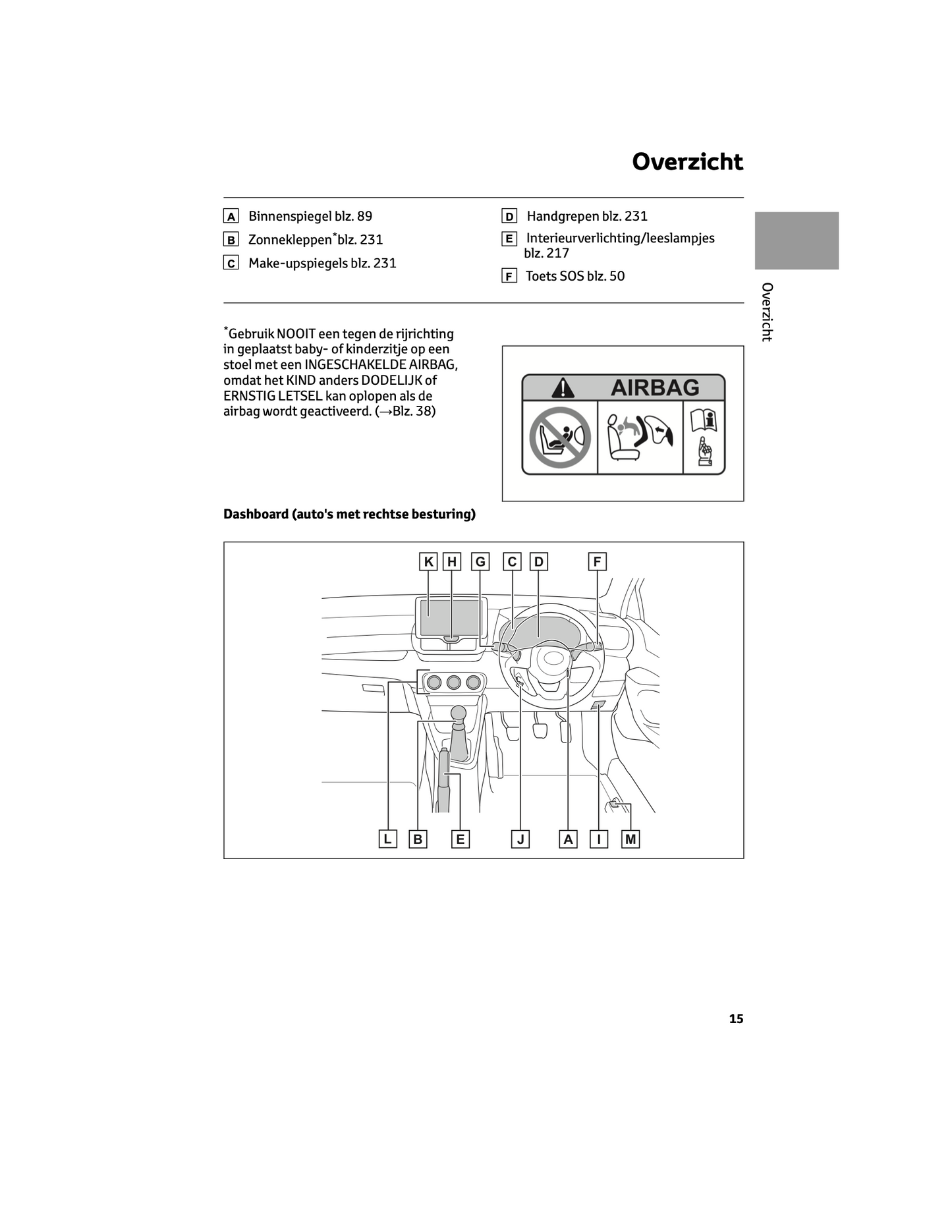 Overzicht

A Binnenspiegel blz. 89

B Zonnekleppen*blz. 231

C Make-upspiegels blz. 231

D Handgrepen blz. 231

E Interieurverlichting/leeslampjes blz. 217

F Toets SOS blz. 50

Overzicht

*Gebruik NOOIT een tegen de rijrichting in geplaatst baby- of kinderzitje op een stoel met een INGESCHAKELDE AIRBAG, omdat het KIND anders DODELIJK of ERNSTIG LETSEL kan oplopen als de airbag wordt geactiveerd. (→Blz. 38)

AIRBAG

Dashboard (auto's met rechtse besturing)

K H G C D F

L B E J A I M

15