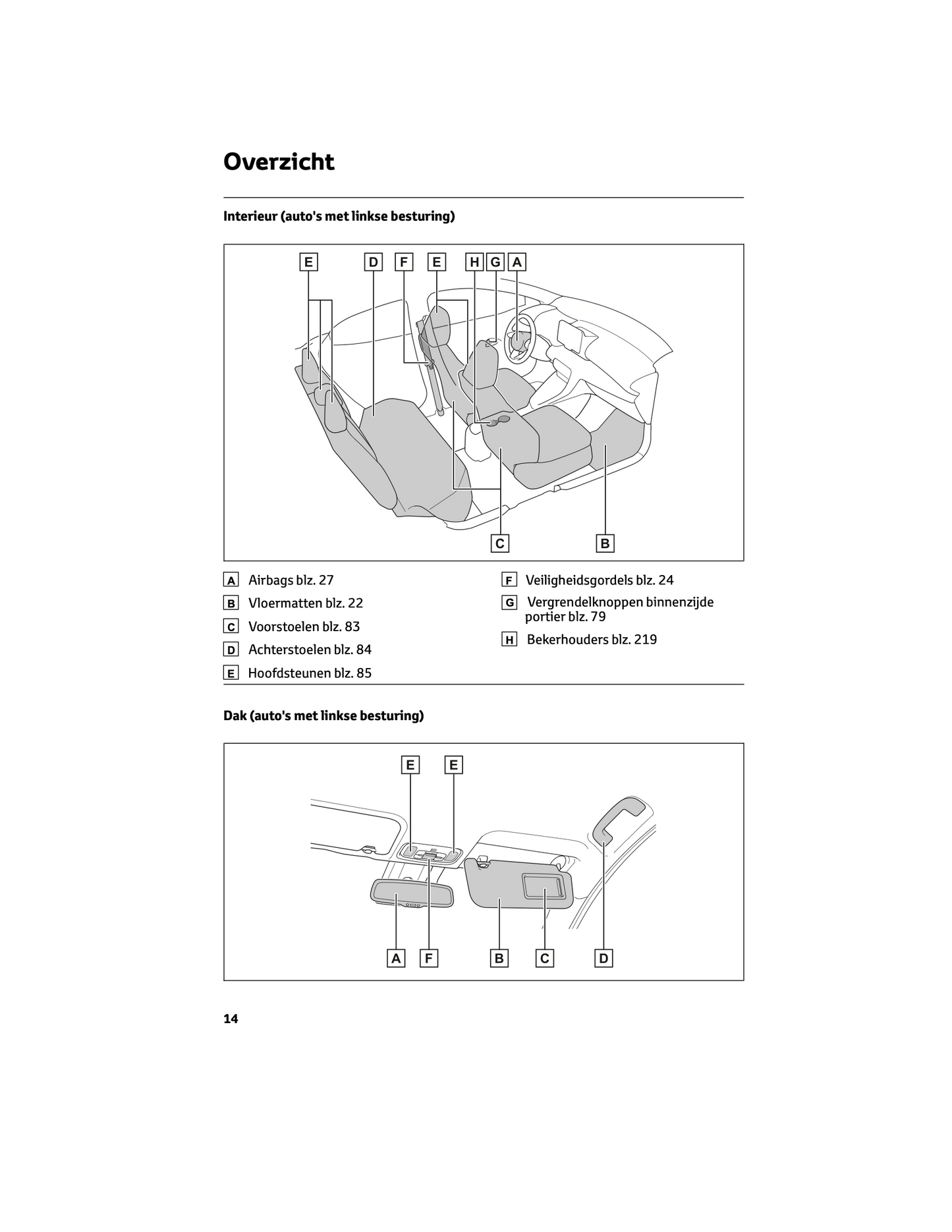 Overzicht

Interieur (auto's met linkse besturing)

E D F E H G A

C B

A Airbags blz. 27

B Vloermatten blz. 22

C Voorstoelen blz. 83

D Achterstoelen blz. 84

E Hoofdsteunen blz. 85

F Veiligheidsgordels blz. 24

G Vergrendelknoppen binnenzijde portier blz. 79

H Bekerhouders blz. 219

Dak (auto's met linkse besturing)

E E

A F B C D

14