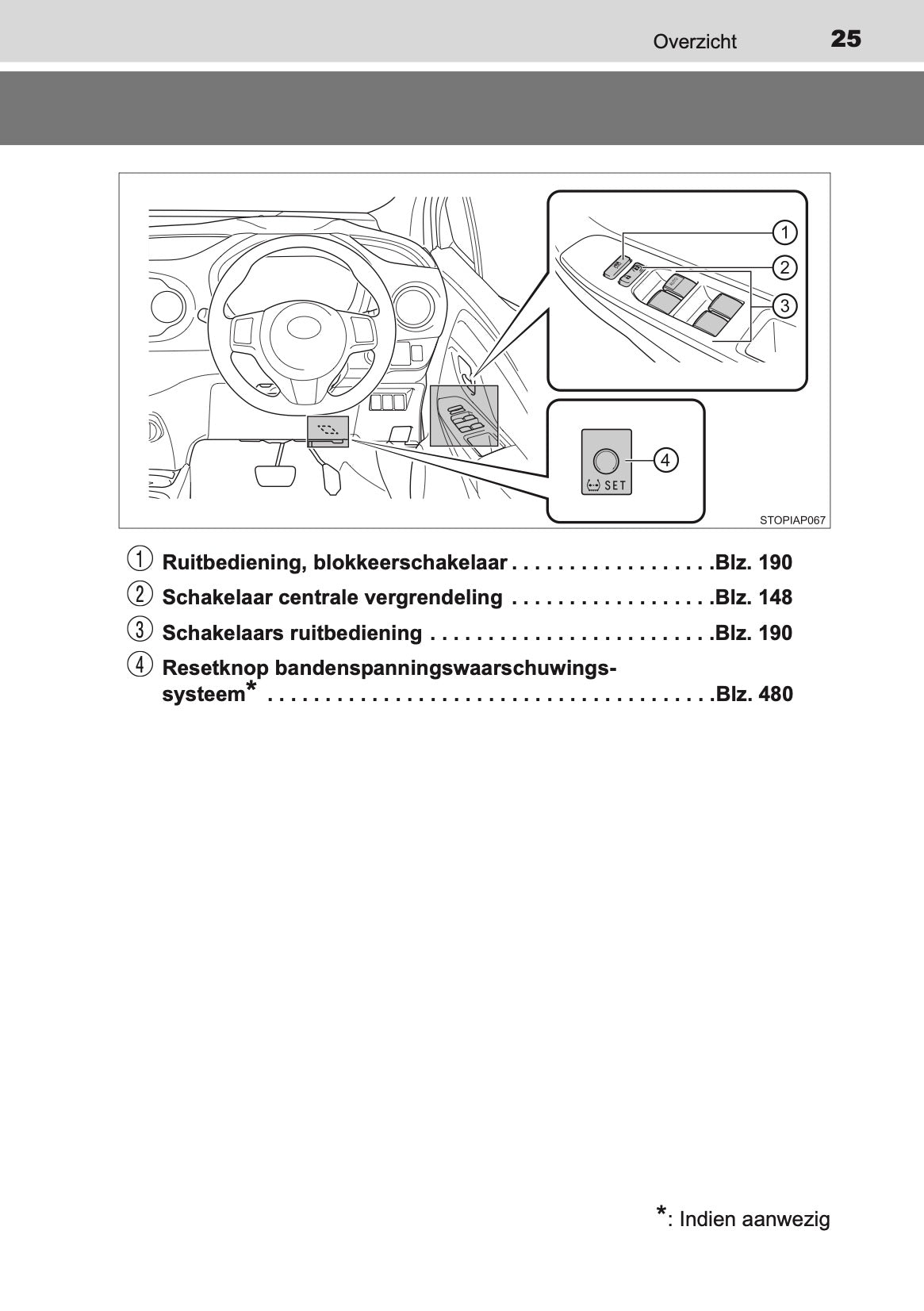 Overzicht 25

1
2
3
4
SET
STOPIAP067

1 Ruitbediening, blokkeerschakelaar . . . . . . . . . . . . . . . . . .Blz. 190
2 Schakelaar centrale vergrendeling . . . . . . . . . . . . . . . . . .Blz. 148
3 Schakelaars ruitbediening . . . . . . . . . . . . . . . . . . . . . . . . .Blz. 190
4 Resetknop bandenspanningswaarschuwingssysteem* . . . . . . . . . . . . . . . . . . . . . . . . . . . . . . . . . . . . . . .Blz. 480

*: Indien aanwezig