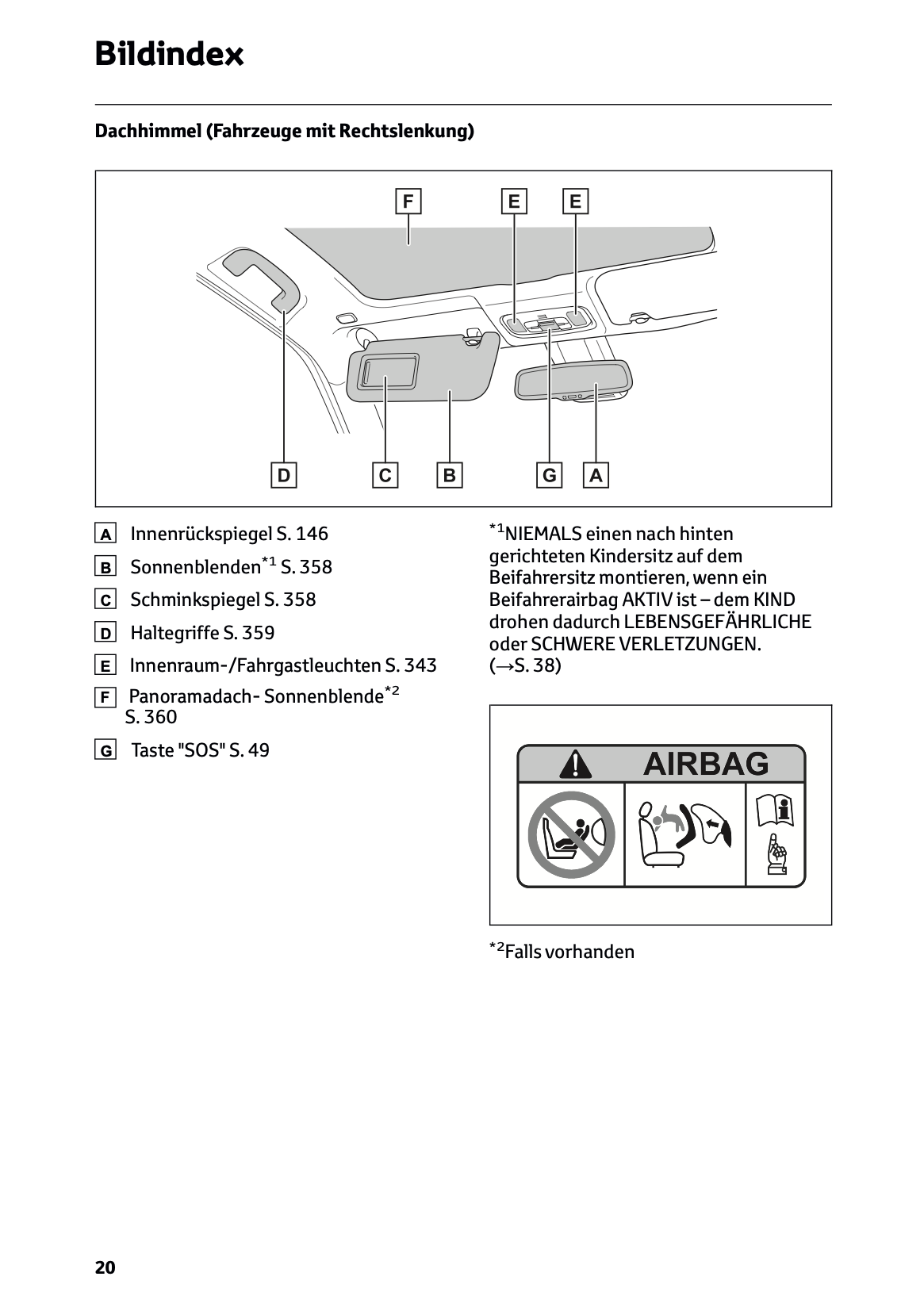 Bildindex

Dachhimmel (Fahrzeuge mit Rechtslenkung)

F E E

D C B G A

A Innenrückspiegel S. 146

B Sonnenblenden$^{*1}$ S. 358

C Schminkspiegel S. 358

D Haltegriffe S. 359

E Innenraum-/Fahrgastleuchten S. 343

F Panoramadach- Sonnenblende$^{*2}$ S. 360

G Taste "SOS" S. 49

$^{*1}$NIEMALS einen nach hinten gerichteten Kindersitz auf dem Beifahrersitz montieren, wenn ein Beifahrerairbag AKTIV ist – dem KIND drohen dadurch LEBENSGEFÄHRLICHE oder SCHWERE VERLETZUNGEN. (→S. 38)

AIRBAG

$^{*2}$Falls vorhanden

20