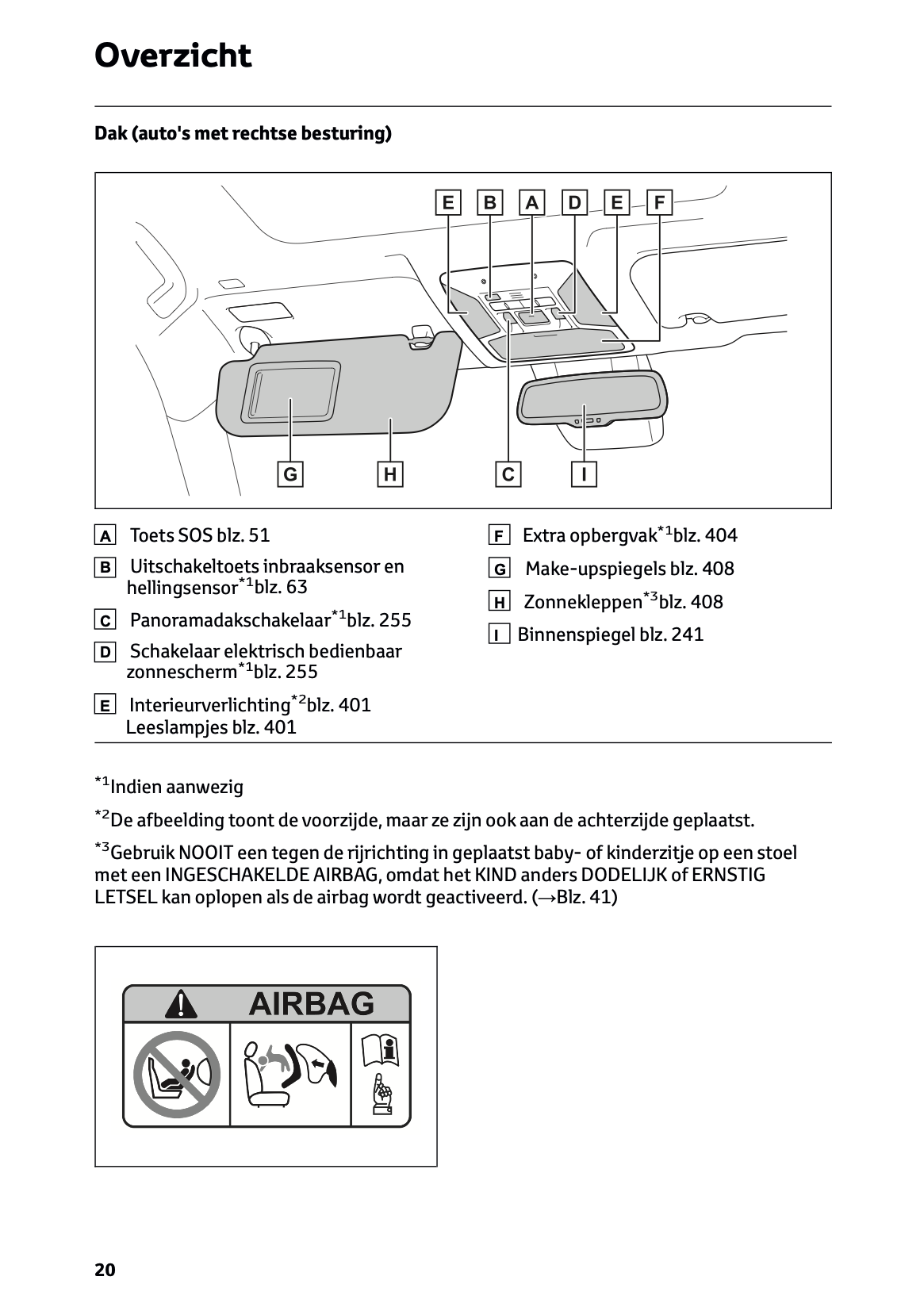 Overzicht

Dak (auto's met rechtse besturing)

E B A D E F

G H C I

A Toets SOS blz. 51

B Uitschakeltoets inbraaksensor en hellingsensor$^{*1}$blz. 63

C Panoramadakschakelaar$^{*1}$blz. 255

D Schakelaar elektrisch bedienbaar zonnescherm$^{*1}$blz. 255

E Interieurverlichting$^{*2}$blz. 401
Leeslampjes blz. 401

F Extra opbergvak$^{*1}$blz. 404

G Make-upspiegels blz. 408

H Zonnekleppen$^{*3}$blz. 408

I Binnenspiegel blz. 241

$^{*1}$Indien aanwezig

$^{*2}$De afbeelding toont de voorzijde, maar ze zijn ook aan de achterzijde geplaatst.

$^{*3}$Gebruik NOOIT een tegen de rijrichting in geplaatst baby- of kinderzitje op een stoel met een INGESCHAKELDE AIRBAG, omdat het KIND anders DODELIJK of ERNSTIG LETSEL kan oplopen als de airbag wordt geactiveerd. (→Blz. 41)

AIRBAG

20