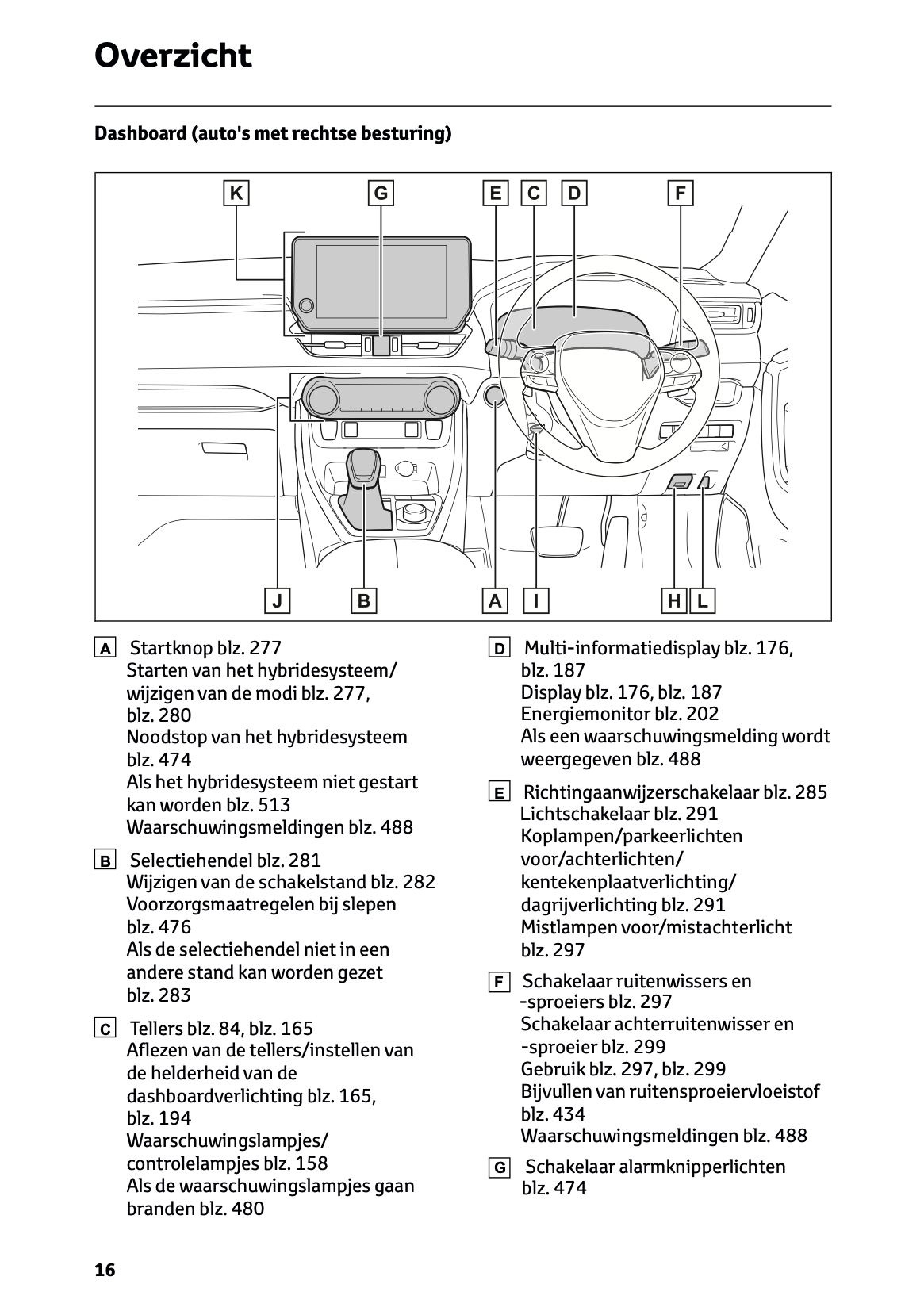 Overzicht

Dashboard (auto's met rechtse besturing)

K G E C D F

J B A I H L

A Startknop blz. 277
Starten van het hybridesysteem/ wijzigen van de modi blz. 277, blz. 280
Noodstop van het hybridesysteem blz. 474
Als het hybridesysteem niet gestart kan worden blz. 513
Waarschuwingsmeldingen blz. 488

B Selectiehendel blz. 281
Wijzigen van de schakelstand blz. 282
Voorzorgsmaatregelen bij slepen blz. 476
Als de selectiehendel niet in een andere stand kan worden gezet blz. 283

C Tellers blz. 84, blz. 165
Aflezen van de tellers/instellen van de helderheid van de dashboardverlichting blz. 165, blz. 194
Waarschuwingslampjes/ controlelampjes blz. 158
Als de waarschuwingslampjes gaan branden blz. 480

D Multi-informatiedisplay blz. 176, blz. 187
Display blz. 176, blz. 187
Energiemonitor blz. 202
Als een waarschuwingsmelding wordt weergegeven blz. 488

E Richtingaanwijzerschakelaar blz. 285
Lichtschakelaar blz. 291
Koplampen/parkeerlichten voor/achterlichten/ kentekenplaatverlichting/ dagrijverlichting blz. 291
Mistlampen voor/mistachterlicht blz. 297

F Schakelaar ruitenwissers en -sproeiers blz. 297
Schakelaar achterruitenwisser en -sproeier blz. 299
Gebruik blz. 297, blz. 299
Bijvullen van ruitensproeiervloeistof blz. 434
Waarschuwingsmeldingen blz. 488

G Schakelaar alarmknipperlichten blz. 474

16