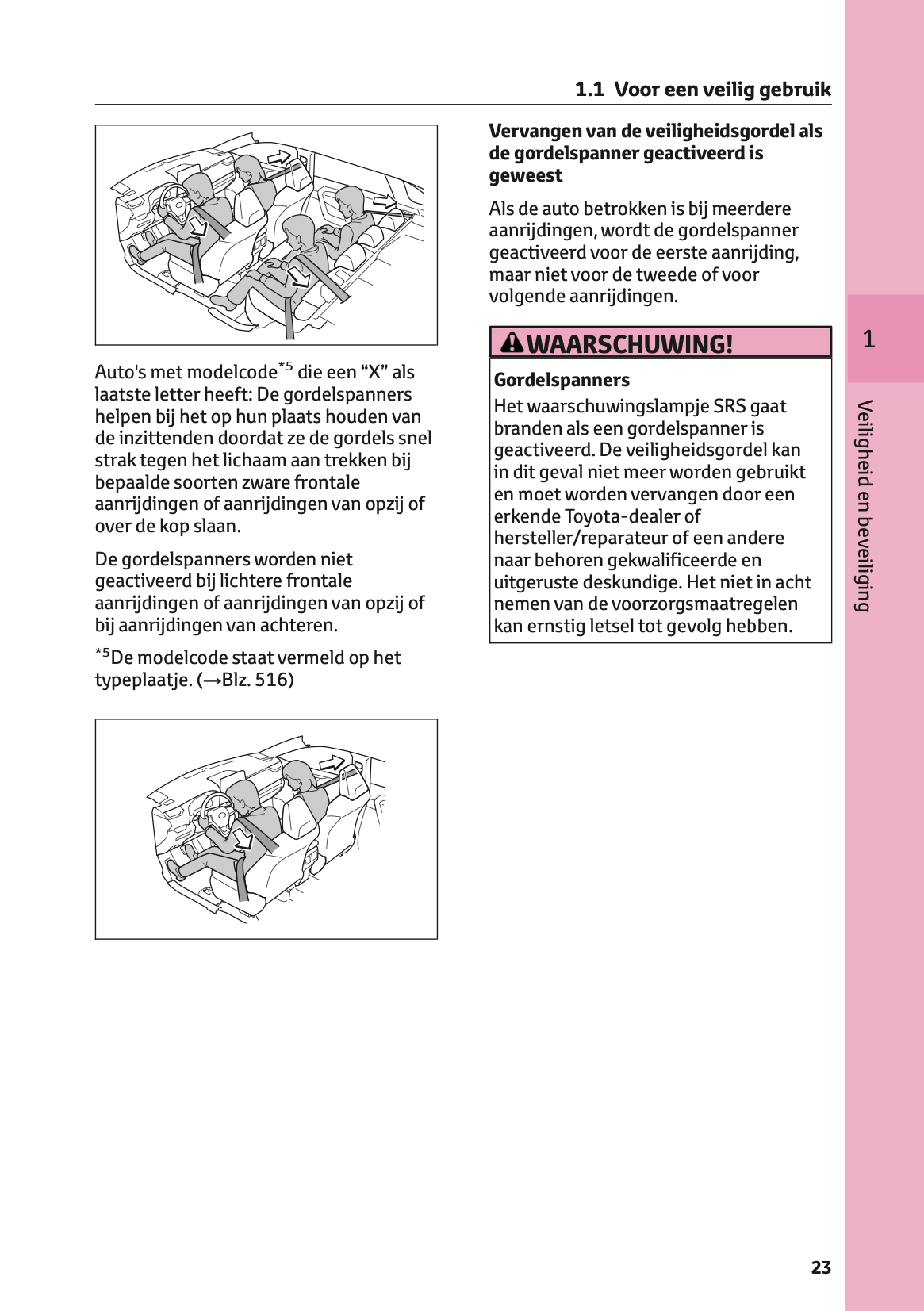 1.1 Voor een veilig gebruik

Auto's met modelcode$^{*5}$ die een “X” als laatste letter heeft: De gordelspanners helpen bij het op hun plaats houden van de inzittenden doordat ze de gordels snel strak tegen het lichaam aan trekken bij bepaalde soorten zware frontale aanrijdingen of aanrijdingen van opzij of over de kop slaan.

De gordelspanners worden niet geactiveerd bij lichtere frontale aanrijdingen of aanrijdingen van opzij of bij aanrijdingen van achteren.

$^{*5}$De modelcode staat vermeld op het typeplaatje. (→Blz. 516)

Vervangen van de veiligheidsgordel als de gordelspanner geactiveerd is geweest

Als de auto betrokken is bij meerdere aanrijdingen, wordt de gordelspanner geactiveerd voor de eerste aanrijding, maar niet voor de tweede of voor volgende aanrijdingen.

WAARSCHUWING!

Gordelspanners

Het waarschuwingslampje SRS gaat branden als een gordelspanner is geactiveerd. De veiligheidsgordel kan in dit geval niet meer worden gebruikt en moet worden vervangen door een erkende Toyota-dealer of hersteller/reparateur of een andere naar behoren gekwalificeerde en uitgeruste deskundige. Het niet in acht nemen van de voorzorgsmaatregelen kan ernstig letsel tot gevolg hebben.

1

Veiligheid en beveiliging

23