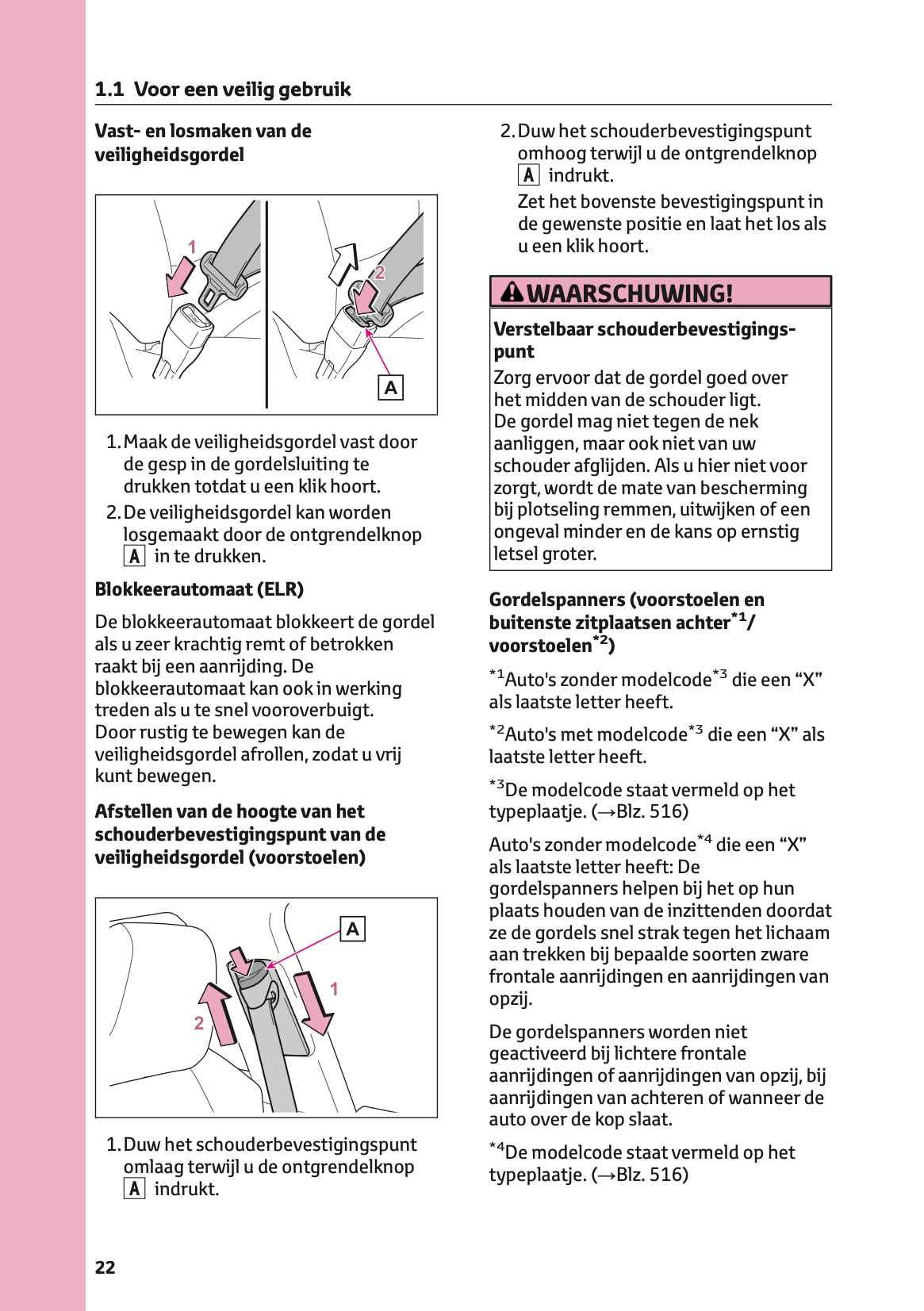 1.1 Voor een veilig gebruik

Vast- en losmaken van de veiligheidsgordel

1

2

A

1. Maak de veiligheidsgordel vast door de gesp in de gordelsluiting te drukken totdat u een klik hoort.

2. De veiligheidsgordel kan worden losgemaakt door de ontgrendelknop A in te drukken.

Blokkeerautomaat (ELR)

De blokkeerautomaat blokkeert de gordel als u zeer krachtig remt of betrokken raakt bij een aanrijding. De blokkeerautomaat kan ook in werking treden als u te snel vooroverbuigt. Door rustig te bewegen kan de veiligheidsgordel afrollen, zodat u vrij kunt bewegen.

Afstellen van de hoogte van het schouderbevestigingspunt van de veiligheidsgordel (voorstoelen)

A

1

2

1. Duw het schouderbevestigingspunt omlaag terwijl u de ontgrendelknop A indrukt.

2. Duw het schouderbevestigingspunt omhoog terwijl u de ontgrendelknop A indrukt.

Zet het bovenste bevestigingspunt in de gewenste positie en laat het los als u een klik hoort.

WAARSCHUWING!

Verstelbaar schouderbevestigingspunt

Zorg ervoor dat de gordel goed over het midden van de schouder ligt. De gordel mag niet tegen de nek aanliggen, maar ook niet van uw schouder afglijden. Als u hier niet voor zorgt, wordt de mate van bescherming bij plotseling remmen, uitwijken of een ongeval minder en de kans op ernstig letsel groter.

Gordelspanners (voorstoelen en buitenste zitplaatsen achter$^{*1}$/ voorstoelen$^{*2}$)

$^{*1}$Auto's zonder modelcode$^{*3}$ die een “X” als laatste letter heeft.

$^{*2}$Auto's met modelcode$^{*3}$ die een “X” als laatste letter heeft.

$^{*3}$De modelcode staat vermeld op het typeplaatje. (→Blz. 516)

Auto's zonder modelcode$^{*4}$ die een “X” als laatste letter heeft: De gordelspanners helpen bij het op hun plaats houden van de inzittenden doordat ze de gordels snel strak tegen het lichaam aan trekken bij bepaalde soorten zware frontale aanrijdingen en aanrijdingen van opzij.

De gordelspanners worden niet geactiveerd bij lichtere frontale aanrijdingen of aanrijdingen van opzij, bij aanrijdingen van achteren of wanneer de auto over de kop slaat.

$^{*4}$De modelcode staat vermeld op het typeplaatje. (→Blz. 516)

22