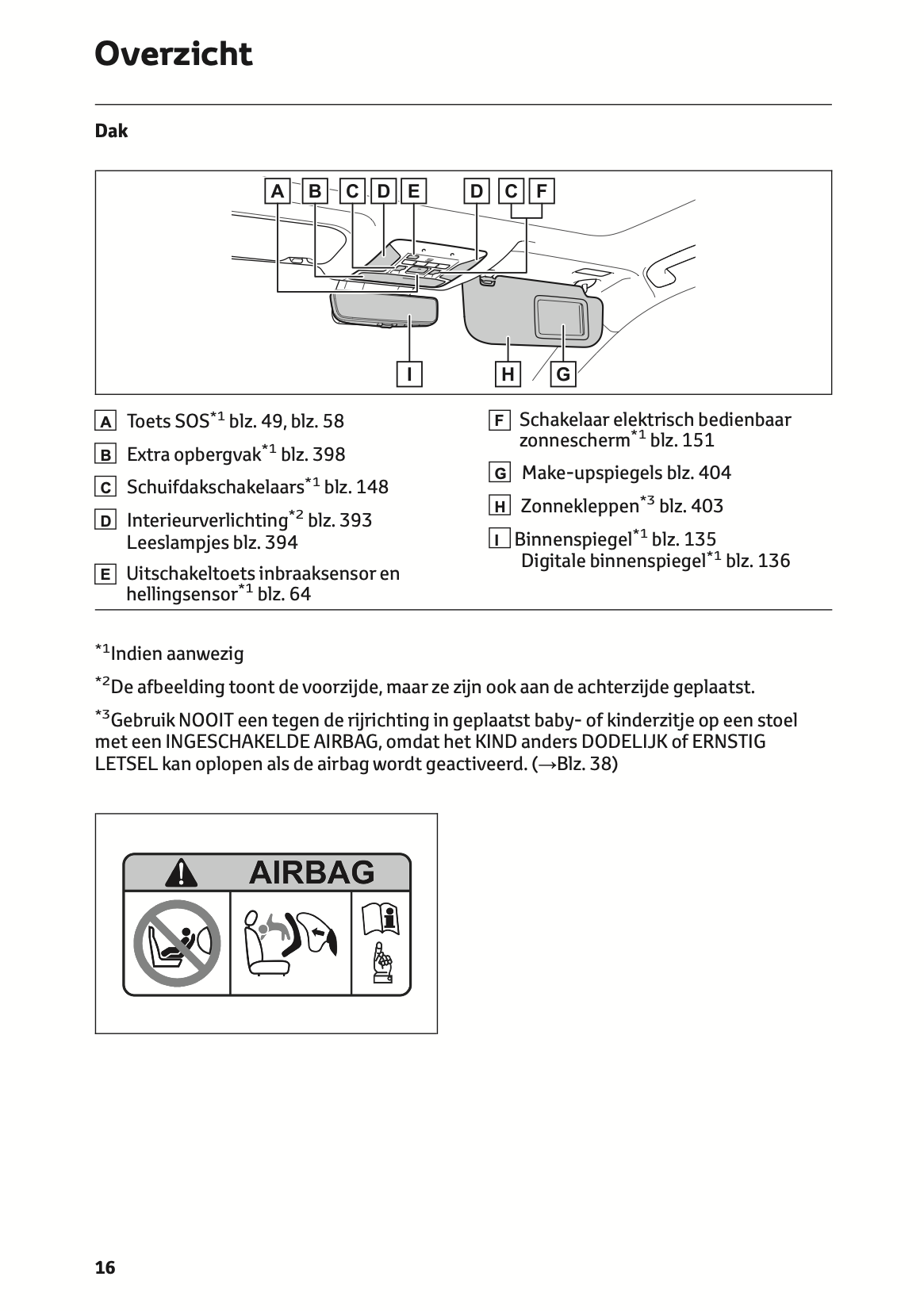 Overzicht

Dak

A B C D E D C F

I H G

A Toets SOS$^{*1}$ blz. 49, blz. 58

B Extra opbergvak$^{*1}$ blz. 398

C Schuifdakschakelaars$^{*1}$ blz. 148

D Interieurverlichting$^{*2}$ blz. 393
Leeslampjes blz. 394

E Uitschakeltoets inbraaksensor en hellingsensor$^{*1}$ blz. 64

F Schakelaar elektrisch bedienbaar zonnescherm$^{*1}$ blz. 151

G Make-upspiegels blz. 404

H Zonnekleppen$^{*3}$ blz. 403

I Binnenspiegel$^{*1}$ blz. 135
Digitale binnenspiegel$^{*1}$ blz. 136

$^{*1}$Indien aanwezig

$^{*2}$De afbeelding toont de voorzijde, maar ze zijn ook aan de achterzijde geplaatst.

$^{*3}$Gebruik NOOIT een tegen de rijrichting in geplaatst baby- of kinderzitje op een stoel met een INGESCHAKELDE AIRBAG, omdat het KIND anders DODELIJK of ERNSTIG LETSEL kan oplopen als de airbag wordt geactiveerd. (→Blz. 38)

AIRBAG

16