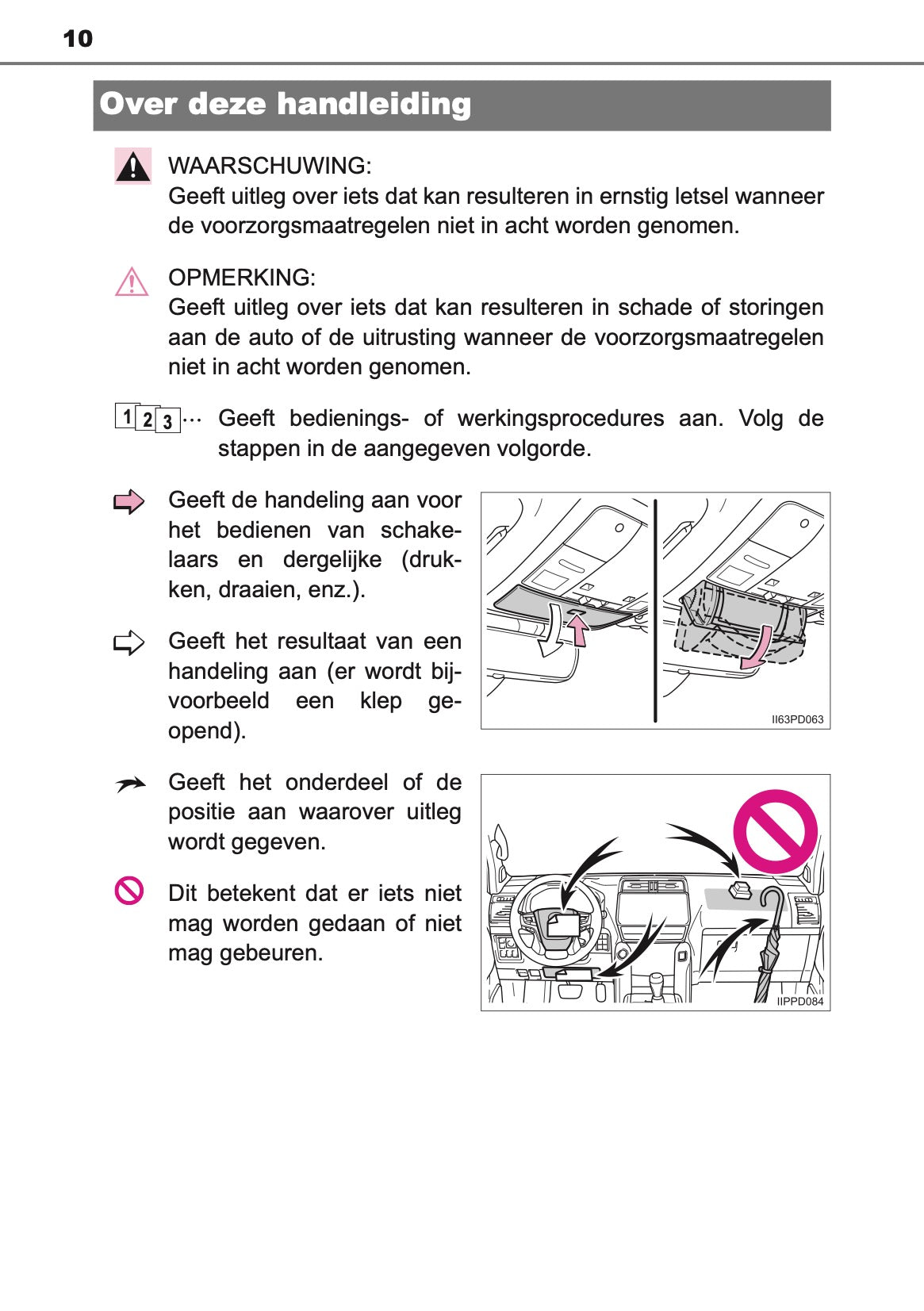 10

Over deze handleiding

WAARSCHUWING:
Geeft uitleg over iets dat kan resulteren in ernstig letsel wanneer de voorzorgsmaatregelen niet in acht worden genomen.

OPMERKING:
Geeft uitleg over iets dat kan resulteren in schade of storingen aan de auto of de uitrusting wanneer de voorzorgsmaatregelen niet in acht worden genomen.

1 2 3 ··· Geeft bedienings- of werkingsprocedures aan. Volg de stappen in de aangegeven volgorde.

Geeft de handeling aan voor het bedienen van schakelaars en dergelijke (drukken, draaien, enz.).

Geeft het resultaat van een handeling aan (er wordt bijvoorbeeld een klep geopend).

II63PD063

Geeft het onderdeel of de positie aan waarover uitleg wordt gegeven.

Dit betekent dat er iets niet mag worden gedaan of niet mag gebeuren.

IIPPD084