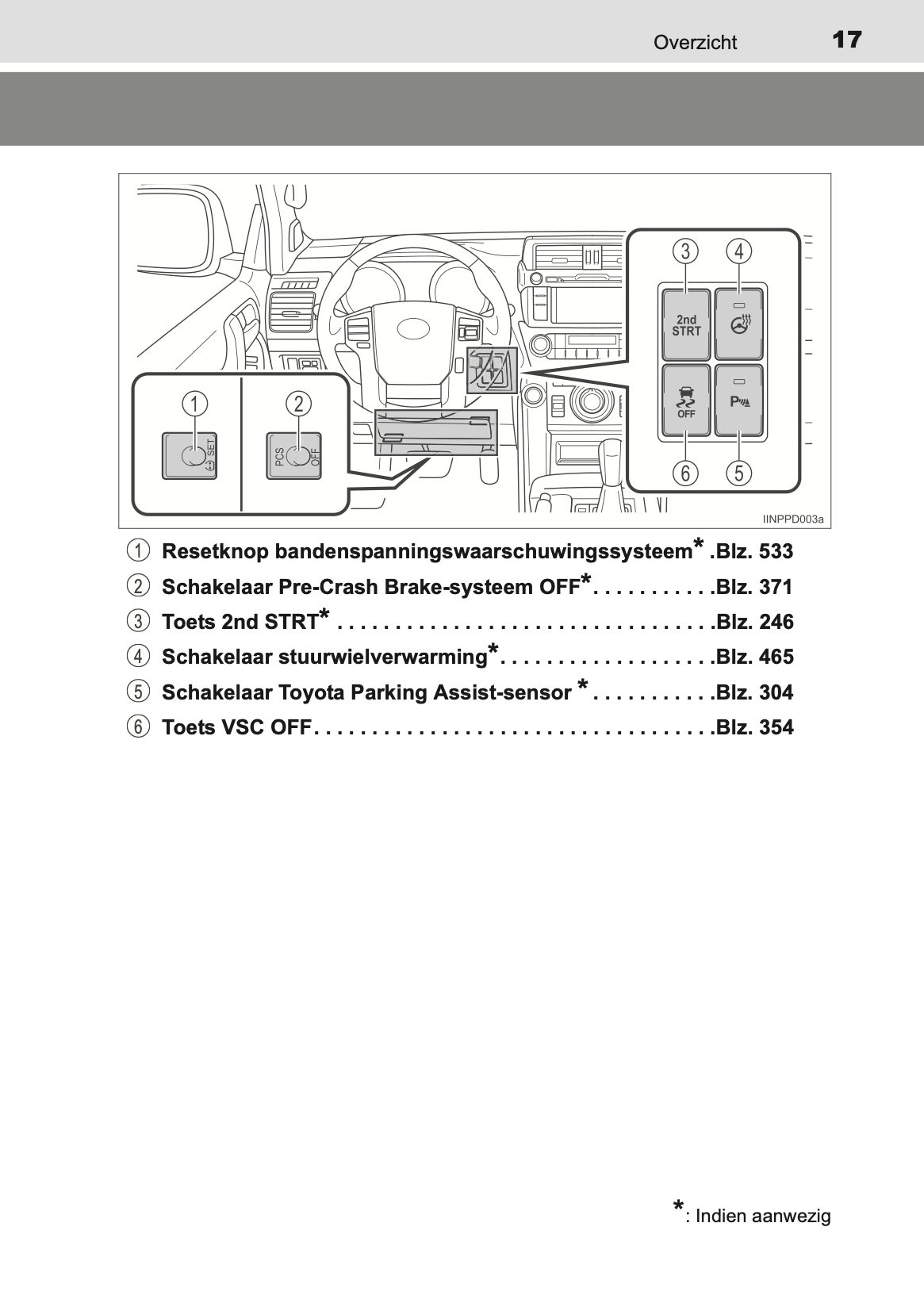 Overzicht 17

3 4
2nd STRT
OFF
P
6 5
1 2
SET
PCS OFF
IINPPD003a

1 Resetknop bandenspanningswaarschuwingssysteem* .Blz. 533
2 Schakelaar Pre-Crash Brake-systeem OFF*. . . . . . . . . . .Blz. 371
3 Toets 2nd STRT* . . . . . . . . . . . . . . . . . . . . . . . . . . . . . . . . .Blz. 246
4 Schakelaar stuurwielverwarming*. . . . . . . . . . . . . . . . . . .Blz. 465
5 Schakelaar Toyota Parking Assist-sensor * . . . . . . . . . . .Blz. 304
6 Toets VSC OFF. . . . . . . . . . . . . . . . . . . . . . . . . . . . . . . . . . .Blz. 354

*: Indien aanwezig