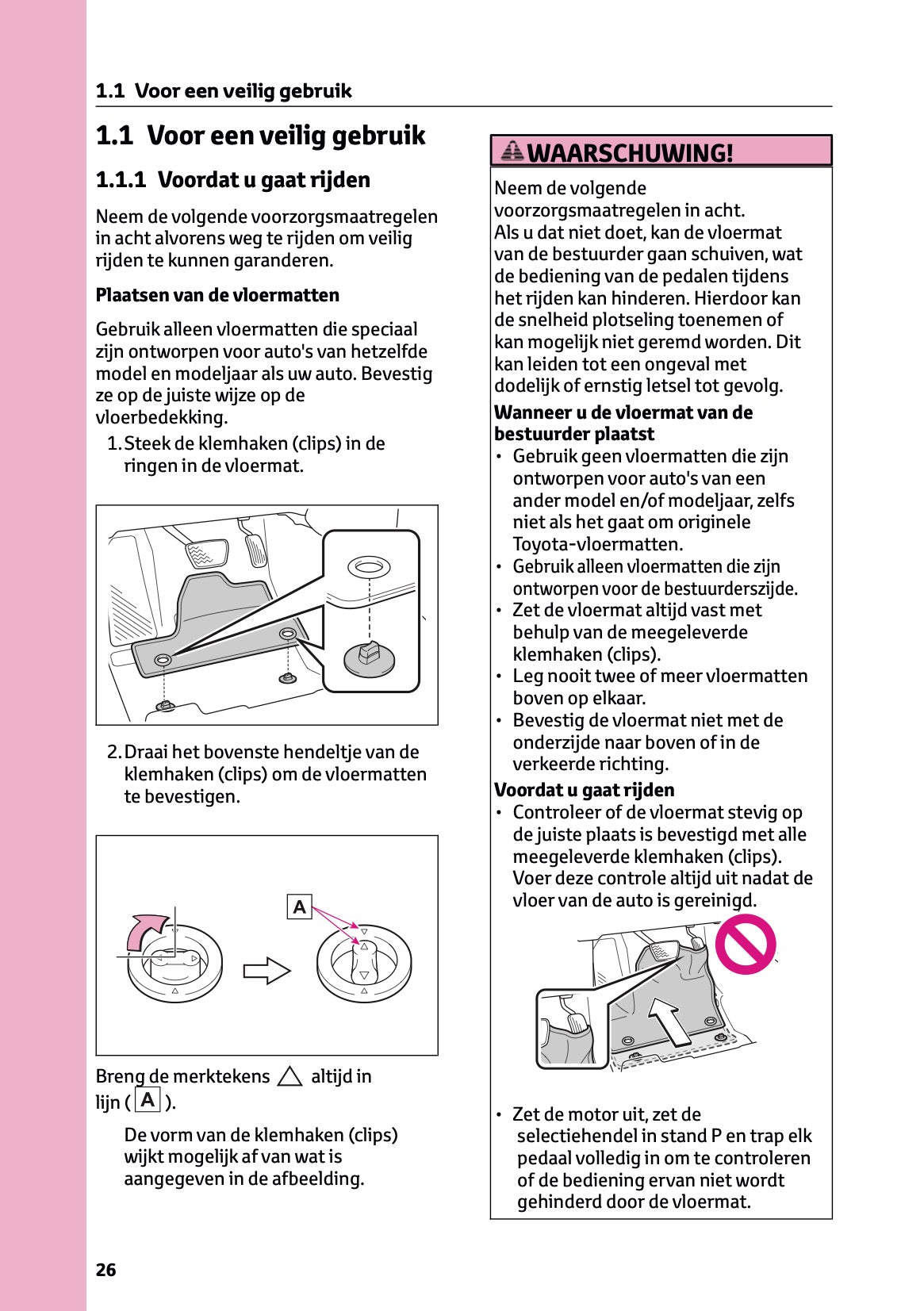 1.1 Voor een veilig gebruik

1.1 Voor een veilig gebruik

1.1.1 Voordat u gaat rijden

Neem de volgende voorzorgsmaatregelen in acht alvorens weg te rijden om veilig rijden te kunnen garanderen.

Plaatsen van de vloermatten

Gebruik alleen vloermatten die speciaal zijn ontworpen voor auto's van hetzelfde model en modeljaar als uw auto. Bevestig ze op de juiste wijze op de vloerbedekking.

1. Steek de klemhaken (clips) in de ringen in de vloermat.

2. Draai het bovenste hendeltje van de klemhaken (clips) om de vloermatten te bevestigen.

A

Breng de merktekens △ altijd in lijn ( A ).

De vorm van de klemhaken (clips) wijkt mogelijk af van wat is aangegeven in de afbeelding.

WAARSCHUWING!

Neem de volgende voorzorgsmaatregelen in acht.
Als u dat niet doet, kan de vloermat van de bestuurder gaan schuiven, wat de bediening van de pedalen tijdens het rijden kan hinderen. Hierdoor kan de snelheid plotseling toenemen of kan mogelijk niet geremd worden. Dit kan leiden tot een ongeval met dodelijk of ernstig letsel tot gevolg.

Wanneer u de vloermat van de bestuurder plaatst
• Gebruik geen vloermatten die zijn ontworpen voor auto's van een ander model en/of modeljaar, zelfs niet als het gaat om originele Toyota-vloermatten.
• Gebruik alleen vloermatten die zijn ontworpen voor de bestuurderszijde.
• Zet de vloermat altijd vast met behulp van de meegeleverde klemhaken (clips).
• Leg nooit twee of meer vloermatten boven op elkaar.
• Bevestig de vloermat niet met de onderzijde naar boven of in de verkeerde richting.

Voordat u gaat rijden
• Controleer of de vloermat stevig op de juiste plaats is bevestigd met alle meegeleverde klemhaken (clips). Voer deze controle altijd uit nadat de vloer van de auto is gereinigd.

• Zet de motor uit, zet de selectiehendel in stand P en trap elk pedaal volledig in om te controleren of de bediening ervan niet wordt gehinderd door de vloermat.

26