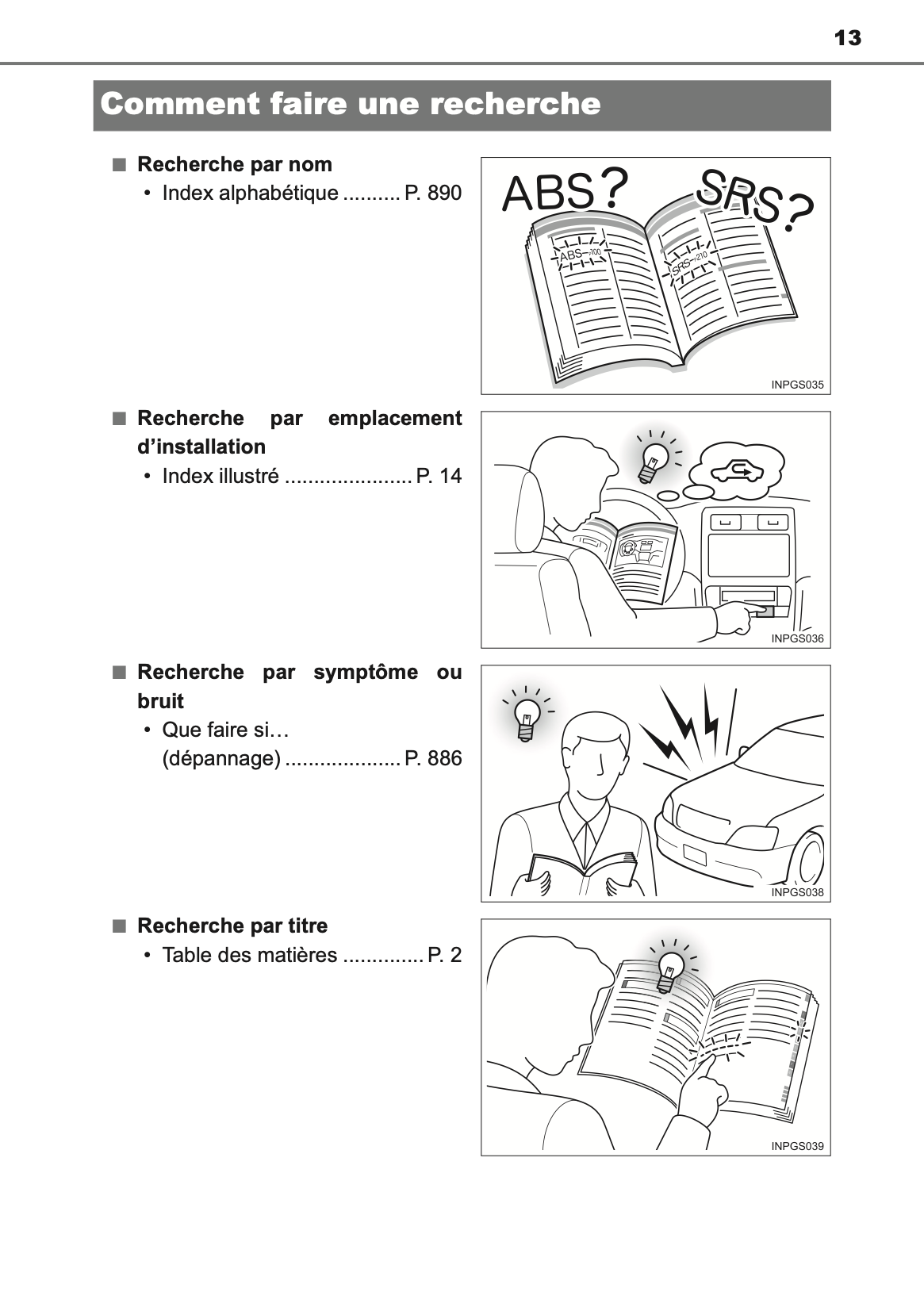 13

Comment faire une recherche

■ Recherche par nom
• Index alphabétique .......... P. 890

ABS? SRS?

ABS—100

SRS—210

INPGS035

■ Recherche par emplacement d'installation
• Index illustré ...................... P. 14

INPGS036

■ Recherche par symptôme ou bruit
• Que faire si…
(dépannage) .................... P. 886

INPGS038

■ Recherche par titre
• Table des matières .............. P. 2

INPGS039