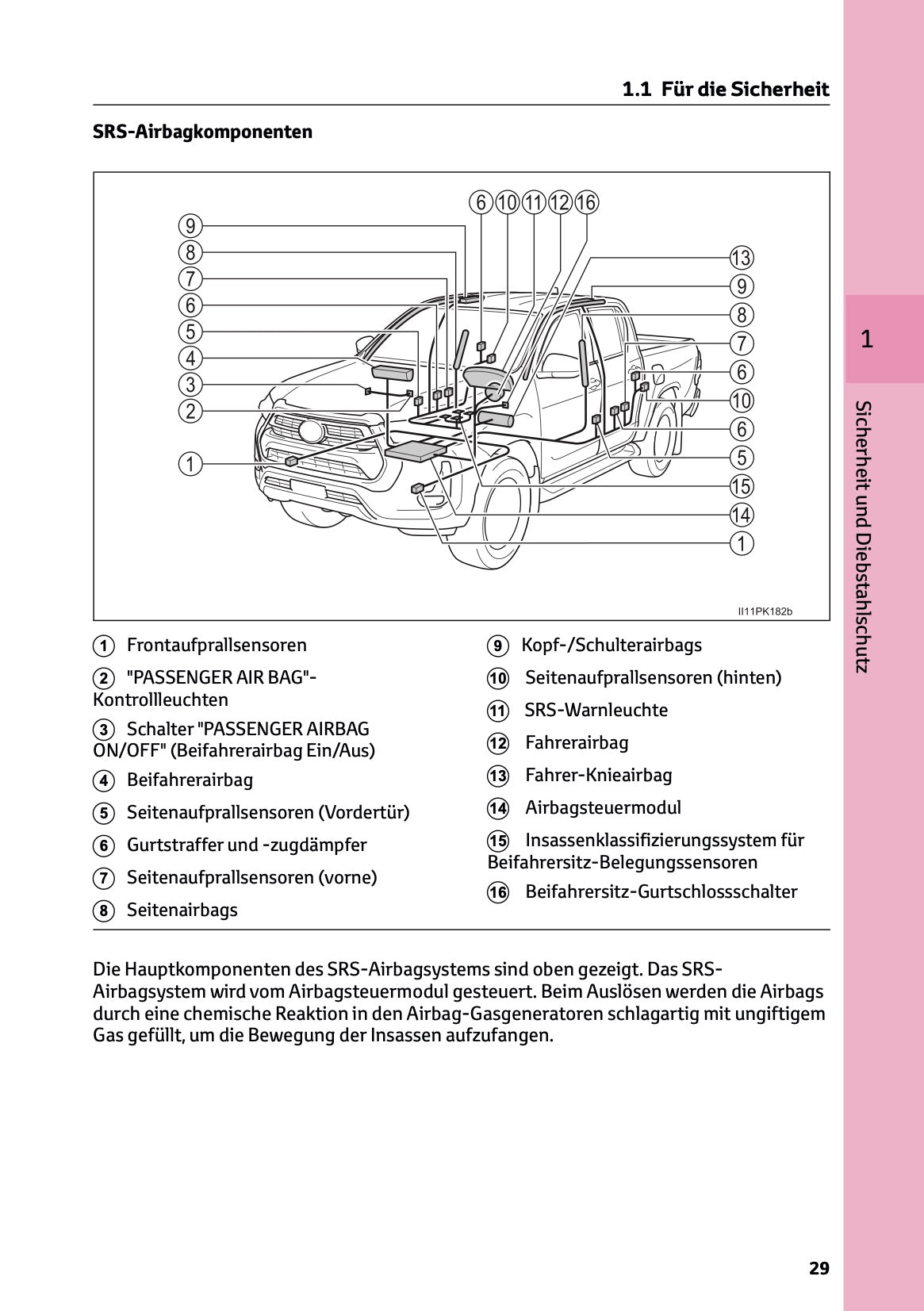 1.1 Für die Sicherheit

SRS-Airbagkomponenten

6 10 11 12 16
9
8
7
6
5
4
3
2
1
13
9
8
7
6
10
6
5
15
14
1
II11PK182b

1 Frontaufprallsensoren
2 "PASSENGER AIR BAG"-Kontrollleuchten
3 Schalter "PASSENGER AIRBAG ON/OFF" (Beifahrerairbag Ein/Aus)
4 Beifahrerairbag
5 Seitenaufprallsensoren (Vordertür)
6 Gurtstraffer und -zugdämpfer
7 Seitenaufprallsensoren (vorne)
8 Seitenairbags
9 Kopf-/Schulterairbags
10 Seitenaufprallsensoren (hinten)
11 SRS-Warnleuchte
12 Fahrerairbag
13 Fahrer-Knieairbag
14 Airbagsteuermodul
15 Insassenklassifizierungssystem für Beifahrersitz-Belegungssensoren
16 Beifahrersitz-Gurtschlossschalter

Die Hauptkomponenten des SRS-Airbagsystems sind oben gezeigt. Das SRS-Airbagsystem wird vom Airbagsteuermodul gesteuert. Beim Auslösen werden die Airbags durch eine chemische Reaktion in den Airbag-Gasgeneratoren schlagartig mit ungiftigem Gas gefüllt, um die Bewegung der Insassen aufzufangen.

1
Sicherheit und Diebstahlschutz

29