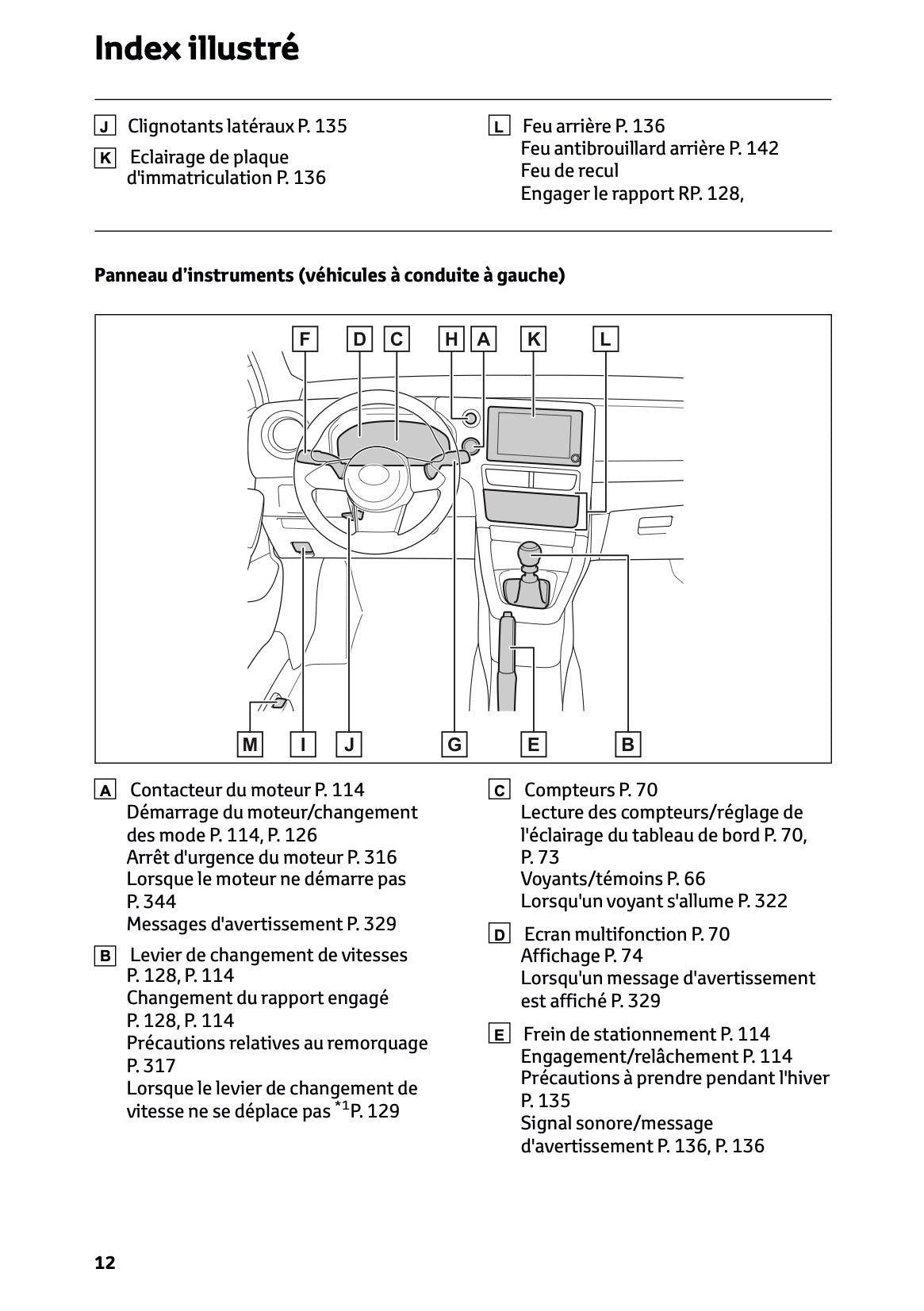 Index illustré

J Clignotants latéraux P. 135

K Eclairage de plaque d'immatriculation P. 136

L Feu arrière P. 136
Feu antibrouillard arrière P. 142
Feu de recul
Engager le rapport RP. 128,

Panneau d'instruments (véhicules à conduite à gauche)

F D C H A K L

M I J G E B

A Contacteur du moteur P. 114
Démarrage du moteur/changement des mode P. 114, P. 126
Arrêt d'urgence du moteur P. 316
Lorsque le moteur ne démarre pas P. 344
Messages d'avertissement P. 329

B Levier de changement de vitesses P. 128, P. 114
Changement du rapport engagé P. 128, P. 114
Précautions relatives au remorquage P. 317
Lorsque le levier de changement de vitesse ne se déplace pas $^{*1}$P. 129

C Compteurs P. 70
Lecture des compteurs/réglage de l'éclairage du tableau de bord P. 70, P. 73
Voyants/témoins P. 66
Lorsqu'un voyant s'allume P. 322

D Ecran multifonction P. 70
Affichage P. 74
Lorsqu'un message d'avertissement est affiché P. 329

E Frein de stationnement P. 114
Engagement/relâchement P. 114
Précautions à prendre pendant l'hiver P. 135
Signal sonore/message d'avertissement P. 136, P. 136

12