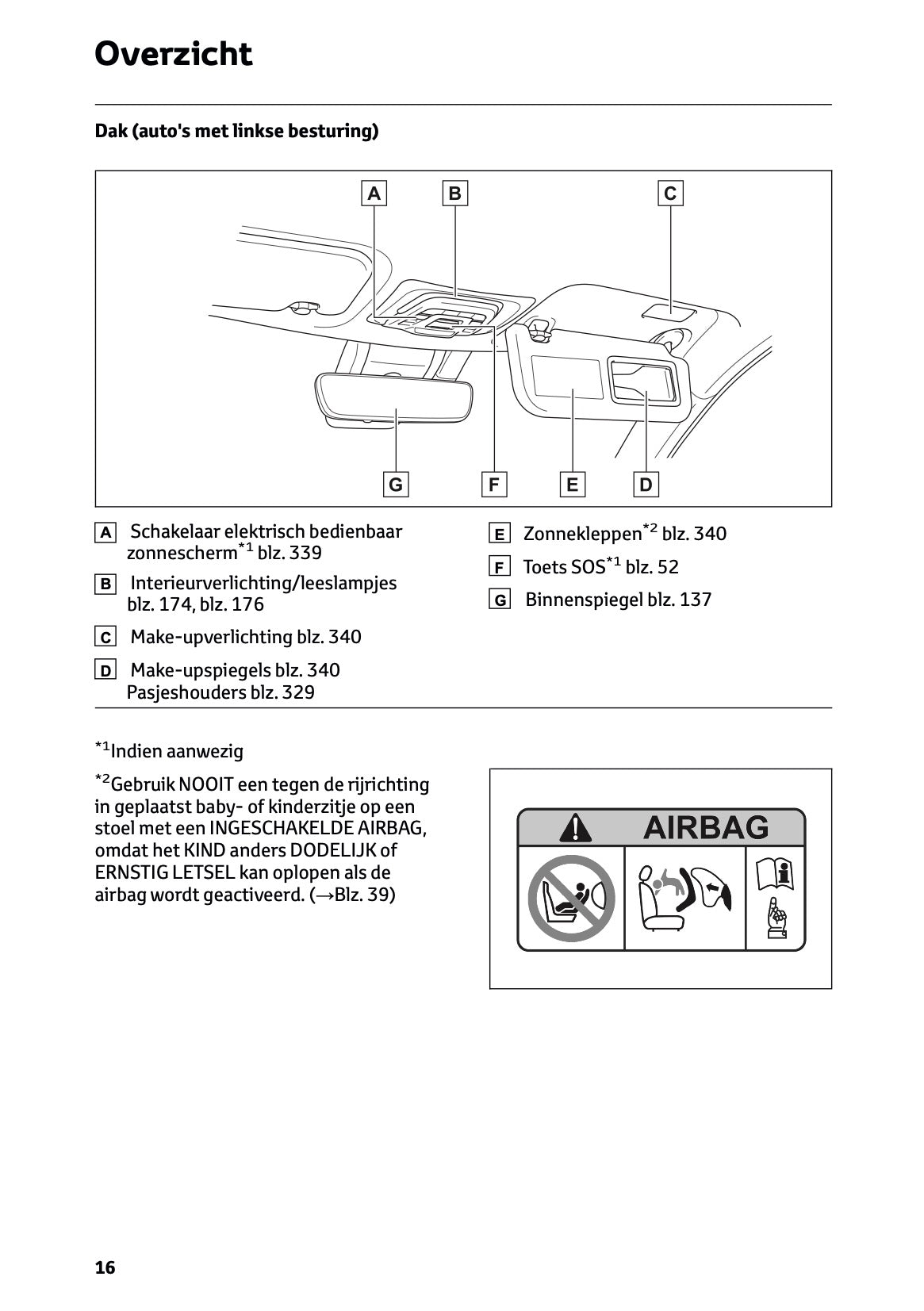 Overzicht

Dak (auto's met linkse besturing)

A B C

G F E D

A Schakelaar elektrisch bedienbaar zonnescherm$^{*1}$ blz. 339

B Interieurverlichting/leeslampjes blz. 174, blz. 176

C Make-upverlichting blz. 340

D Make-upspiegels blz. 340
Pasjeshouders blz. 329

E Zonnekleppen$^{*2}$ blz. 340

F Toets SOS$^{*1}$ blz. 52

G Binnenspiegel blz. 137

$^{*1}$Indien aanwezig

$^{*2}$Gebruik NOOIT een tegen de rijrichting in geplaatst baby- of kinderzitje op een stoel met een INGESCHAKELDE AIRBAG, omdat het KIND anders DODELIJK of ERNSTIG LETSEL kan oplopen als de airbag wordt geactiveerd. (→Blz. 39)

AIRBAG

16