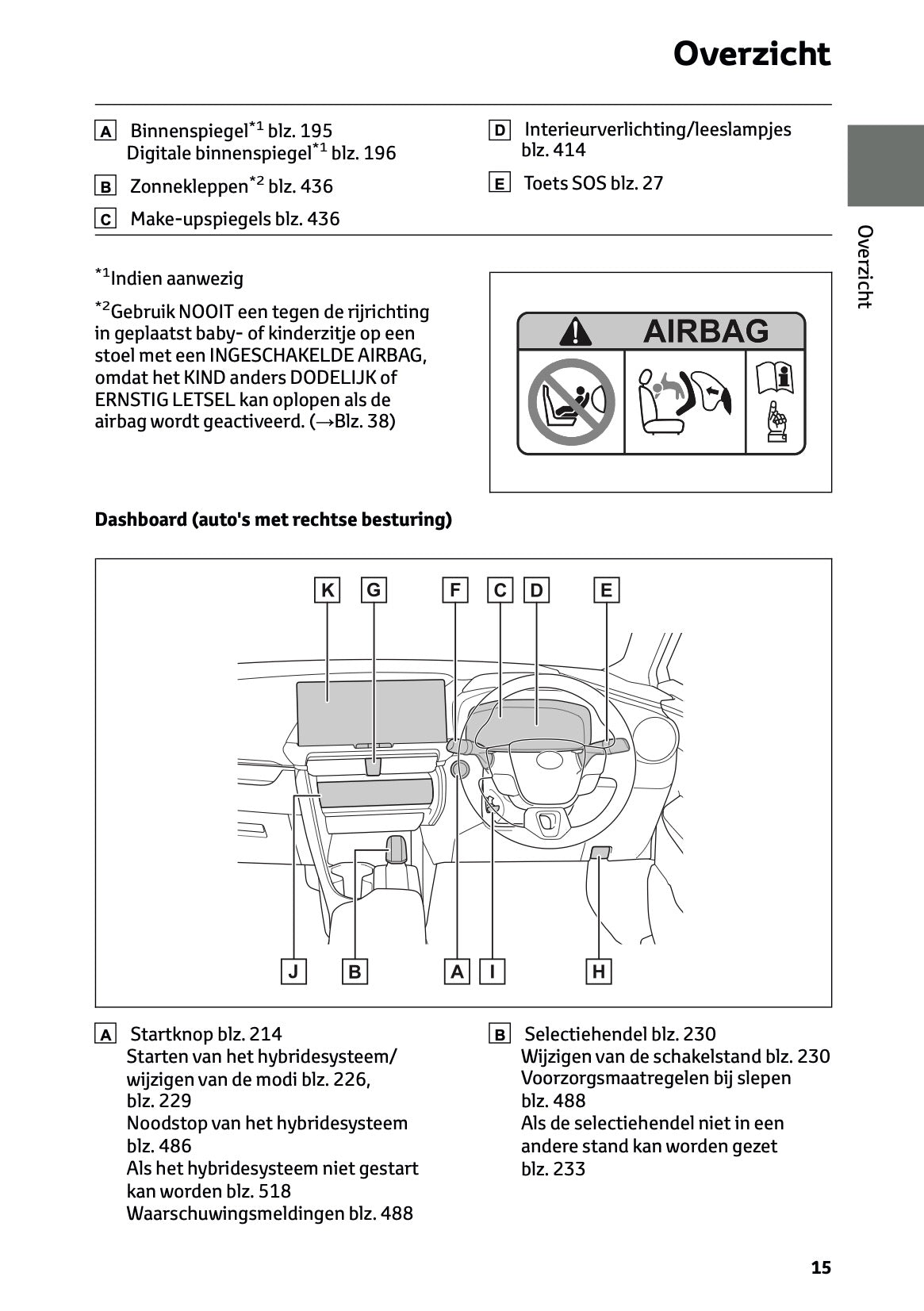 Overzicht

A Binnenspiegel$^{*1}$ blz. 195
Digitale binnenspiegel$^{*1}$ blz. 196

B Zonnekleppen$^{*2}$ blz. 436

C Make-upspiegels blz. 436

D Interieurverlichting/leeslampjes blz. 414

E Toets SOS blz. 27

Overzicht

$^{*1}$Indien aanwezig

$^{*2}$Gebruik NOOIT een tegen de rijrichting in geplaatst baby- of kinderzitje op een stoel met een INGESCHAKELDE AIRBAG, omdat het KIND anders DODELIJK of ERNSTIG LETSEL kan oplopen als de airbag wordt geactiveerd. (→Blz. 38)

AIRBAG

Dashboard (auto's met rechtse besturing)

K G F C D E

J B A I H

A Startknop blz. 214
Starten van het hybridesysteem/ wijzigen van de modi blz. 226, blz. 229
Noodstop van het hybridesysteem blz. 486
Als het hybridesysteem niet gestart kan worden blz. 518
Waarschuwingsmeldingen blz. 488

B Selectiehendel blz. 230
Wijzigen van de schakelstand blz. 230
Voorzorgsmaatregelen bij slepen blz. 488
Als de selectiehendel niet in een andere stand kan worden gezet blz. 233

15