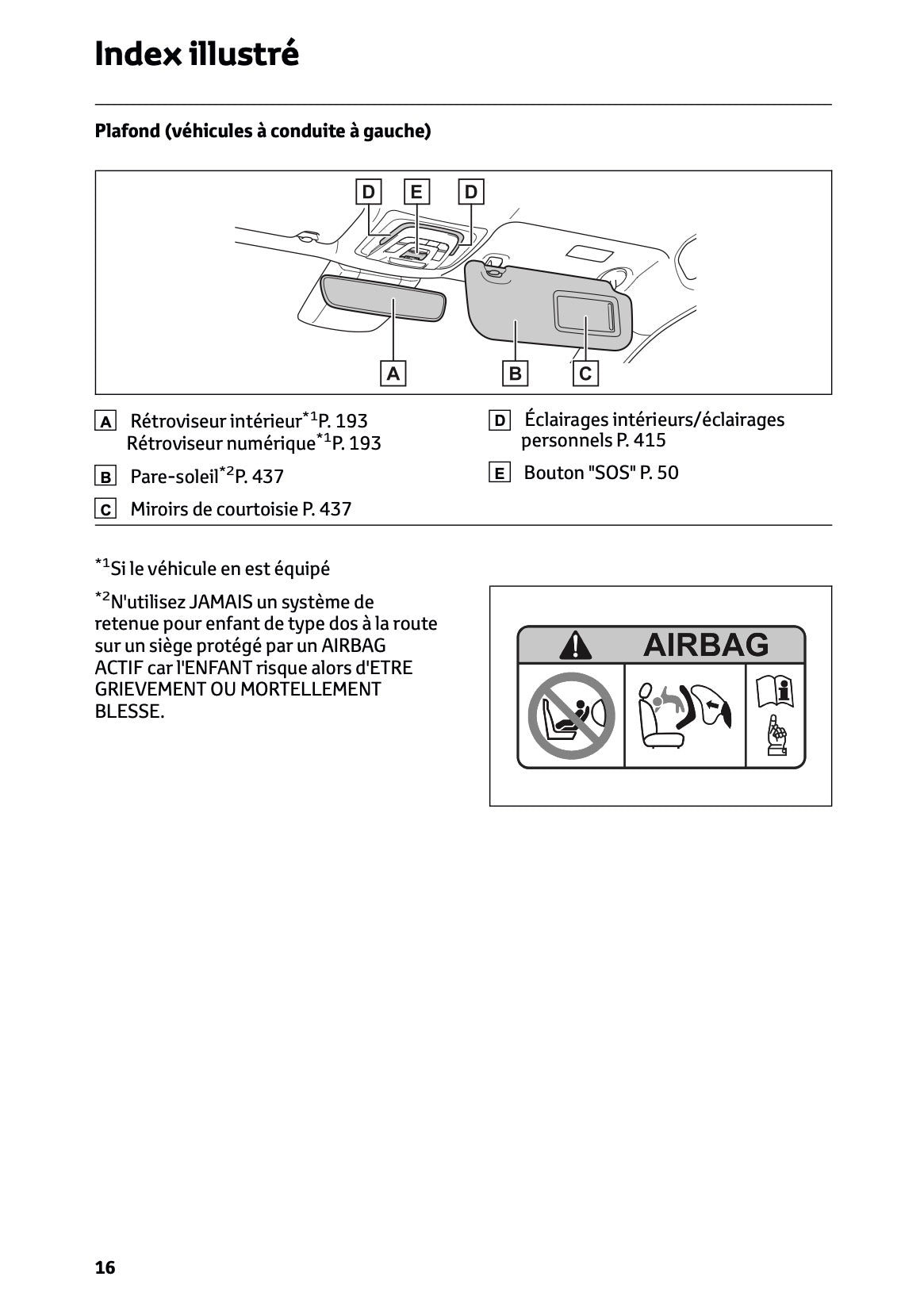 Index illustré

Plafond (véhicules à conduite à gauche)

D E D

A B C

A Rétroviseur intérieur$^{*1}$P. 193
Rétroviseur numérique$^{*1}$P. 193

B Pare-soleil$^{*2}$P. 437

C Miroirs de courtoisie P. 437

D Éclairages intérieurs/éclairages personnels P. 415

E Bouton "SOS" P. 50

$^{*1}$Si le véhicule en est équipé

$^{*2}$N'utilisez JAMAIS un système de retenue pour enfant de type dos à la route sur un siège protégé par un AIRBAG ACTIF car l'ENFANT risque alors d'ETRE GRIEVEMENT OU MORTELLEMENT BLESSE.

AIRBAG

16