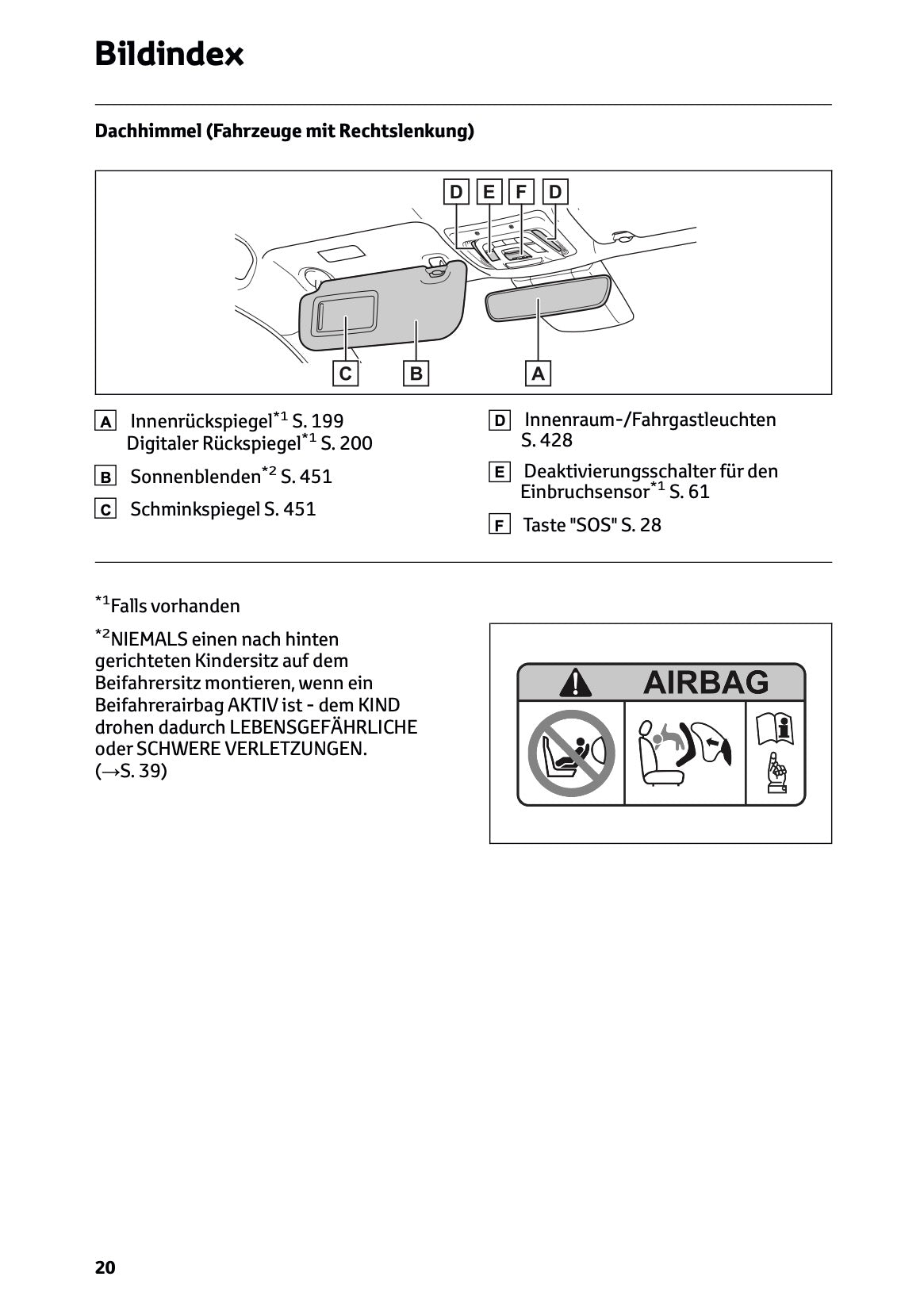 Bildindex

Dachhimmel (Fahrzeuge mit Rechtslenkung)

D E F D

C B A

A Innenrückspiegel$^{*1}$ S. 199
Digitaler Rückspiegel$^{*1}$ S. 200

B Sonnenblenden$^{*2}$ S. 451

C Schminkspiegel S. 451

D Innenraum-/Fahrgastleuchten S. 428

E Deaktivierungsschalter für den Einbruchsensor$^{*1}$ S. 61

F Taste "SOS" S. 28

$^{*1}$Falls vorhanden

$^{*2}$NIEMALS einen nach hinten gerichteten Kindersitz auf dem Beifahrersitz montieren, wenn ein Beifahrerairbag AKTIV ist - dem KIND drohen dadurch LEBENSGEFÄHRLICHE oder SCHWERE VERLETZUNGEN. (→S. 39)

AIRBAG

20