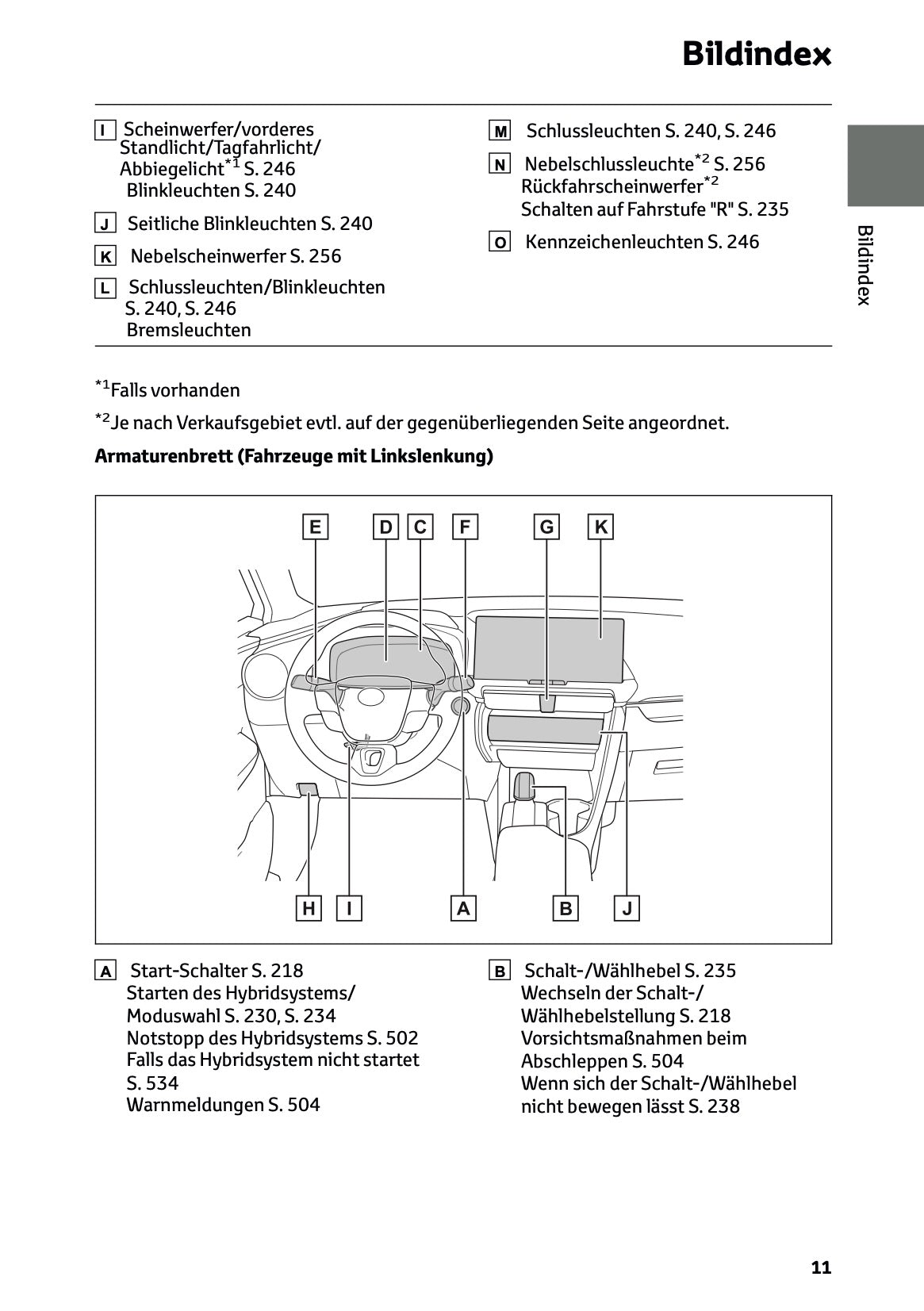 Bildindex

I Scheinwerfer/vorderes Standlicht/Tagfahrlicht/ Abbiegelicht$^{*1}$ S. 246
Blinkleuchten S. 240

J Seitliche Blinkleuchten S. 240

K Nebelscheinwerfer S. 256

L Schlussleuchten/Blinkleuchten S. 240, S. 246
Bremsleuchten

M Schlussleuchten S. 240, S. 246

N Nebelschlussleuchte$^{*2}$ S. 256
Rückfahrscheinwerfer$^{*2}$
Schalten auf Fahrstufe "R" S. 235

O Kennzeichenleuchten S. 246

Bildindex

$^{*1}$Falls vorhanden

$^{*2}$Je nach Verkaufsgebiet evtl. auf der gegenüberliegenden Seite angeordnet.

Armaturenbrett (Fahrzeuge mit Linkslenkung)

E D C F G K

H I A B J

A Start-Schalter S. 218
Starten des Hybridsystems/ Moduswahl S. 230, S. 234
Notstopp des Hybridsystems S. 502
Falls das Hybridsystem nicht startet S. 534
Warnmeldungen S. 504

B Schalt-/Wählhebel S. 235
Wechseln der Schalt-/ Wählhebelstellung S. 218
Vorsichtsmaßnahmen beim Abschleppen S. 504
Wenn sich der Schalt-/Wählhebel nicht bewegen lässt S. 238

11