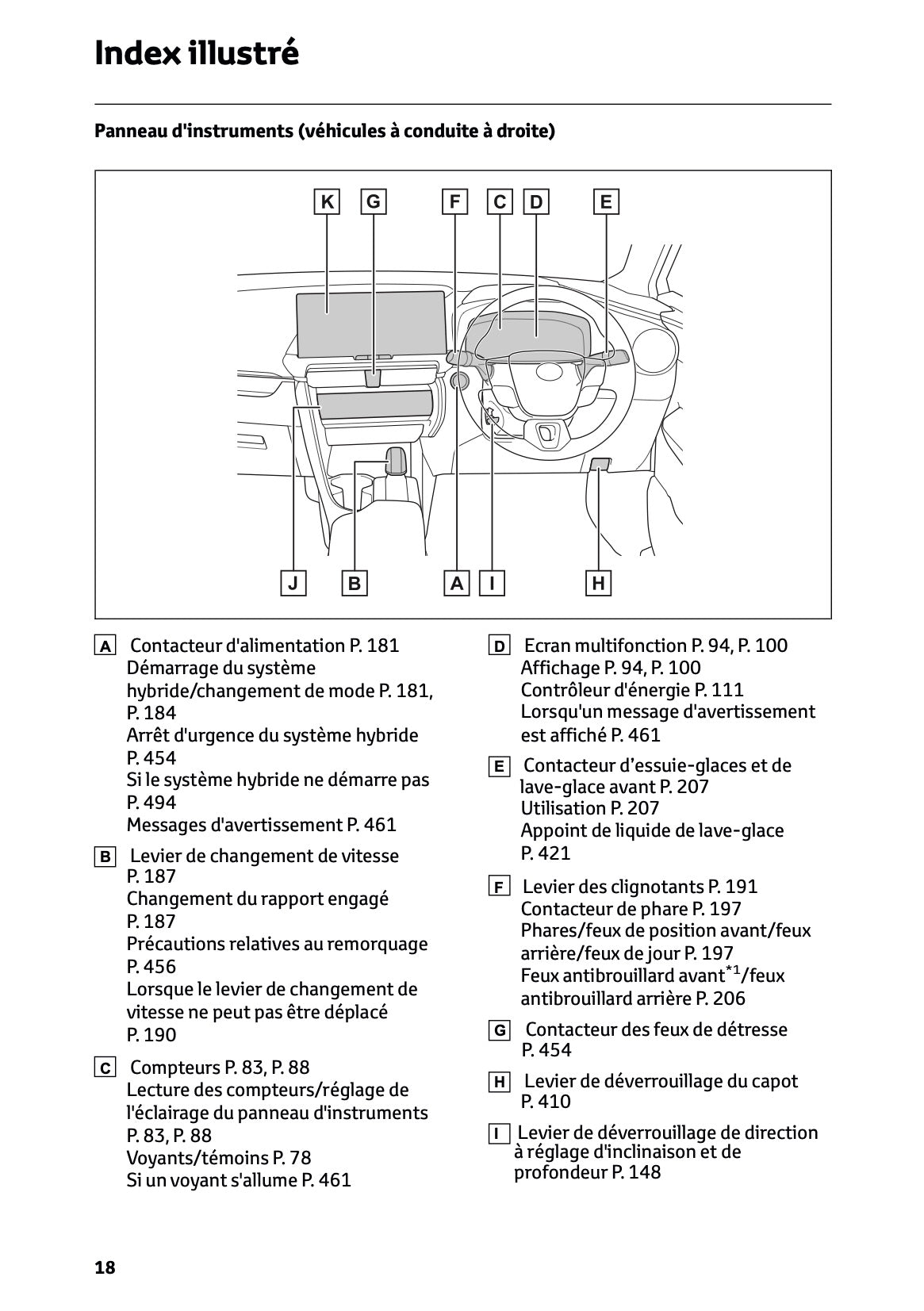 Index illustré

Panneau d'instruments (véhicules à conduite à droite)

K G F C D E

J B A I H

A Contacteur d'alimentation P. 181
Démarrage du système hybride/changement de mode P. 181, P. 184
Arrêt d'urgence du système hybride P. 454
Si le système hybride ne démarre pas P. 494
Messages d'avertissement P. 461

B Levier de changement de vitesse P. 187
Changement du rapport engagé P. 187
Précautions relatives au remorquage P. 456
Lorsque le levier de changement de vitesse ne peut pas être déplacé P. 190

C Compteurs P. 83, P. 88
Lecture des compteurs/réglage de l'éclairage du panneau d'instruments P. 83, P. 88
Voyants/témoins P. 78
Si un voyant s'allume P. 461

D Ecran multifonction P. 94, P. 100
Affichage P. 94, P. 100
Contrôleur d'énergie P. 111
Lorsqu'un message d'avertissement est affiché P. 461

E Contacteur d’essuie-glaces et de lave-glace avant P. 207
Utilisation P. 207
Appoint de liquide de lave-glace P. 421

F Levier des clignotants P. 191
Contacteur de phare P. 197
Phares/feux de position avant/feux arrière/feux de jour P. 197
Feux antibrouillard avant$^{*1}$/feux antibrouillard arrière P. 206

G Contacteur des feux de détresse P. 454

H Levier de déverrouillage du capot P. 410

I Levier de déverrouillage de direction à réglage d'inclinaison et de profondeur P. 148

18