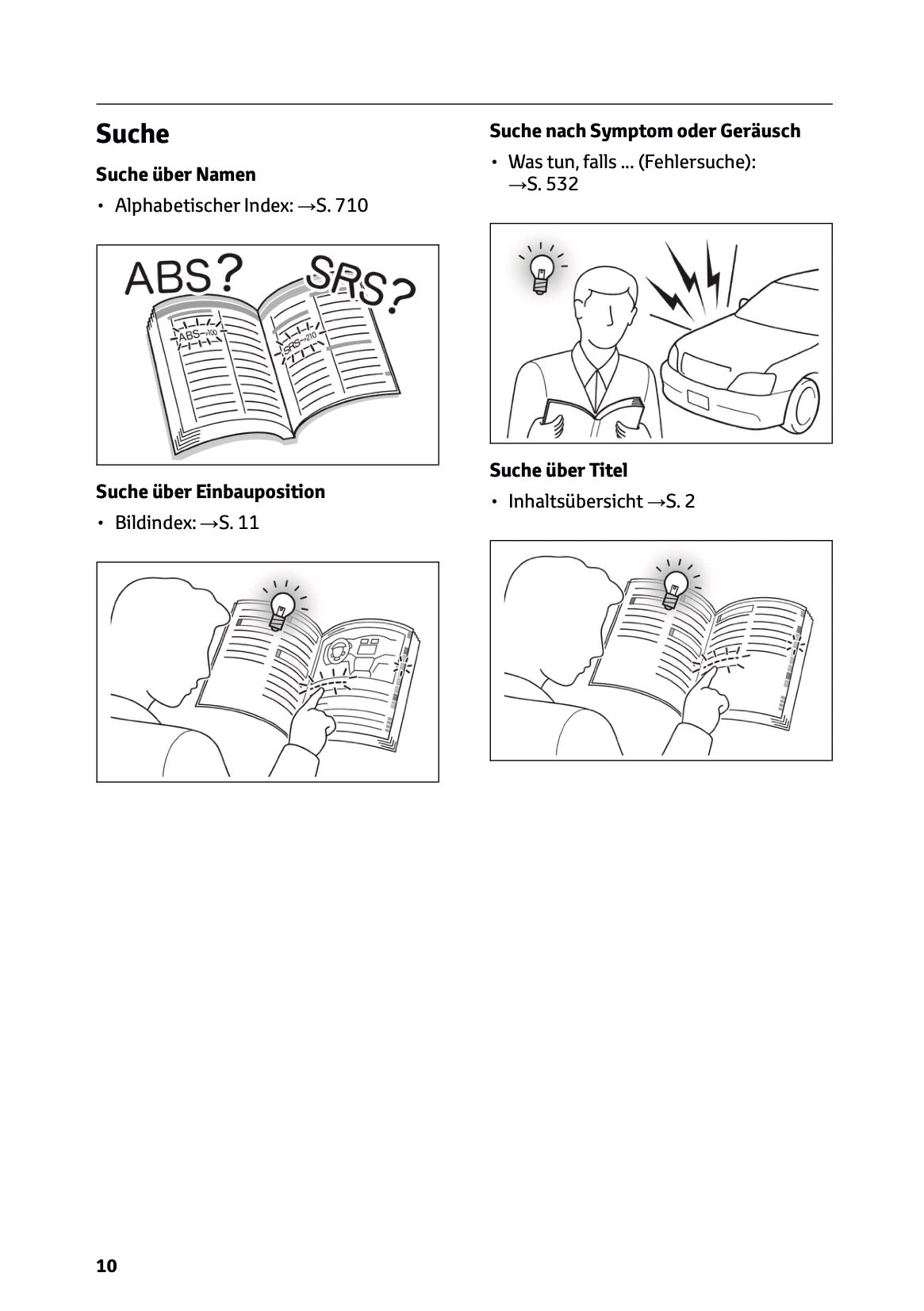 Suche

Suche über Namen

• Alphabetischer Index: →S. 710

ABS? SRS?

ABS→100

SRS→210

Suche über Einbauposition

• Bildindex: →S. 11

Suche nach Symptom oder Geräusch

• Was tun, falls ... (Fehlersuche): →S. 532

Suche über Titel

• Inhaltsübersicht →S. 2

10